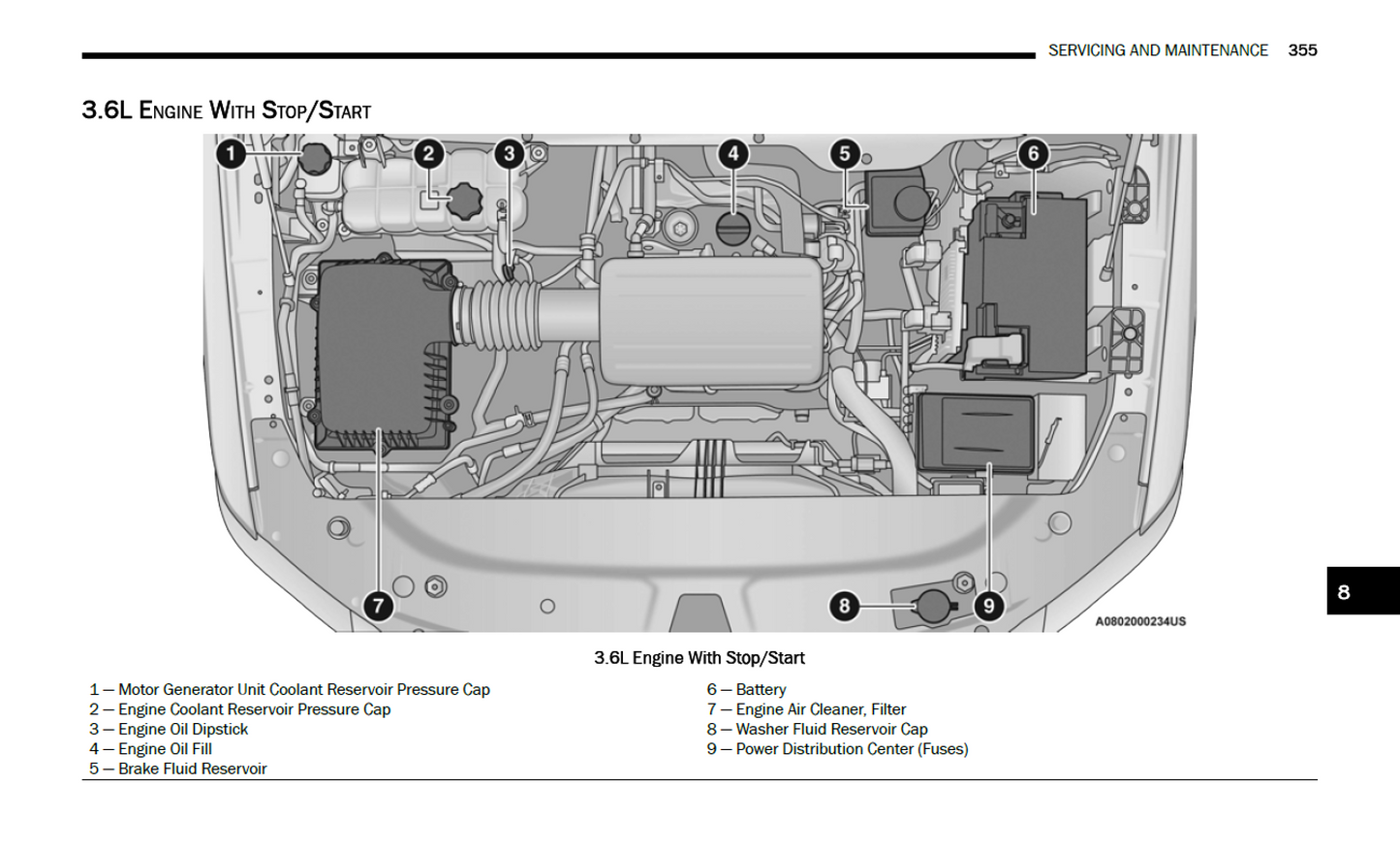 SERVICING AND MAINTENANCE 355

3.6L ENGINE WITH STOP/START

1 2 3 4 5 6

7 8 9

A0802000234US

8

3.6L Engine With Stop/Start

1 — Motor Generator Unit Coolant Reservoir Pressure Cap
2 — Engine Coolant Reservoir Pressure Cap
3 — Engine Oil Dipstick
4 — Engine Oil Fill
5 — Brake Fluid Reservoir

6 — Battery
7 — Engine Air Cleaner, Filter
8 — Washer Fluid Reservoir Cap
9 — Power Distribution Center (Fuses)