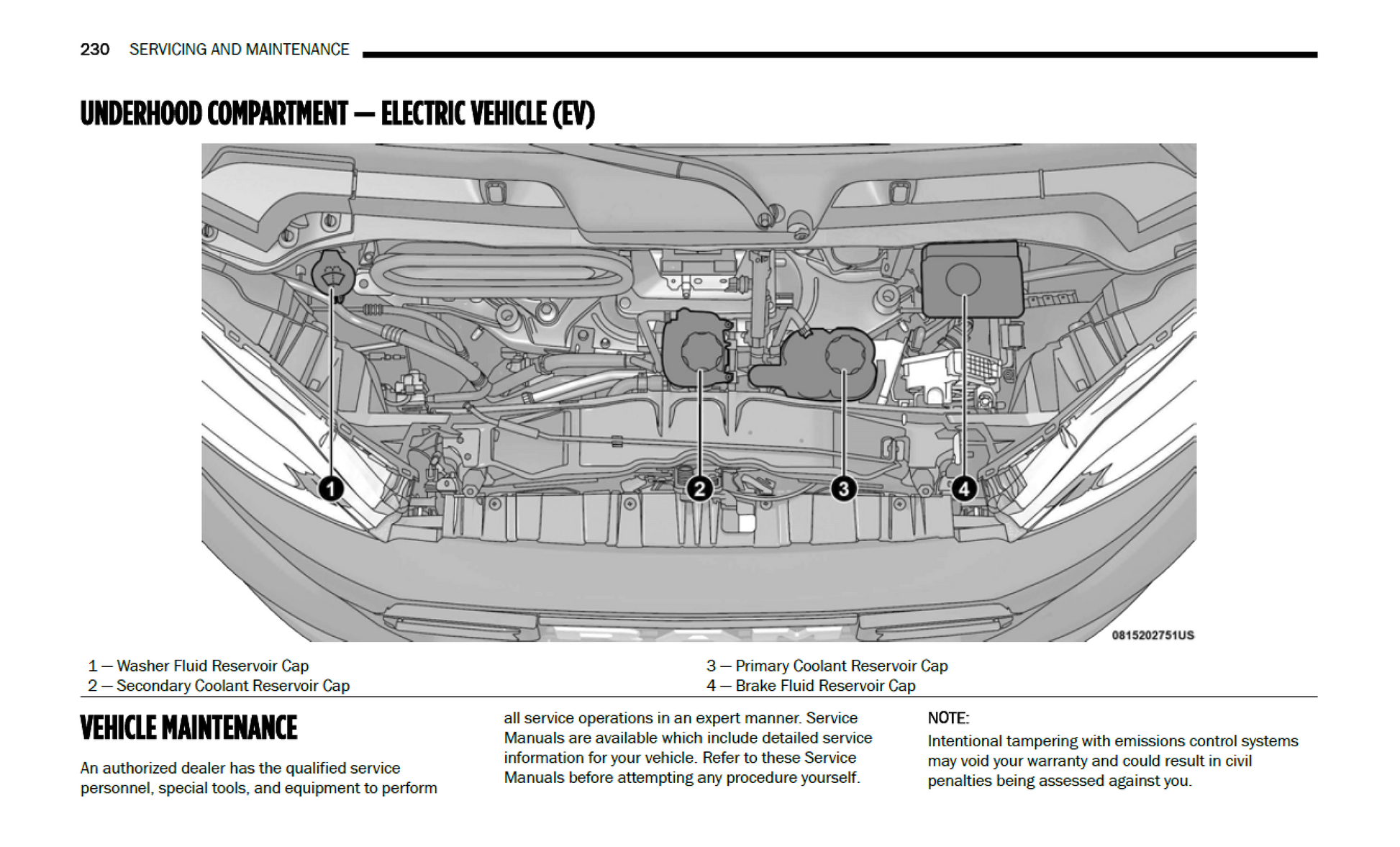 230 SERVICING AND MAINTENANCE

UNDERHOOD COMPARTMENT — ELECTRIC VEHICLE (EV)

1

2

3

4

0815202751US

1 — Washer Fluid Reservoir Cap
2 — Secondary Coolant Reservoir Cap
3 — Primary Coolant Reservoir Cap
4 — Brake Fluid Reservoir Cap

VEHICLE MAINTENANCE

An authorized dealer has the qualified service personnel, special tools, and equipment to perform all service operations in an expert manner. Service Manuals are available which include detailed service information for your vehicle. Refer to these Service Manuals before attempting any procedure yourself.

NOTE:
Intentional tampering with emissions control systems may void your warranty and could result in civil penalties being assessed against you.