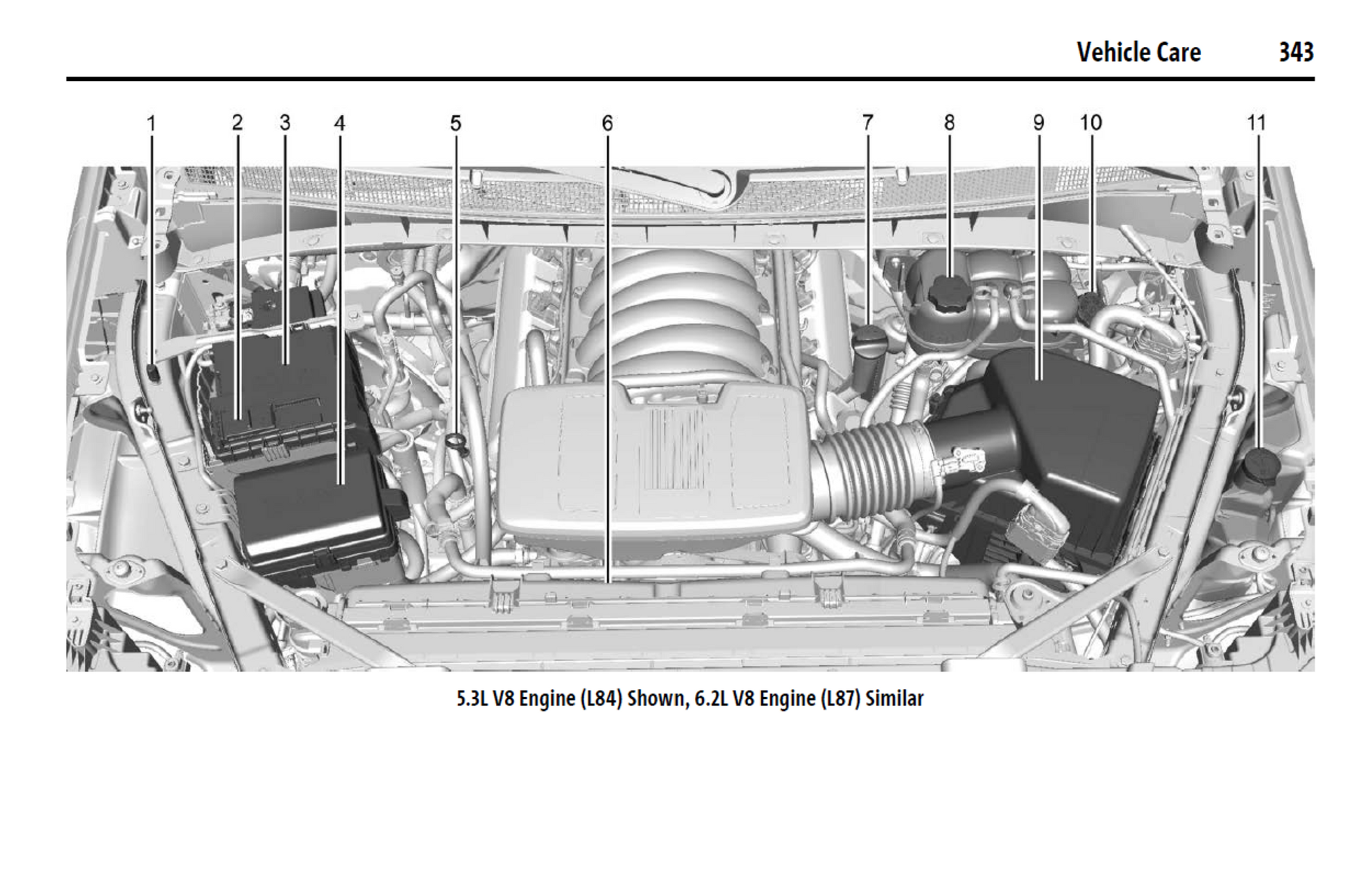 Vehicle Care 343

1 2 3 4 5 6 7 8 9 10 11

5.3L V8 Engine (L84) Shown, 6.2L V8 Engine (L87) Similar