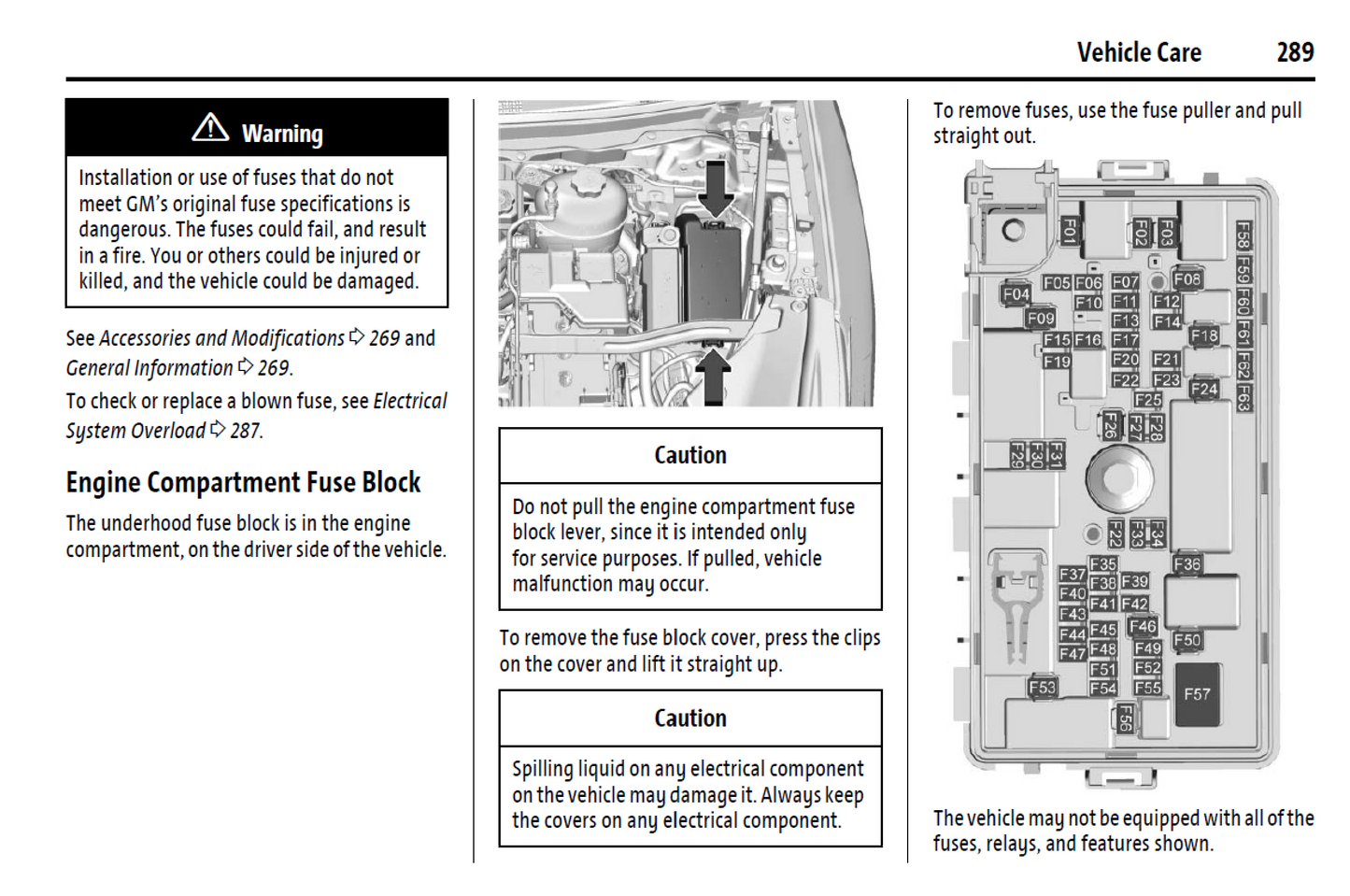 Vehicle Care 289

⚠ Warning

Installation or use of fuses that do not meet GM's original fuse specifications is dangerous. The fuses could fail, and result in a fire. You or others could be injured or killed, and the vehicle could be damaged.

See Accessories and Modifications ⇨ 269 and General Information ⇨ 269.

To check or replace a blown fuse, see Electrical System Overload ⇨ 287.

Engine Compartment Fuse Block

The underhood fuse block is in the engine compartment, on the driver side of the vehicle.

Caution

Do not pull the engine compartment fuse block lever, since it is intended only for service purposes. If pulled, vehicle malfunction may occur.

To remove the fuse block cover, press the clips on the cover and lift it straight up.

Caution

Spilling liquid on any electrical component on the vehicle may damage it. Always keep the covers on any electrical component.

To remove fuses, use the fuse puller and pull straight out.

F01 F02 F03 F04 F05 F06 F07 F08 F09 F10 F11 F12 F13 F14 F15 F16 F17 F18 F19 F20 F21 F22 F23 F24 F25 F26 F27 F28 F29 F30 F31 F32 F33 F34 F35 F36 F37 F38 F39 F40 F41 F42 F43 F44 F45 F46 F47 F48 F49 F50 F51 F52 F53 F54 F55 F56 F57 F58 F59 F60 F61 F62 F63

The vehicle may not be equipped with all of the fuses, relays, and features shown.