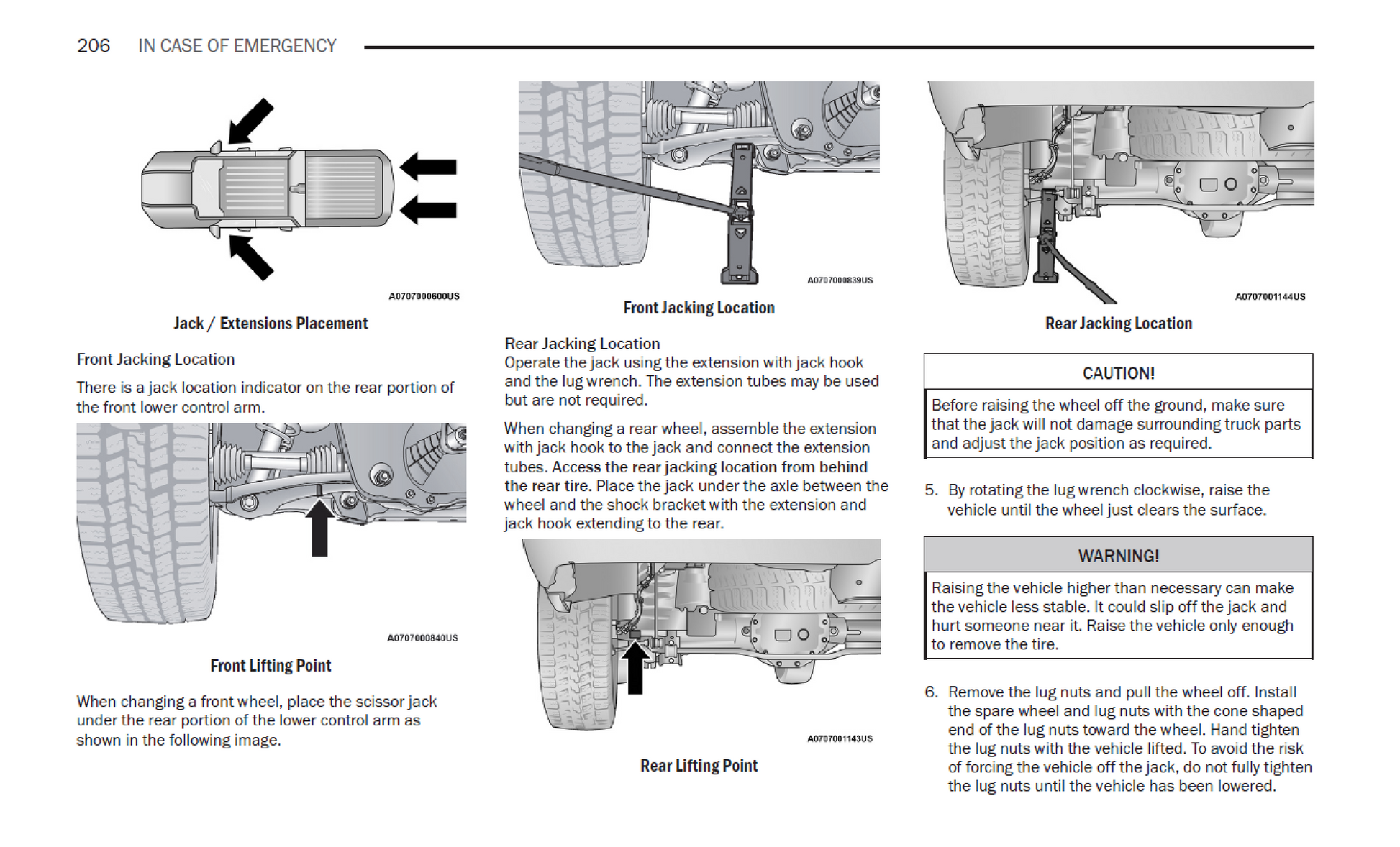 206 IN CASE OF EMERGENCY

A0707000600US

Jack / Extensions Placement

Front Jacking Location

There is a jack location indicator on the rear portion of the front lower control arm.

A0707000840US

Front Lifting Point

When changing a front wheel, place the scissor jack under the rear portion of the lower control arm as shown in the following image.

A0707000839US

Front Jacking Location

Rear Jacking Location
Operate the jack using the extension with jack hook and the lug wrench. The extension tubes may be used but are not required.

When changing a rear wheel, assemble the extension with jack hook to the jack and connect the extension tubes. Access the rear jacking location from behind the rear tire. Place the jack under the axle between the wheel and the shock bracket with the extension and jack hook extending to the rear.

A0707001143US

Rear Lifting Point

A0707001144US

Rear Jacking Location

CAUTION!

Before raising the wheel off the ground, make sure that the jack will not damage surrounding truck parts and adjust the jack position as required.

5. By rotating the lug wrench clockwise, raise the vehicle until the wheel just clears the surface.

WARNING!

Raising the vehicle higher than necessary can make the vehicle less stable. It could slip off the jack and hurt someone near it. Raise the vehicle only enough to remove the tire.

6. Remove the lug nuts and pull the wheel off. Install the spare wheel and lug nuts with the cone shaped end of the lug nuts toward the wheel. Hand tighten the lug nuts with the vehicle lifted. To avoid the risk of forcing the vehicle off the jack, do not fully tighten the lug nuts until the vehicle has been lowered.