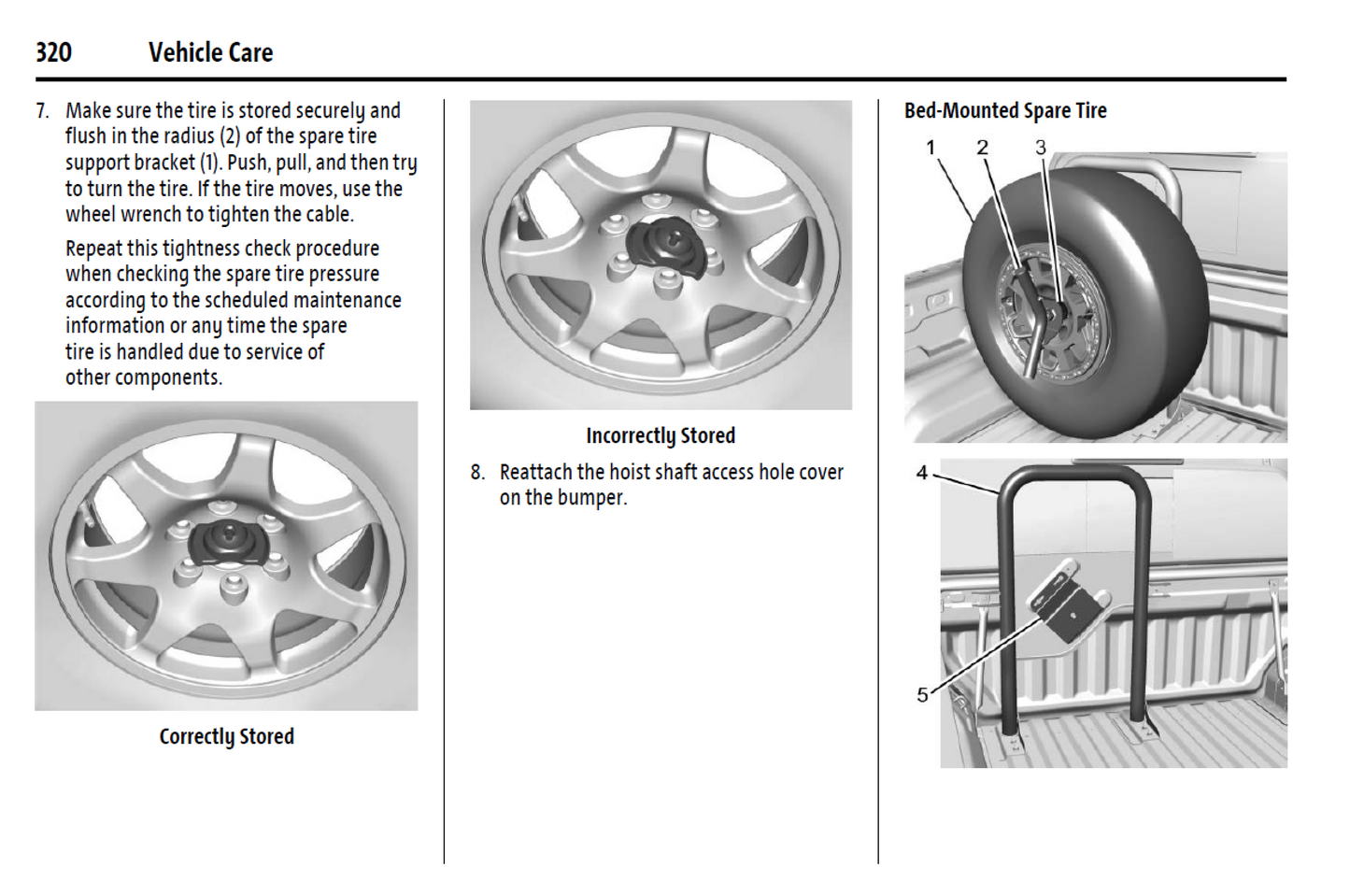 320 Vehicle Care

7. Make sure the tire is stored securely and flush in the radius (2) of the spare tire support bracket (1). Push, pull, and then try to turn the tire. If the tire moves, use the wheel wrench to tighten the cable.

Repeat this tightness check procedure when checking the spare tire pressure according to the scheduled maintenance information or any time the spare tire is handled due to service of other components.

Correctly Stored

Incorrectly Stored

8. Reattach the hoist shaft access hole cover on the bumper.

Bed-Mounted Spare Tire

1
2
3

4
5