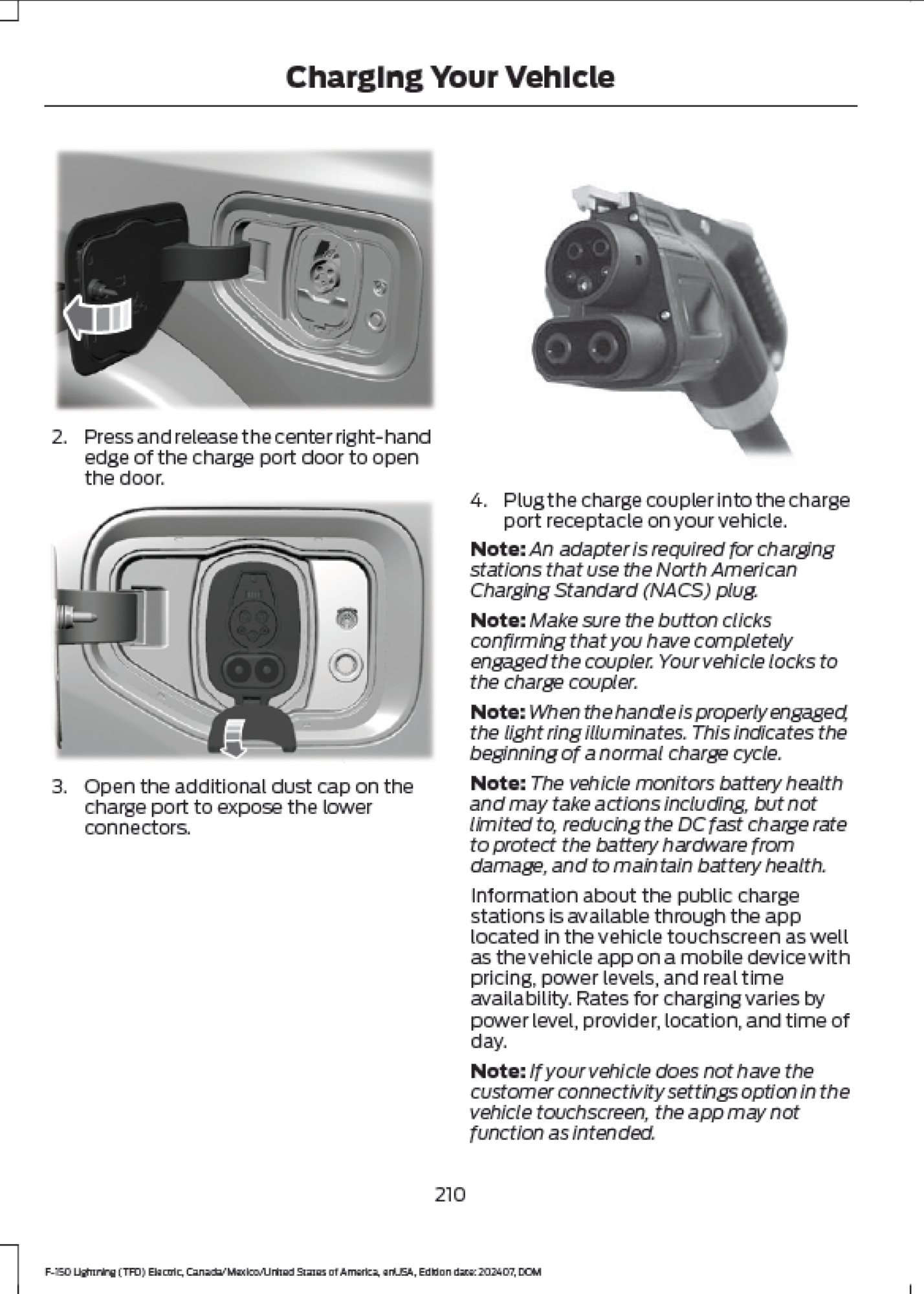 Charging Your Vehicle

2. Press and release the center right-hand edge of the charge port door to open the door.

3. Open the additional dust cap on the charge port to expose the lower connectors.

4. Plug the charge coupler into the charge port receptacle on your vehicle.

Note: An adapter is required for charging stations that use the North American Charging Standard (NACS) plug.

Note: Make sure the button clicks confirming that you have completely engaged the coupler. Your vehicle locks to the charge coupler.

Note: When the handle is properly engaged, the light ring illuminates. This indicates the beginning of a normal charge cycle.

Note: The vehicle monitors battery health and may take actions including, but not limited to, reducing the DC fast charge rate to protect the battery hardware from damage, and to maintain battery health.

Information about the public charge stations is available through the app located in the vehicle touchscreen as well as the vehicle app on a mobile device with pricing, power levels, and real time availability. Rates for charging varies by power level, provider, location, and time of day.

Note: If your vehicle does not have the customer connectivity settings option in the vehicle touchscreen, the app may not function as intended.

210

F-150 Lightning (TFD) Electric, Canada/Mexico/United States of America, enUSA, Edition date: 202407, DOM