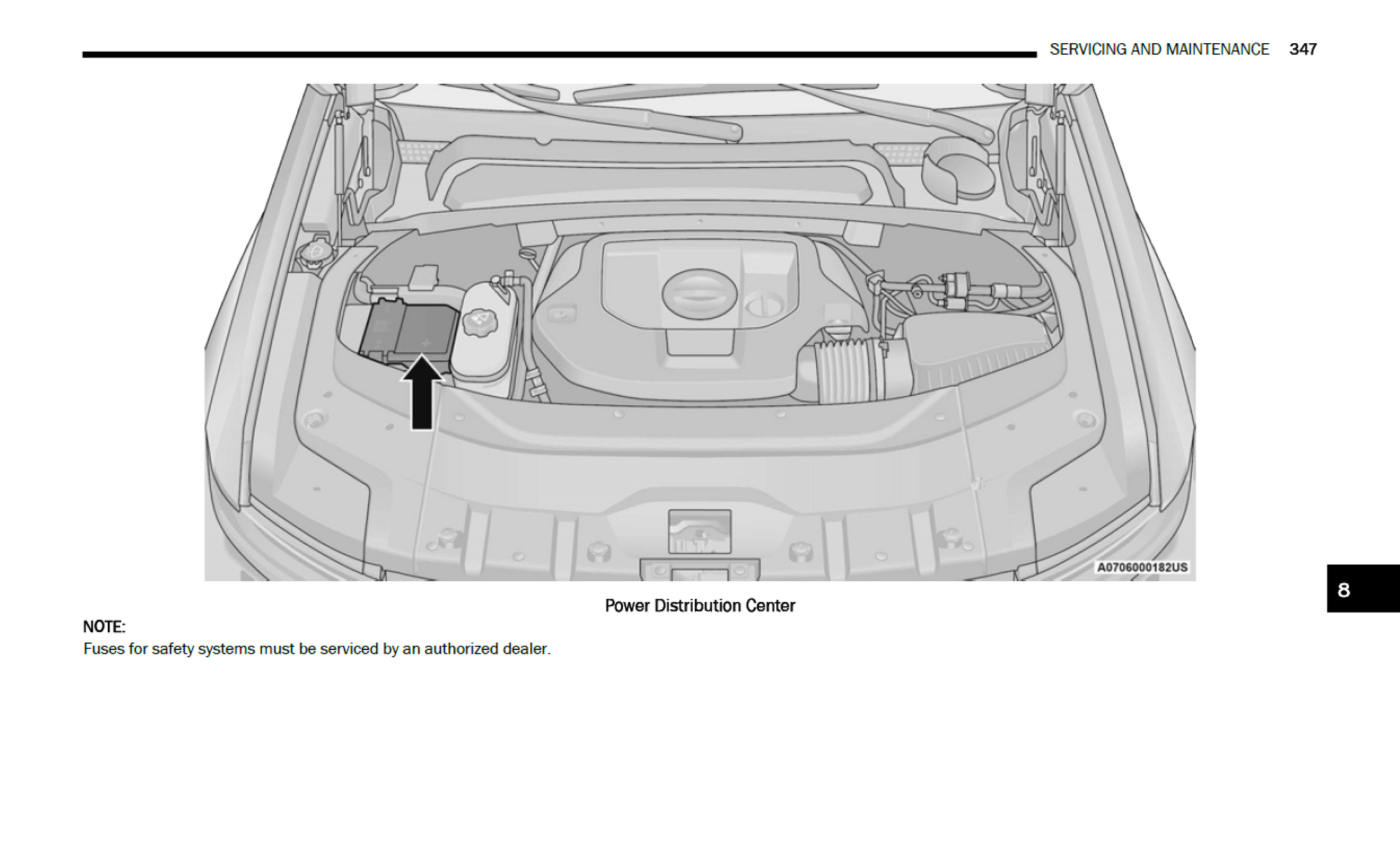 SERVICING AND MAINTENANCE 347

A0706000182US

Power Distribution Center

8

NOTE:
Fuses for safety systems must be serviced by an authorized dealer.