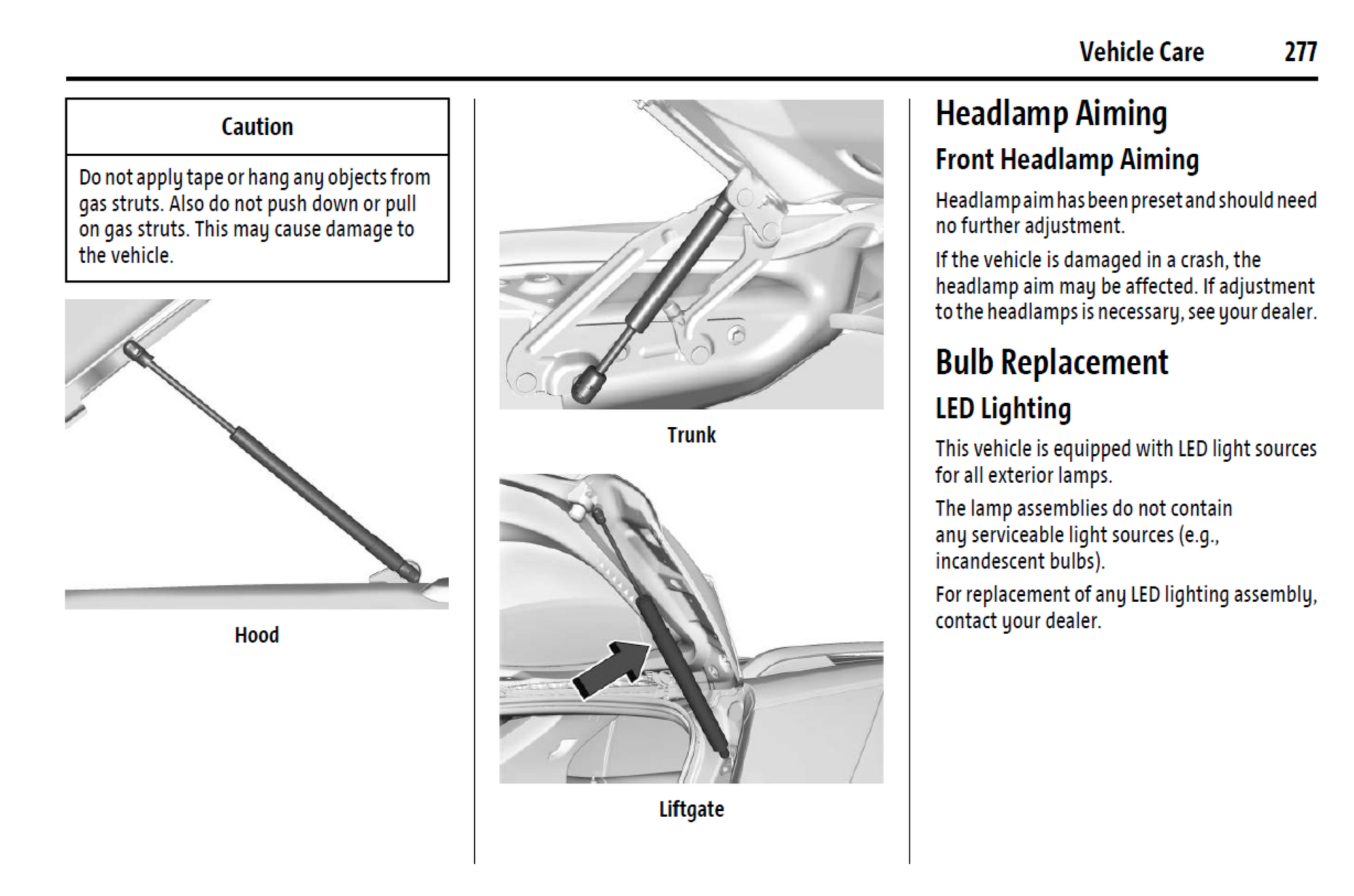 Vehicle Care 277

Caution

Do not apply tape or hang any objects from gas struts. Also do not push down or pull on gas struts. This may cause damage to the vehicle.

Hood

Trunk

Liftgate

Headlamp Aiming

Front Headlamp Aiming

Headlamp aim has been preset and should need no further adjustment.

If the vehicle is damaged in a crash, the headlamp aim may be affected. If adjustment to the headlamps is necessary, see your dealer.

Bulb Replacement

LED Lighting

This vehicle is equipped with LED light sources for all exterior lamps.

The lamp assemblies do not contain any serviceable light sources (e.g., incandescent bulbs).

For replacement of any LED lighting assembly, contact your dealer.