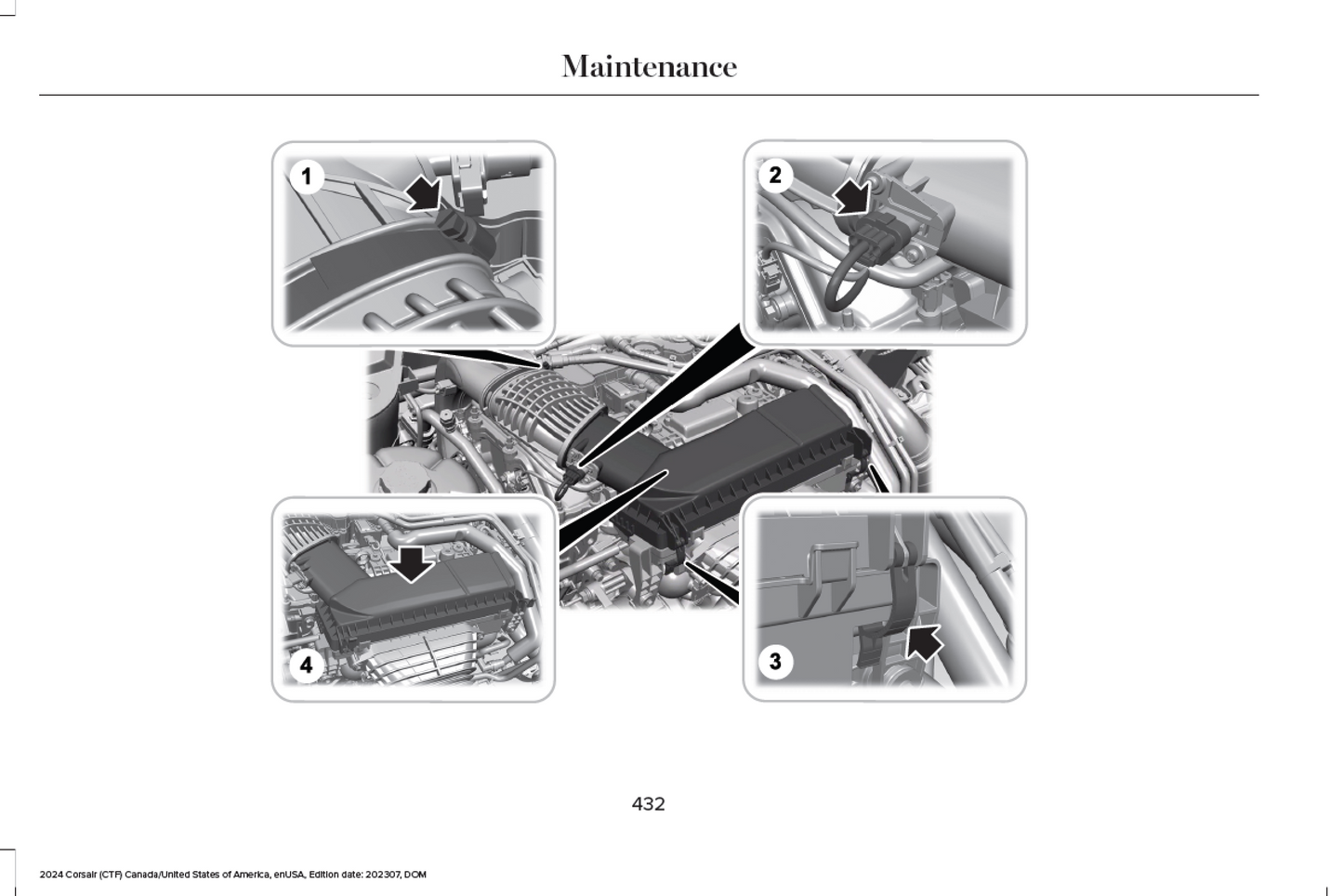 Maintenance

1

2

4

3

432

2024 Corsair (CTF) Canada/United States of America, enUSA, Edition date: 202307, DOM