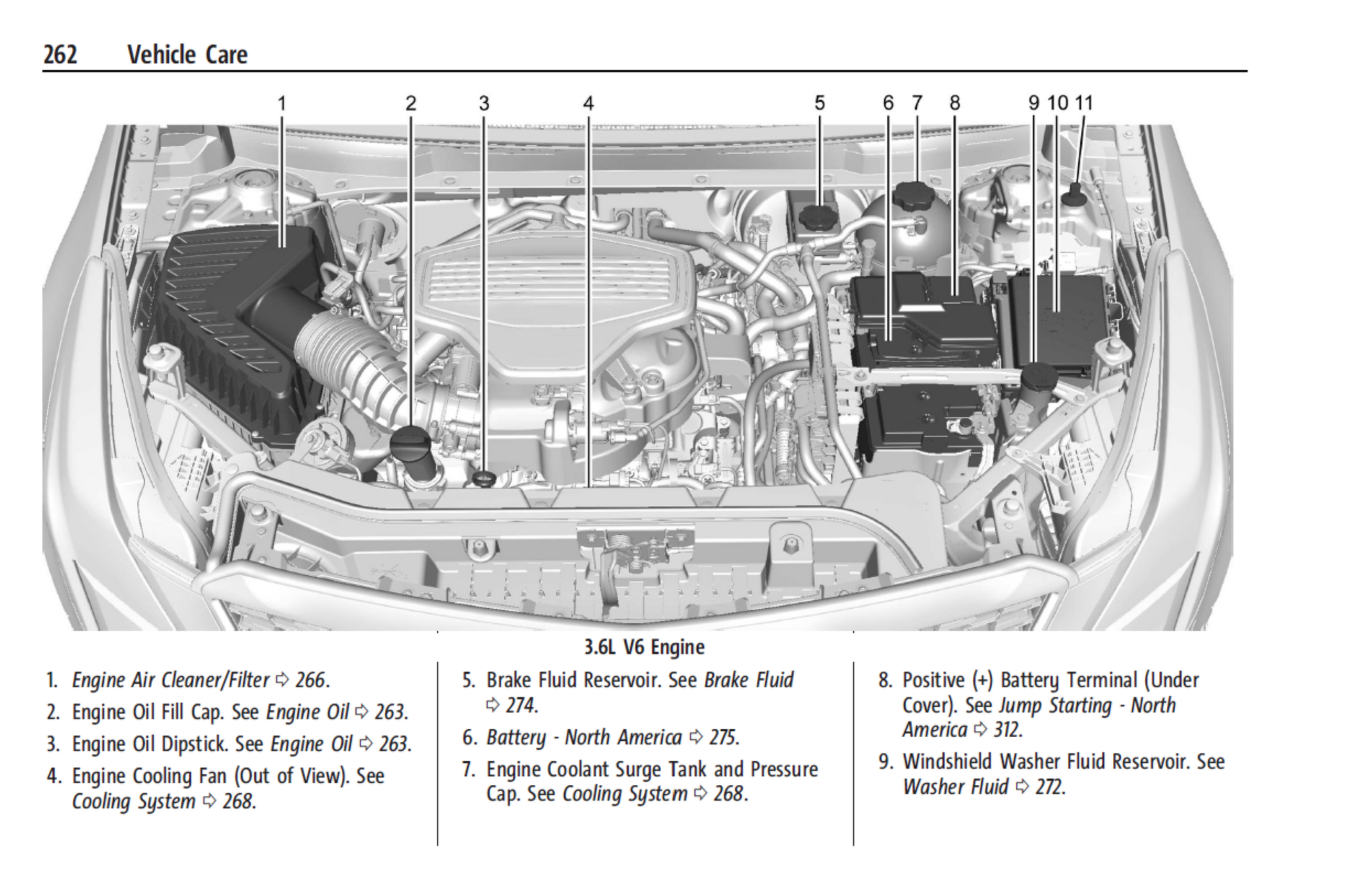 262 Vehicle Care

1 2 3 4 5 6 7 8 9 10 11

3.6L V6 Engine

1. Engine Air Cleaner/Filter ⇨ 266.

2. Engine Oil Fill Cap. See Engine Oil ⇨ 263.

3. Engine Oil Dipstick. See Engine Oil ⇨ 263.

4. Engine Cooling Fan (Out of View). See Cooling System ⇨ 268.

5. Brake Fluid Reservoir. See Brake Fluid ⇨ 274.

6. Battery - North America ⇨ 275.

7. Engine Coolant Surge Tank and Pressure Cap. See Cooling System ⇨ 268.

8. Positive (+) Battery Terminal (Under Cover). See Jump Starting - North America ⇨ 312.

9. Windshield Washer Fluid Reservoir. See Washer Fluid ⇨ 272.