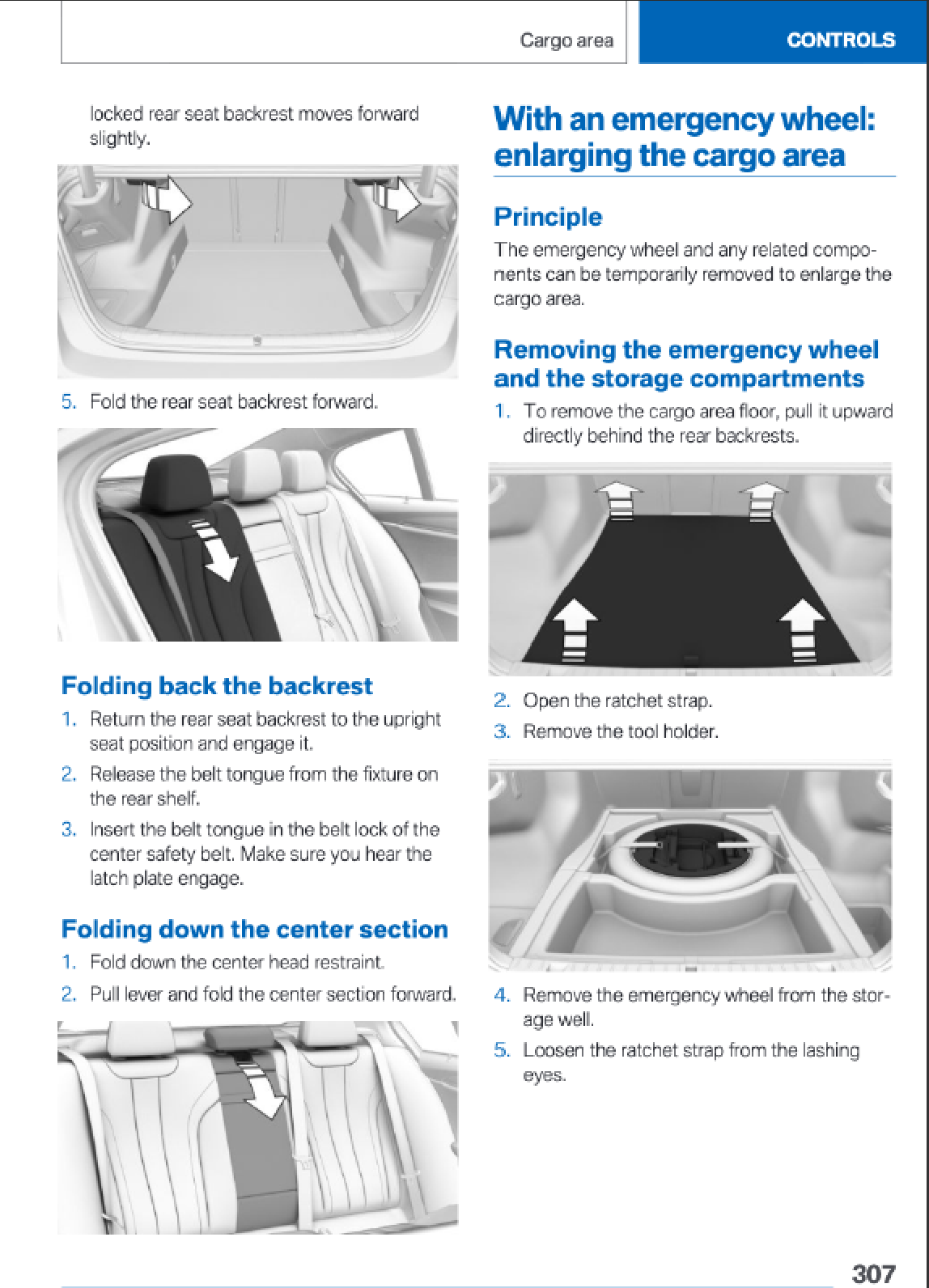 Cargo area

CONTROLS

locked rear seat backrest moves forward slightly.

5. Fold the rear seat backrest forward.

Folding back the backrest

1. Return the rear seat backrest to the upright seat position and engage it.

2. Release the belt tongue from the fixture on the rear shelf.

3. Insert the belt tongue in the belt lock of the center safety belt. Make sure you hear the latch plate engage.

Folding down the center section

1. Fold down the center head restraint.

2. Pull lever and fold the center section forward.

With an emergency wheel: enlarging the cargo area

Principle

The emergency wheel and any related components can be temporarily removed to enlarge the cargo area.

Removing the emergency wheel and the storage compartments

1. To remove the cargo area floor, pull it upward directly behind the rear backrests.

2. Open the ratchet strap.

3. Remove the tool holder.

4. Remove the emergency wheel from the storage well.

5. Loosen the ratchet strap from the lashing eyes.

307