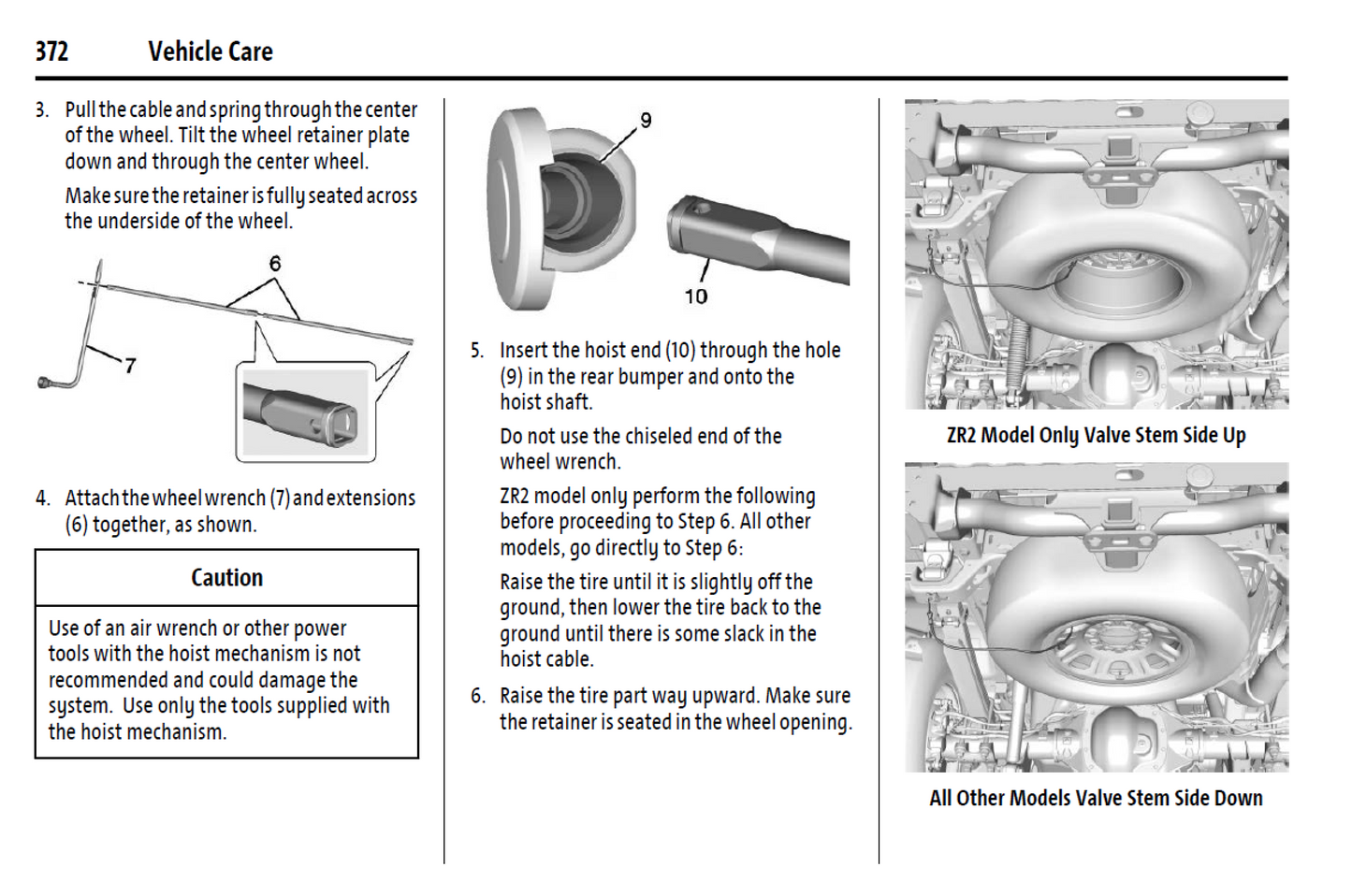 372 Vehicle Care

3. Pull the cable and spring through the center of the wheel. Tilt the wheel retainer plate down and through the center wheel.

Make sure the retainer is fully seated across the underside of the wheel.

6

7

4. Attach the wheel wrench (7) and extensions (6) together, as shown.

Caution

Use of an air wrench or other power tools with the hoist mechanism is not recommended and could damage the system. Use only the tools supplied with the hoist mechanism.

9

10

5. Insert the hoist end (10) through the hole (9) in the rear bumper and onto the hoist shaft.

Do not use the chiseled end of the wheel wrench.

ZR2 model only perform the following before proceeding to Step 6. All other models, go directly to Step 6:

Raise the tire until it is slightly off the ground, then lower the tire back to the ground until there is some slack in the hoist cable.

6. Raise the tire part way upward. Make sure the retainer is seated in the wheel opening.

ZR2 Model Only Valve Stem Side Up

All Other Models Valve Stem Side Down