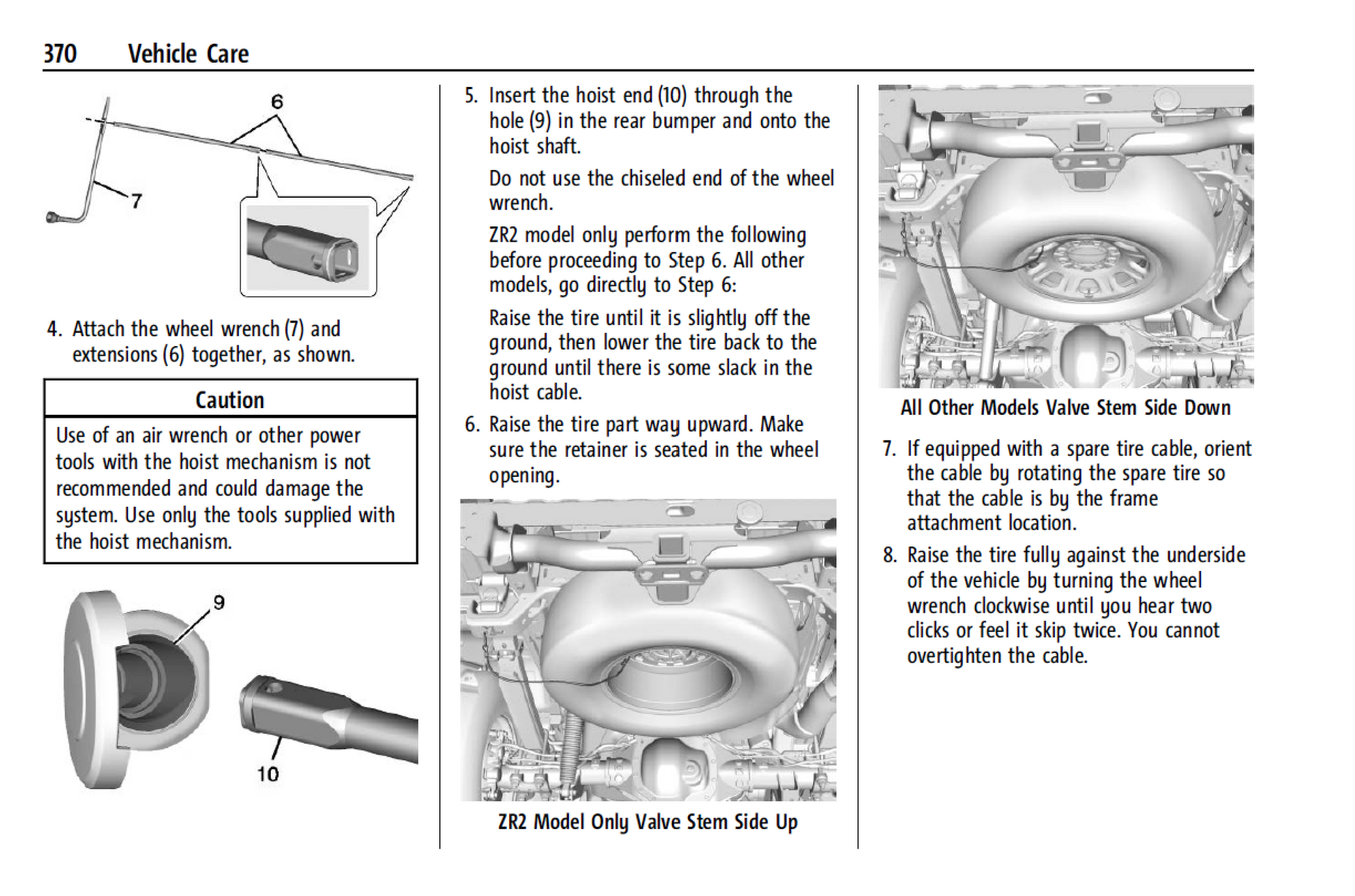 370 Vehicle Care

6

7

4. Attach the wheel wrench (7) and extensions (6) together, as shown.

Caution

Use of an air wrench or other power tools with the hoist mechanism is not recommended and could damage the system. Use only the tools supplied with the hoist mechanism.

9

10

5. Insert the hoist end (10) through the hole (9) in the rear bumper and onto the hoist shaft.

Do not use the chiseled end of the wheel wrench.

ZR2 model only perform the following before proceeding to Step 6. All other models, go directly to Step 6:

Raise the tire until it is slightly off the ground, then lower the tire back to the ground until there is some slack in the hoist cable.

6. Raise the tire part way upward. Make sure the retainer is seated in the wheel opening.

ZR2 Model Only Valve Stem Side Up

All Other Models Valve Stem Side Down

7. If equipped with a spare tire cable, orient the cable by rotating the spare tire so that the cable is by the frame attachment location.

8. Raise the tire fully against the underside of the vehicle by turning the wheel wrench clockwise until you hear two clicks or feel it skip twice. You cannot overtighten the cable.