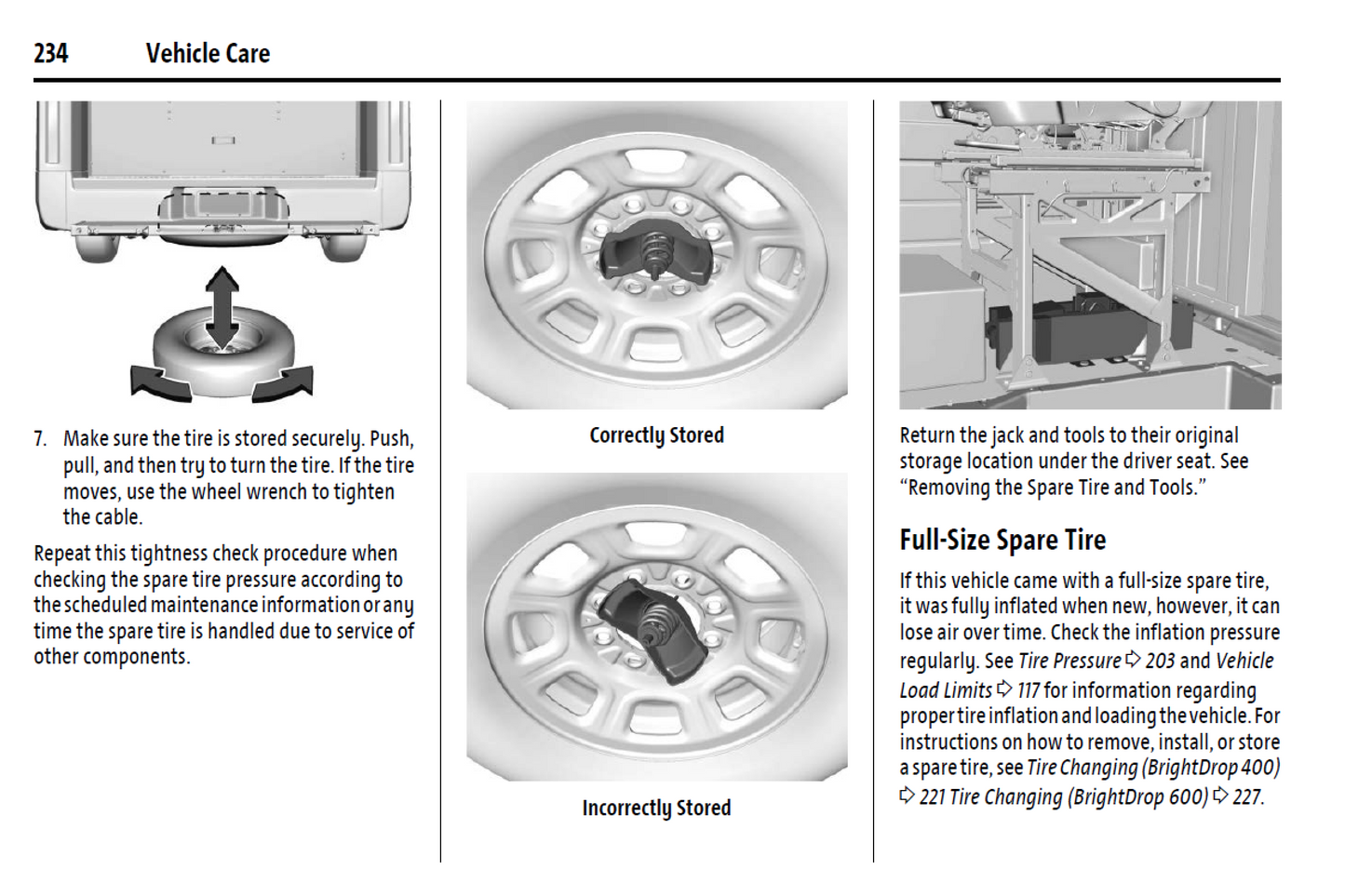 234 Vehicle Care

7. Make sure the tire is stored securely. Push, pull, and then try to turn the tire. If the tire moves, use the wheel wrench to tighten the cable.

Repeat this tightness check procedure when checking the spare tire pressure according to the scheduled maintenance information or any time the spare tire is handled due to service of other components.

Correctly Stored

Incorrectly Stored

Return the jack and tools to their original storage location under the driver seat. See "Removing the Spare Tire and Tools."

Full-Size Spare Tire

If this vehicle came with a full-size spare tire, it was fully inflated when new, however, it can lose air over time. Check the inflation pressure regularly. See Tire Pressure ⇨ 203 and Vehicle Load Limits ⇨ 117 for information regarding proper tire inflation and loading the vehicle. For instructions on how to remove, install, or store a spare tire, see Tire Changing (BrightDrop 400) ⇨ 221 Tire Changing (BrightDrop 600) ⇨ 227.