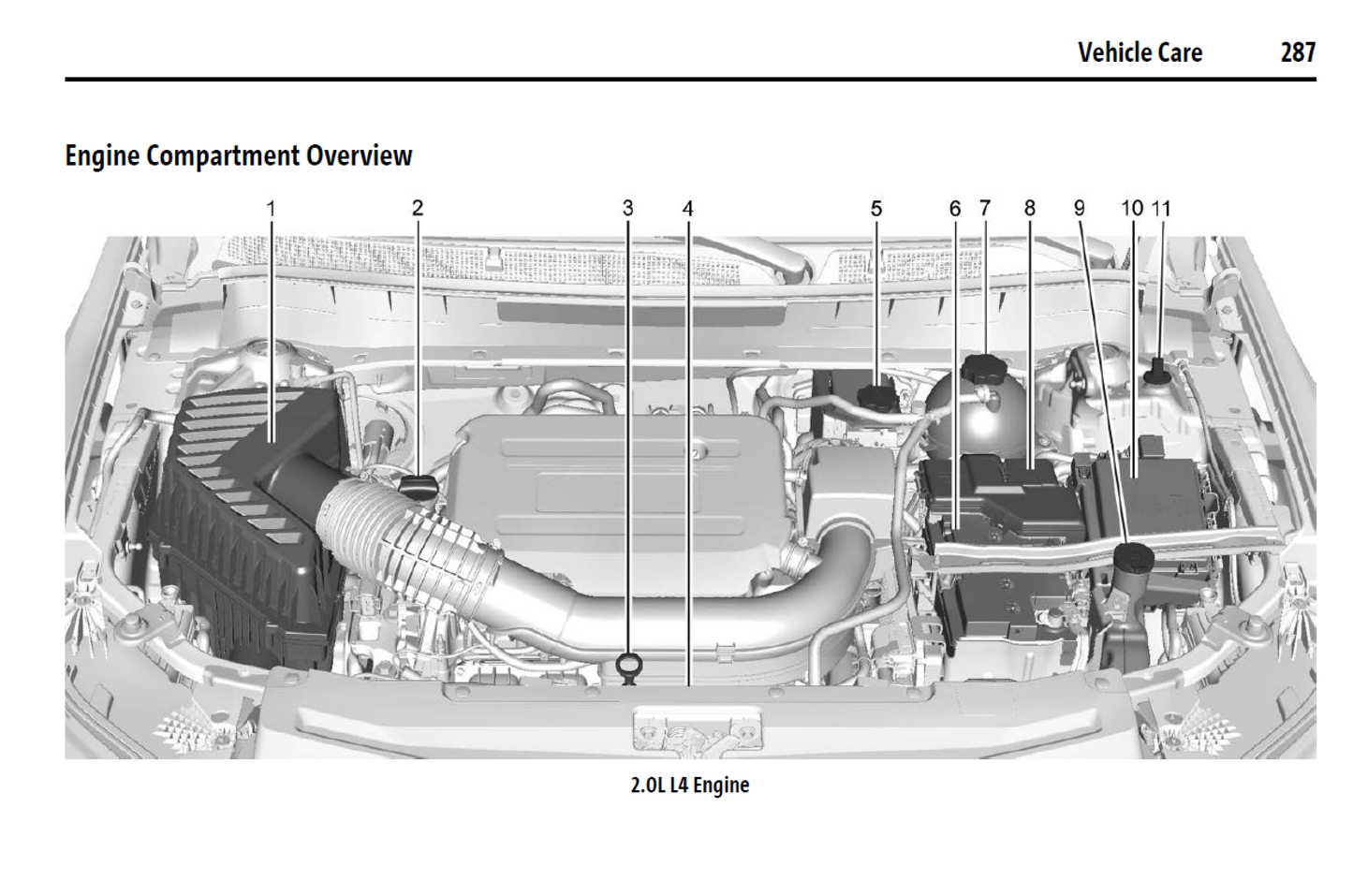 Vehicle Care 287

Engine Compartment Overview

1 2 3 4 5 6 7 8 9 10 11

2.0L L4 Engine