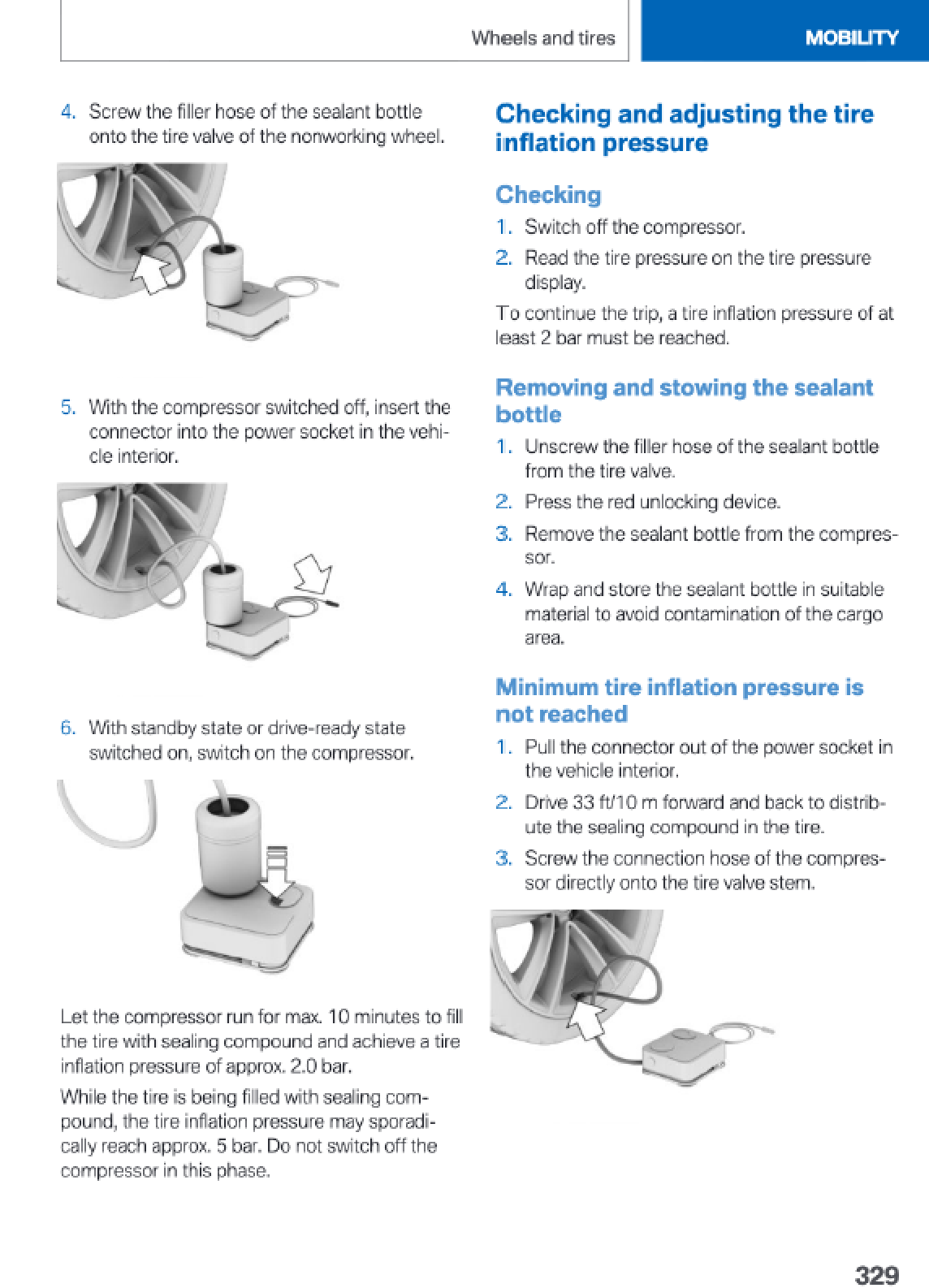 Wheels and tires MOBILITY

4. Screw the filler hose of the sealant bottle onto the tire valve of the nonworking wheel.

5. With the compressor switched off, insert the connector into the power socket in the vehicle interior.

6. With standby state or drive-ready state switched on, switch on the compressor.

Let the compressor run for max. 10 minutes to fill the tire with sealing compound and achieve a tire inflation pressure of approx. 2.0 bar.

While the tire is being filled with sealing compound, the tire inflation pressure may sporadically reach approx. 5 bar. Do not switch off the compressor in this phase.

Checking and adjusting the tire inflation pressure

Checking

1. Switch off the compressor.
2. Read the tire pressure on the tire pressure display.

To continue the trip, a tire inflation pressure of at least 2 bar must be reached.

Removing and stowing the sealant bottle

1. Unscrew the filler hose of the sealant bottle from the tire valve.
2. Press the red unlocking device.
3. Remove the sealant bottle from the compressor.
4. Wrap and store the sealant bottle in suitable material to avoid contamination of the cargo area.

Minimum tire inflation pressure is not reached

1. Pull the connector out of the power socket in the vehicle interior.
2. Drive 33 ft/10 m forward and back to distribute the sealing compound in the tire.
3. Screw the connection hose of the compressor directly onto the tire valve stem.

329