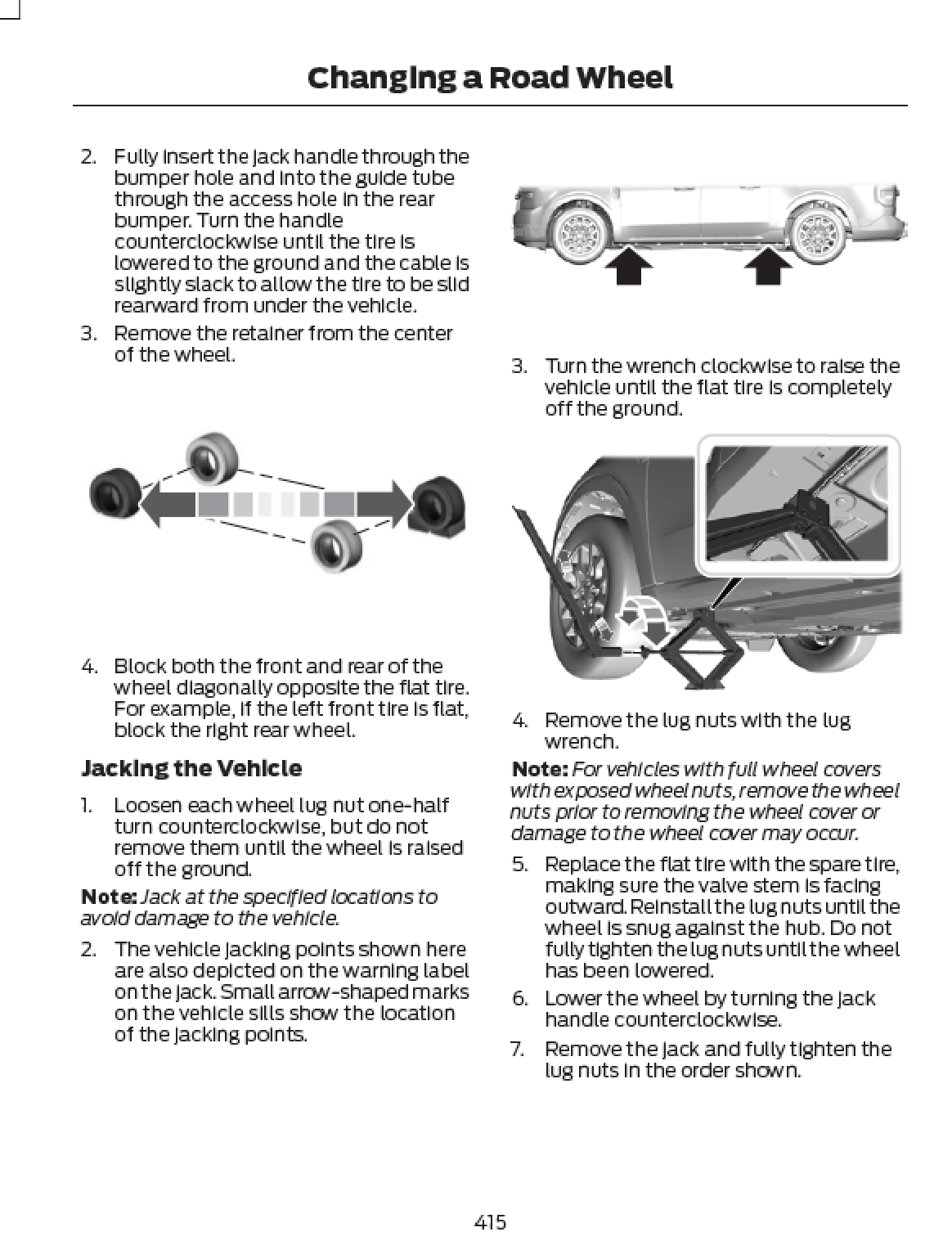 Changing a Road Wheel

2. Fully insert the jack handle through the bumper hole and into the guide tube through the access hole in the rear bumper. Turn the handle counterclockwise until the tire is lowered to the ground and the cable is slightly slack to allow the tire to be slid rearward from under the vehicle.

3. Remove the retainer from the center of the wheel.

4. Block both the front and rear of the wheel diagonally opposite the flat tire. For example, if the left front tire is flat, block the right rear wheel.

Jacking the Vehicle

1. Loosen each wheel lug nut one-half turn counterclockwise, but do not remove them until the wheel is raised off the ground.

Note: Jack at the specified locations to avoid damage to the vehicle.

2. The vehicle jacking points shown here are also depicted on the warning label on the jack. Small arrow-shaped marks on the vehicle sills show the location of the jacking points.

3. Turn the wrench clockwise to raise the vehicle until the flat tire is completely off the ground.

4. Remove the lug nuts with the lug wrench.

Note: For vehicles with full wheel covers with exposed wheel nuts, remove the wheel nuts prior to removing the wheel cover or damage to the wheel cover may occur.

5. Replace the flat tire with the spare tire, making sure the valve stem is facing outward. Reinstall the lug nuts until the wheel is snug against the hub. Do not fully tighten the lug nuts until the wheel has been lowered.

6. Lower the wheel by turning the jack handle counterclockwise.

7. Remove the jack and fully tighten the lug nuts in the order shown.

415