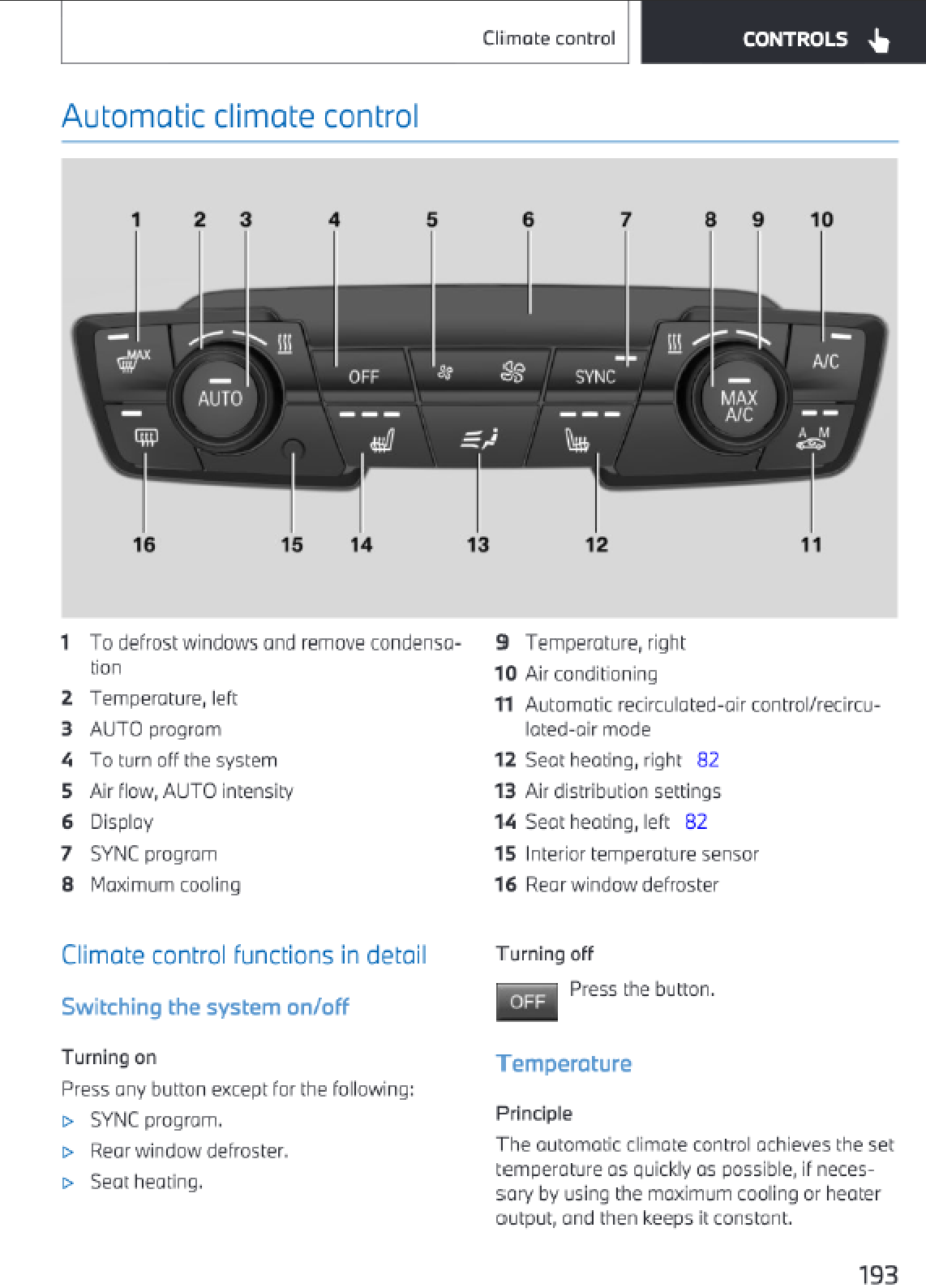 Climate control

CONTROLS

Automatic climate control

1 2 3 4 5 6 7 8 9 10

MAX

AUTO

OFF

SYNC

MAX A/C

A/C

A M

16 15 14 13 12 11

1 To defrost windows and remove condensation

2 Temperature, left

3 AUTO program

4 To turn off the system

5 Air flow, AUTO intensity

6 Display

7 SYNC program

8 Maximum cooling

9 Temperature, right

10 Air conditioning

11 Automatic recirculated-air control/recirculated-air mode

12 Seat heating, right 82

13 Air distribution settings

14 Seat heating, left 82

15 Interior temperature sensor

16 Rear window defroster

Climate control functions in detail

Switching the system on/off

Turning on

Press any button except for the following:

▷ SYNC program.

▷ Rear window defroster.

▷ Seat heating.

Turning off

OFF Press the button.

Temperature

Principle

The automatic climate control achieves the set temperature as quickly as possible, if necessary by using the maximum cooling or heater output, and then keeps it constant.

193