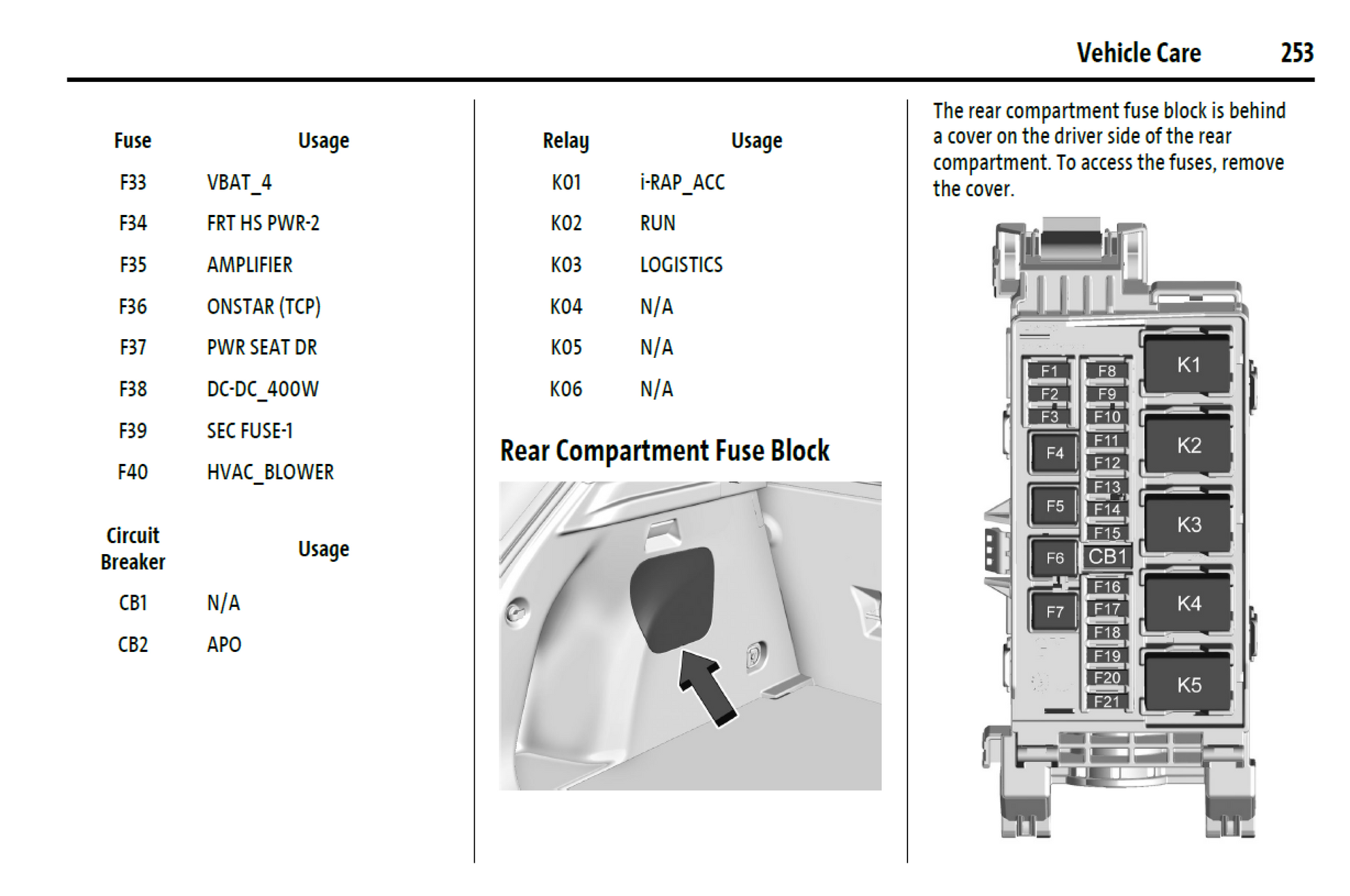 Vehicle Care 253

| Fuse | Usage |
|---|---|
| F33 | VBAT_4 |
| F34 | FRT HS PWR-2 |
| F35 | AMPLIFIER |
| F36 | ONSTAR (TCP) |
| F37 | PWR SEAT DR |
| F38 | DC-DC_400W |
| F39 | SEC FUSE-1 |
| F40 | HVAC_BLOWER |

| Circuit Breaker | Usage |
|---|---|
| CB1 | N/A |
| CB2 | APO |

| Relay | Usage |
|---|---|
| K01 | i-RAP_ACC |
| K02 | RUN |
| K03 | LOGISTICS |
| K04 | N/A |
| K05 | N/A |
| K06 | N/A |

Rear Compartment Fuse Block

The rear compartment fuse block is behind a cover on the driver side of the rear compartment. To access the fuses, remove the cover.

F1 F2 F3 F4 F5 F6 F7 F8 F9 F10 F11 F12 F13 F14 F15 CB1 F16 F17 F18 F19 F20 F21 K1 K2 K3 K4 K5