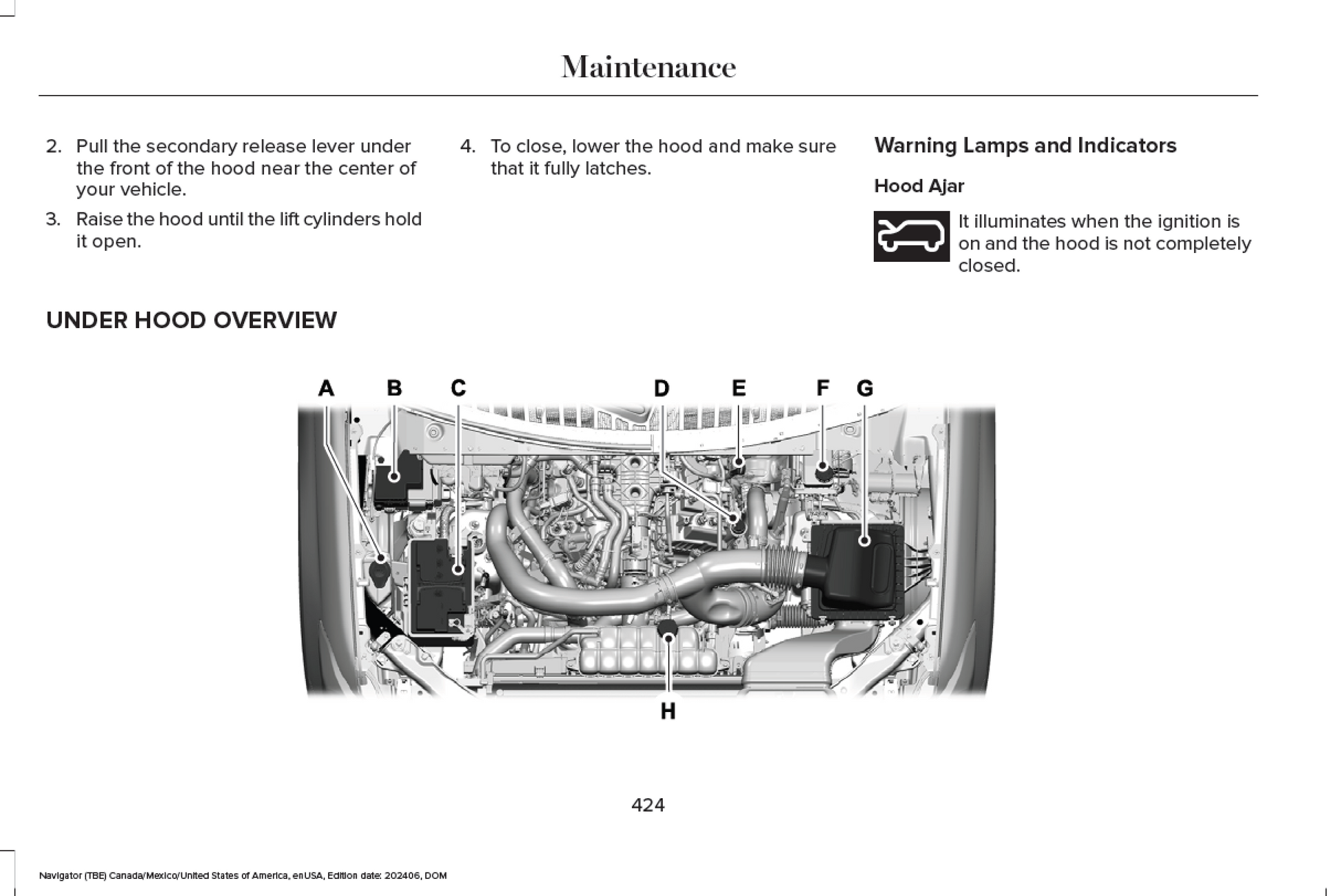 Maintenance

2. Pull the secondary release lever under the front of the hood near the center of your vehicle.

3. Raise the hood until the lift cylinders hold it open.

4. To close, lower the hood and make sure that it fully latches.

Warning Lamps and Indicators

Hood Ajar

It illuminates when the ignition is on and the hood is not completely closed.

UNDER HOOD OVERVIEW

A B C D E F G

H

424

Navigator (TBE) Canada/Mexico/United States of America, enUSA, Edition date: 202406, DOM