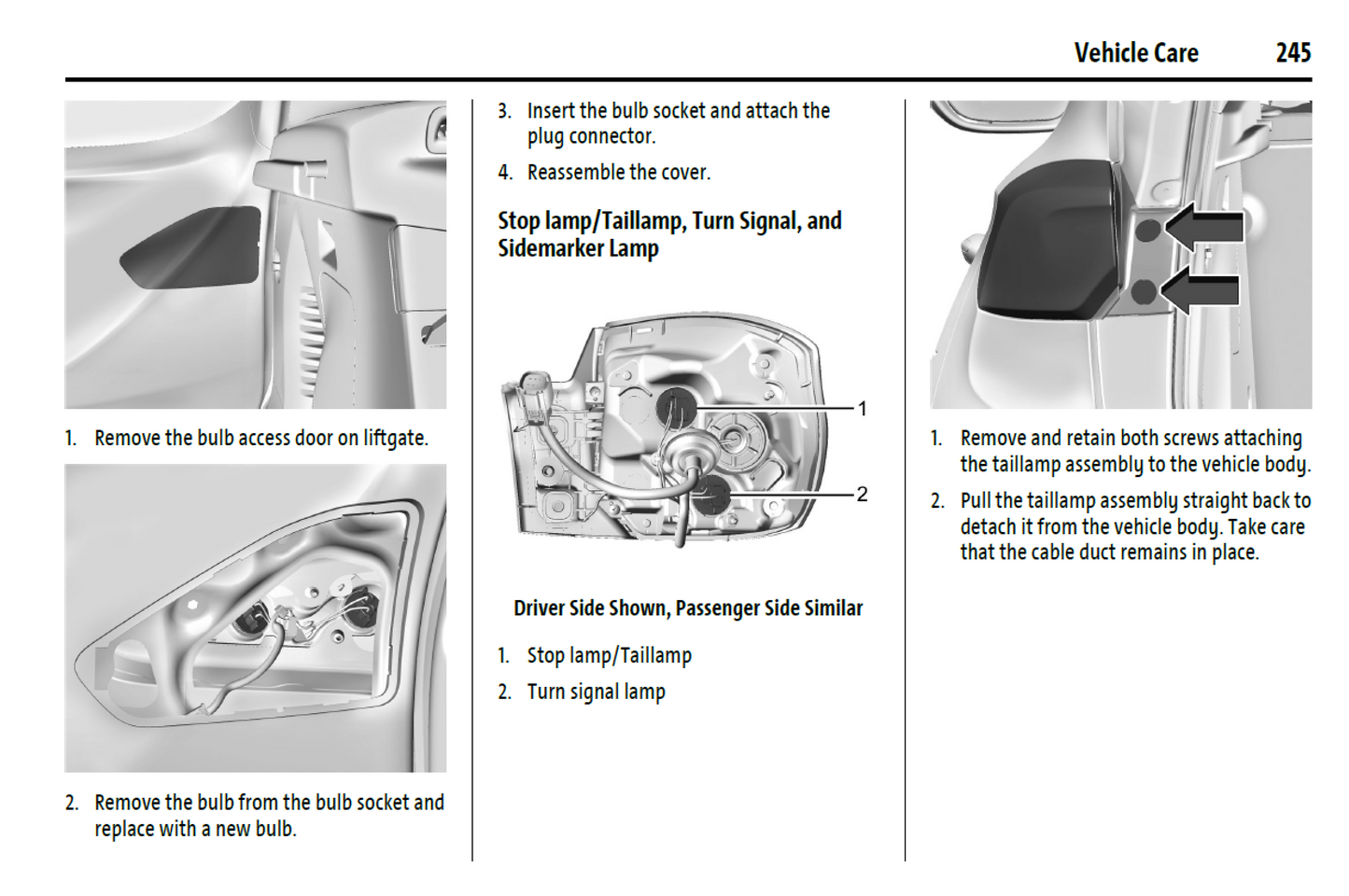 Vehicle Care 245

1. Remove the bulb access door on liftgate.

2. Remove the bulb from the bulb socket and replace with a new bulb.

3. Insert the bulb socket and attach the plug connector.

4. Reassemble the cover.

Stop lamp/Taillamp, Turn Signal, and Sidemarker Lamp

1

2

Driver Side Shown, Passenger Side Similar

1. Stop lamp/Taillamp

2. Turn signal lamp

1. Remove and retain both screws attaching the taillamp assembly to the vehicle body.

2. Pull the taillamp assembly straight back to detach it from the vehicle body. Take care that the cable duct remains in place.