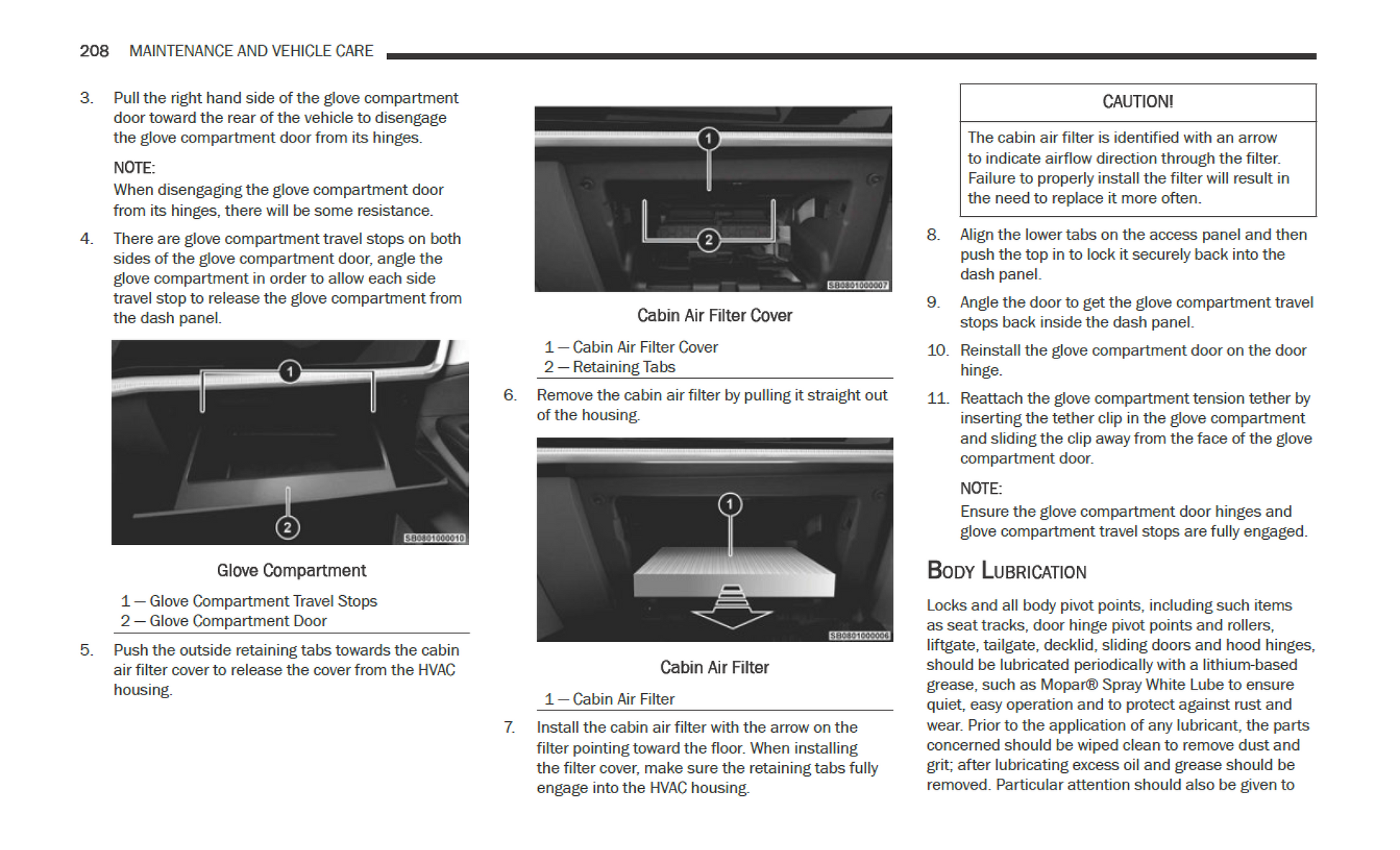 208 MAINTENANCE AND VEHICLE CARE

3. Pull the right hand side of the glove compartment door toward the rear of the vehicle to disengage the glove compartment door from its hinges.

NOTE:
When disengaging the glove compartment door from its hinges, there will be some resistance.

4. There are glove compartment travel stops on both sides of the glove compartment door, angle the glove compartment in order to allow each side travel stop to release the glove compartment from the dash panel.

1
2
SB0801000010

Glove Compartment

1 — Glove Compartment Travel Stops
2 — Glove Compartment Door

5. Push the outside retaining tabs towards the cabin air filter cover to release the cover from the HVAC housing.

1
2
SB0801000007

Cabin Air Filter Cover

1 — Cabin Air Filter Cover
2 — Retaining Tabs

6. Remove the cabin air filter by pulling it straight out of the housing.

1
SB0801000006

Cabin Air Filter

1 — Cabin Air Filter

7. Install the cabin air filter with the arrow on the filter pointing toward the floor. When installing the filter cover, make sure the retaining tabs fully engage into the HVAC housing.

CAUTION!
The cabin air filter is identified with an arrow to indicate airflow direction through the filter. Failure to properly install the filter will result in the need to replace it more often.

8. Align the lower tabs on the access panel and then push the top in to lock it securely back into the dash panel.

9. Angle the door to get the glove compartment travel stops back inside the dash panel.

10. Reinstall the glove compartment door on the door hinge.

11. Reattach the glove compartment tension tether by inserting the tether clip in the glove compartment and sliding the clip away from the face of the glove compartment door.

NOTE:
Ensure the glove compartment door hinges and glove compartment travel stops are fully engaged.

BODY LUBRICATION

Locks and all body pivot points, including such items as seat tracks, door hinge pivot points and rollers, liftgate, tailgate, decklid, sliding doors and hood hinges, should be lubricated periodically with a lithium-based grease, such as Mopar® Spray White Lube to ensure quiet, easy operation and to protect against rust and wear. Prior to the application of any lubricant, the parts concerned should be wiped clean to remove dust and grit; after lubricating excess oil and grease should be removed. Particular attention should also be given to