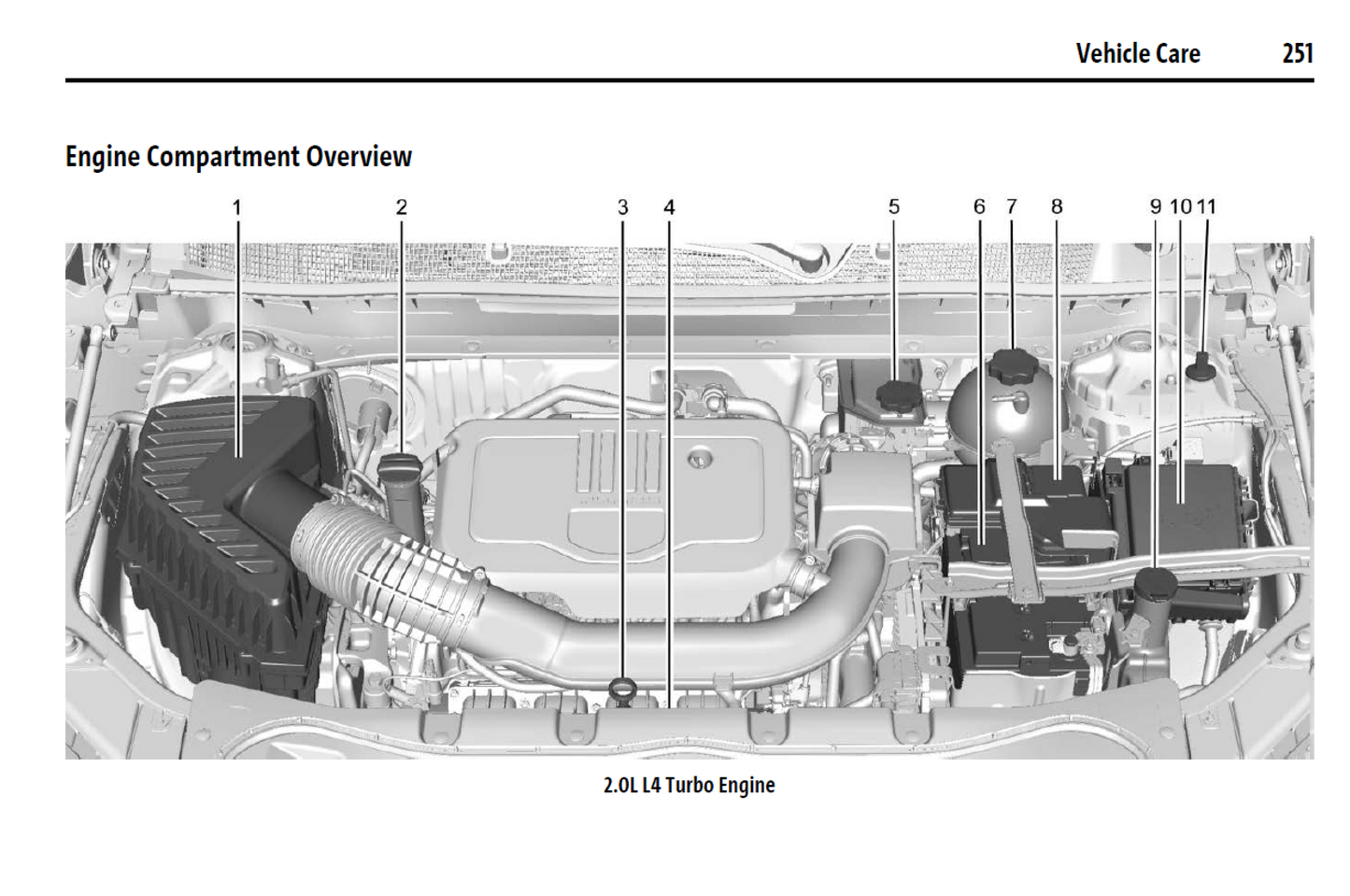 Vehicle Care 251

Engine Compartment Overview

1 2 3 4 5 6 7 8 9 10 11

2.0L L4 Turbo Engine