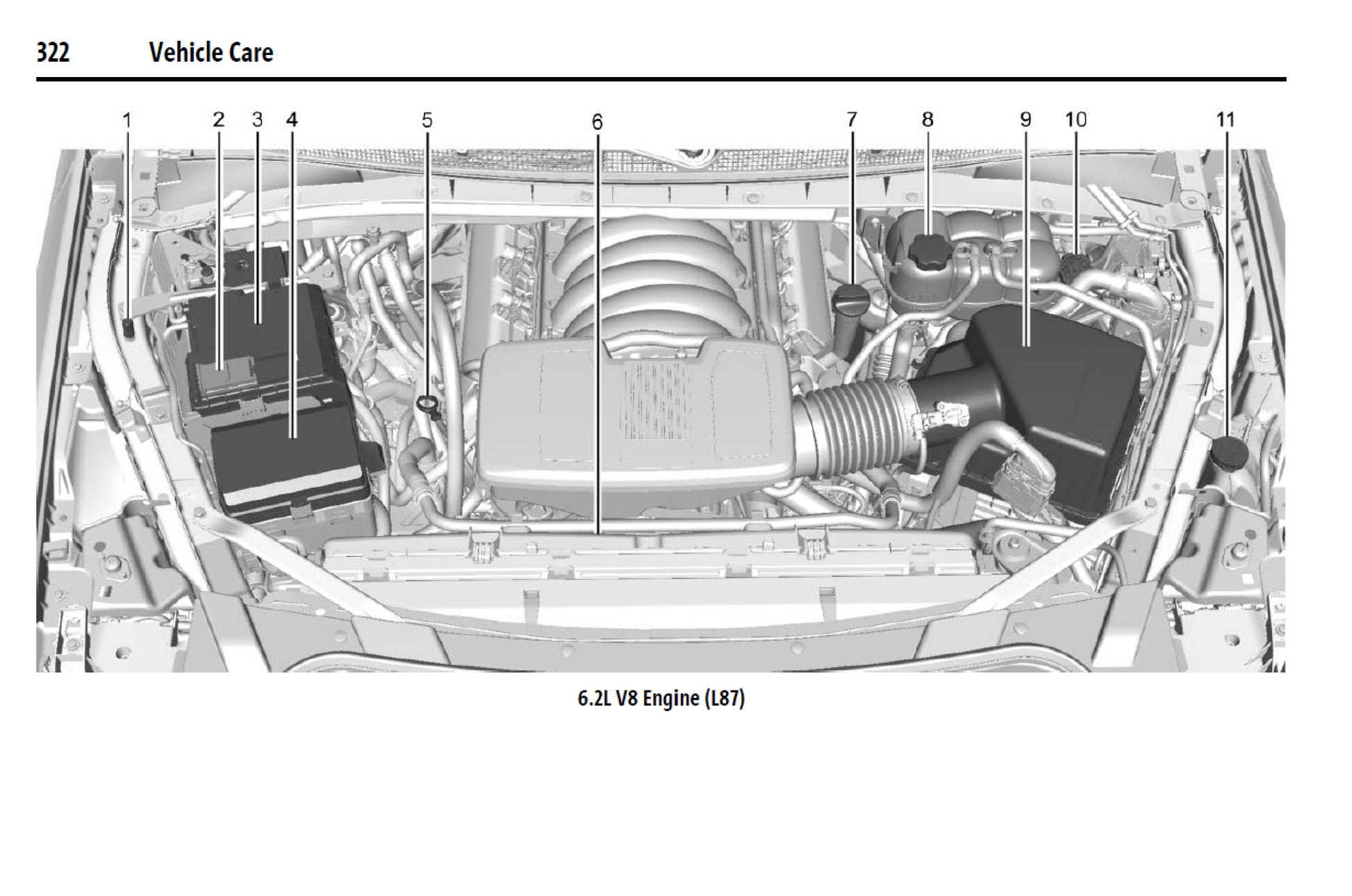 322 Vehicle Care

1 2 3 4 5 6 7 8 9 10 11

6.2L V8 Engine (L87)