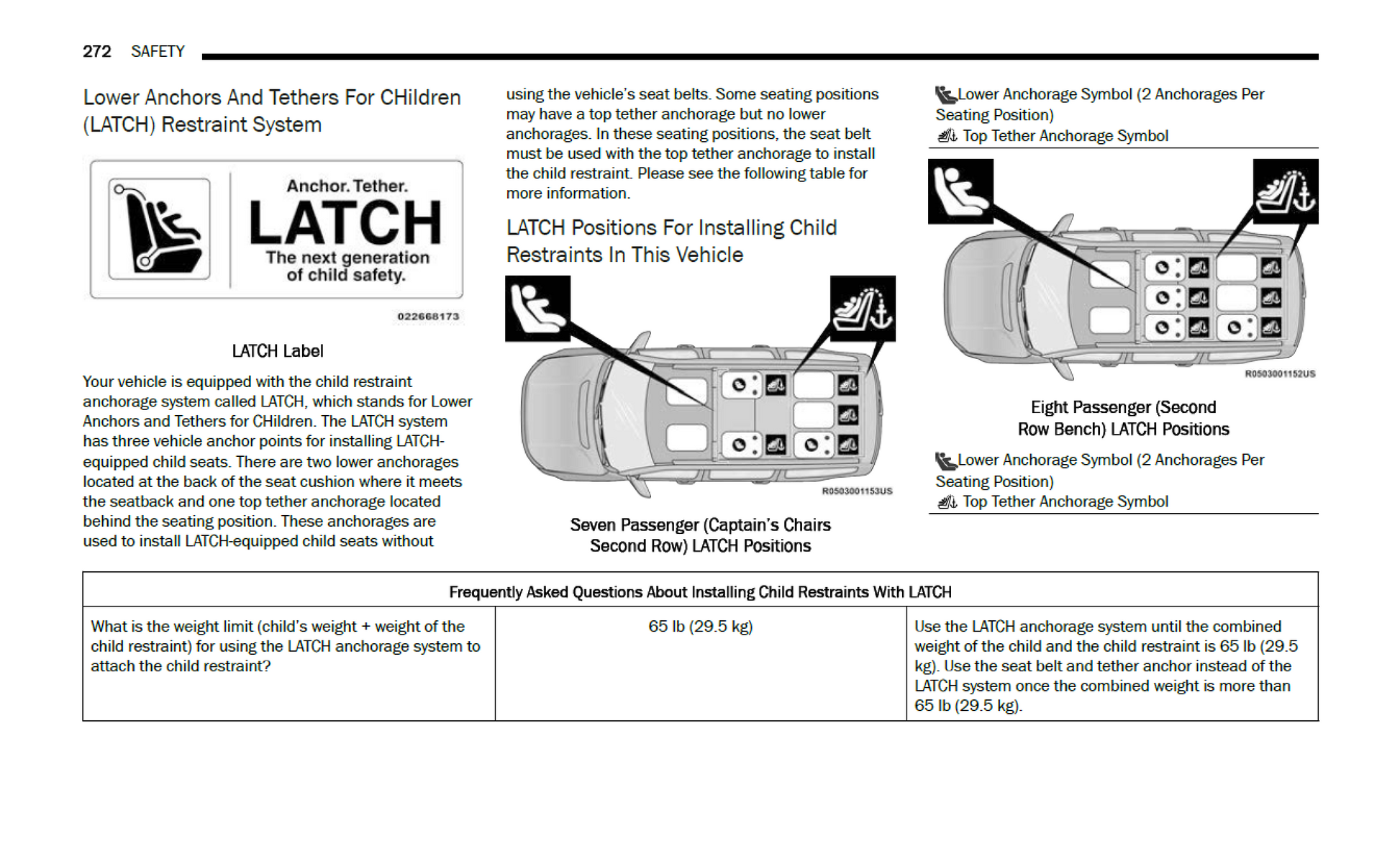 272 SAFETY

Lower Anchors And Tethers For CHildren (LATCH) Restraint System

Anchor. Tether.
LATCH
The next generation of child safety.

022668173

LATCH Label

Your vehicle is equipped with the child restraint anchorage system called LATCH, which stands for Lower Anchors and Tethers for CHildren. The LATCH system has three vehicle anchor points for installing LATCH-equipped child seats. There are two lower anchorages located at the back of the seat cushion where it meets the seatback and one top tether anchorage located behind the seating position. These anchorages are used to install LATCH-equipped child seats without using the vehicle's seat belts. Some seating positions may have a top tether anchorage but no lower anchorages. In these seating positions, the seat belt must be used with the top tether anchorage to install the child restraint. Please see the following table for more information.

LATCH Positions For Installing Child Restraints In This Vehicle

R0503001153US

Seven Passenger (Captain's Chairs Second Row) LATCH Positions

Lower Anchorage Symbol (2 Anchorages Per Seating Position)
Top Tether Anchorage Symbol

R0503001152US

Eight Passenger (Second Row Bench) LATCH Positions

Lower Anchorage Symbol (2 Anchorages Per Seating Position)
Top Tether Anchorage Symbol

| Frequently Asked Questions About Installing Child Restraints With LATCH | | |
|---|---|---|
| What is the weight limit (child's weight + weight of the child restraint) for using the LATCH anchorage system to attach the child restraint? | 65 lb (29.5 kg) | Use the LATCH anchorage system until the combined weight of the child and the child restraint is 65 lb (29.5 kg). Use the seat belt and tether anchor instead of the LATCH system once the combined weight is more than 65 lb (29.5 kg). |