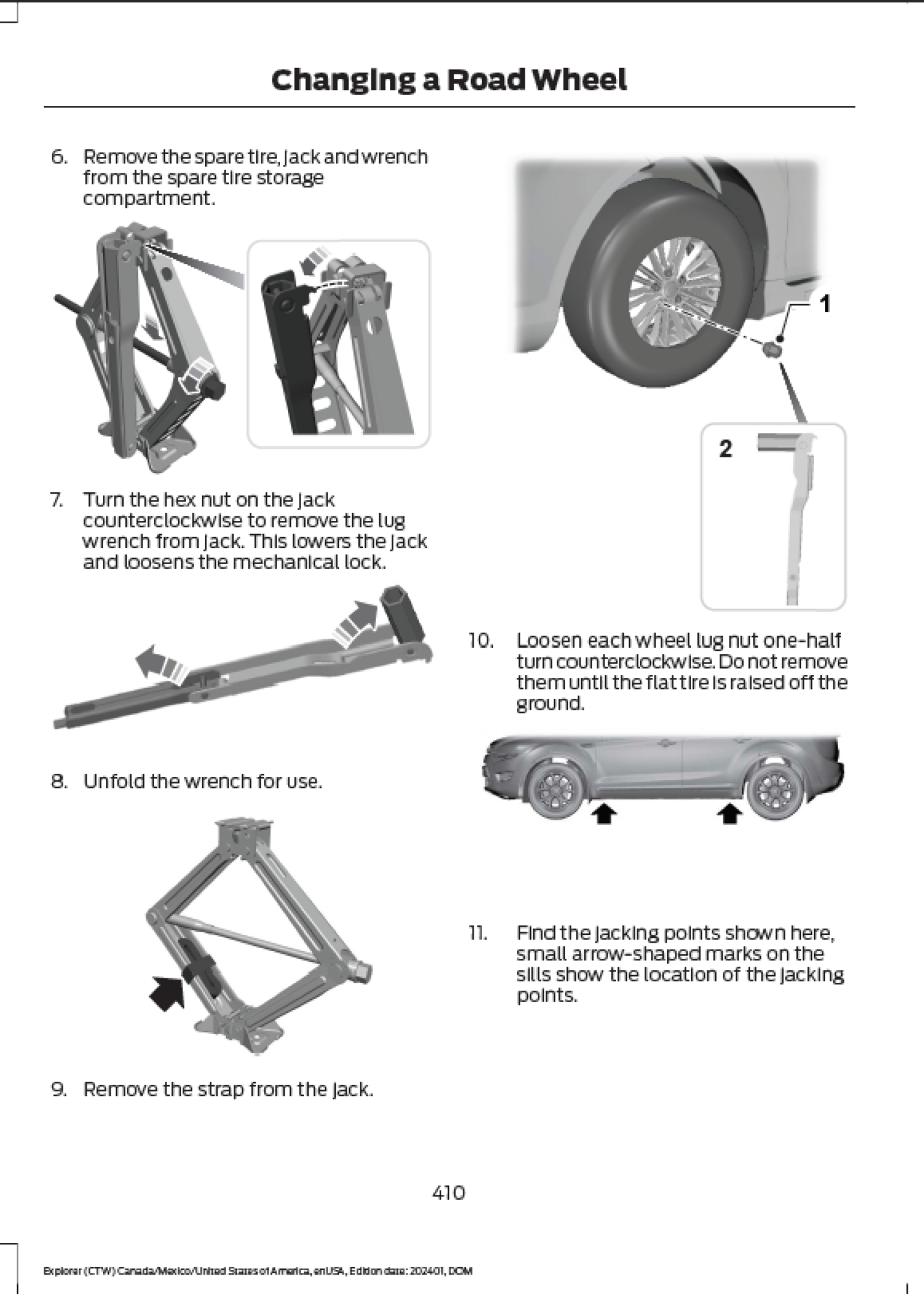 Changing a Road Wheel

6. Remove the spare tire, jack and wrench from the spare tire storage compartment.

7. Turn the hex nut on the jack counterclockwise to remove the lug wrench from jack. This lowers the jack and loosens the mechanical lock.

8. Unfold the wrench for use.

9. Remove the strap from the jack.

1

2

10. Loosen each wheel lug nut one-half turn counterclockwise. Do not remove them until the flat tire is raised off the ground.

11. Find the jacking points shown here, small arrow-shaped marks on the sills show the location of the jacking points.

410

Explorer (CTW) Canada/Mexico/United States of America, enUSA, Edition date: 202401, DOM