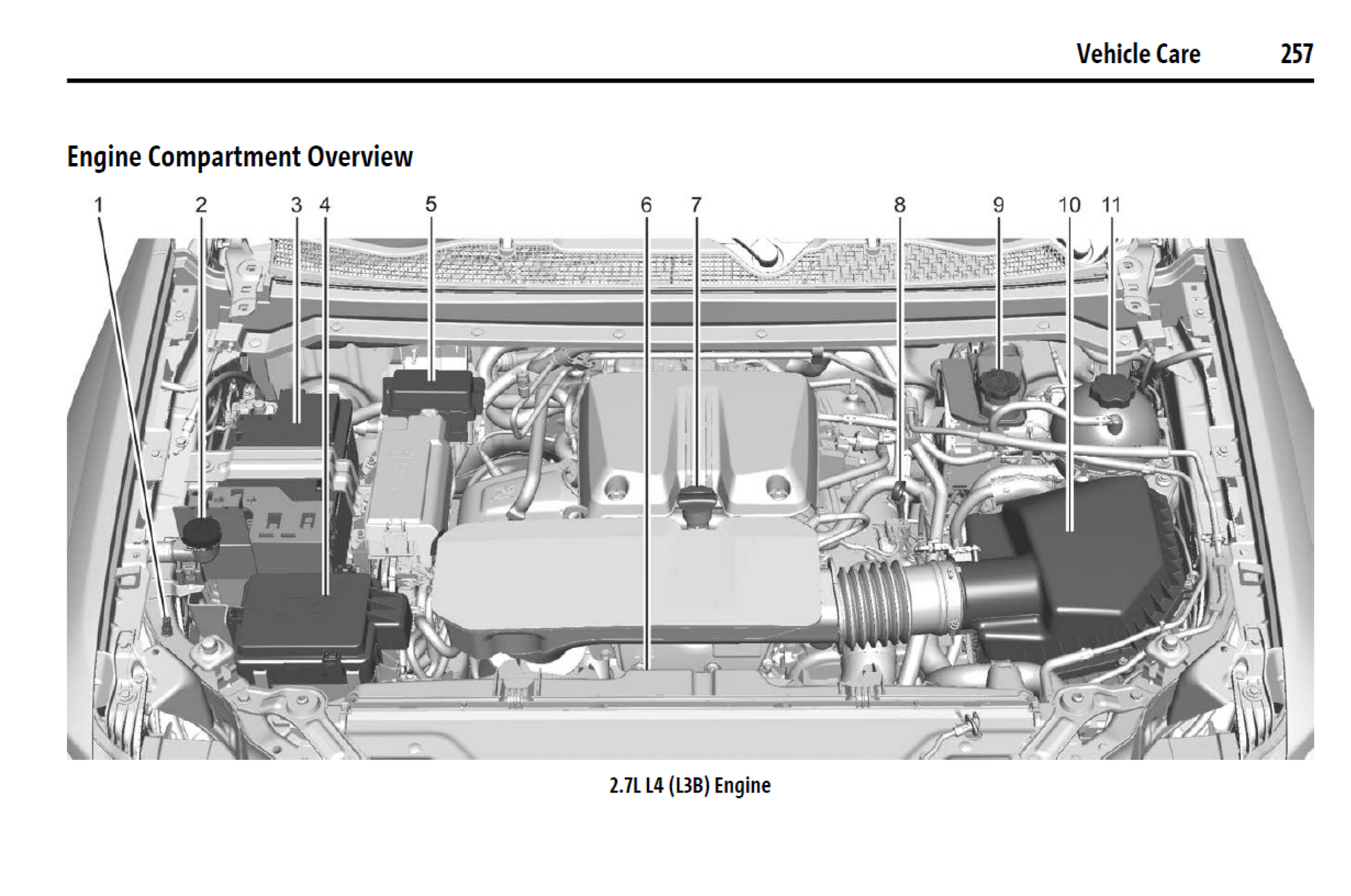 Vehicle Care 257

Engine Compartment Overview

1 2 3 4 5 6 7 8 9 10 11

2.7L L4 (L3B) Engine