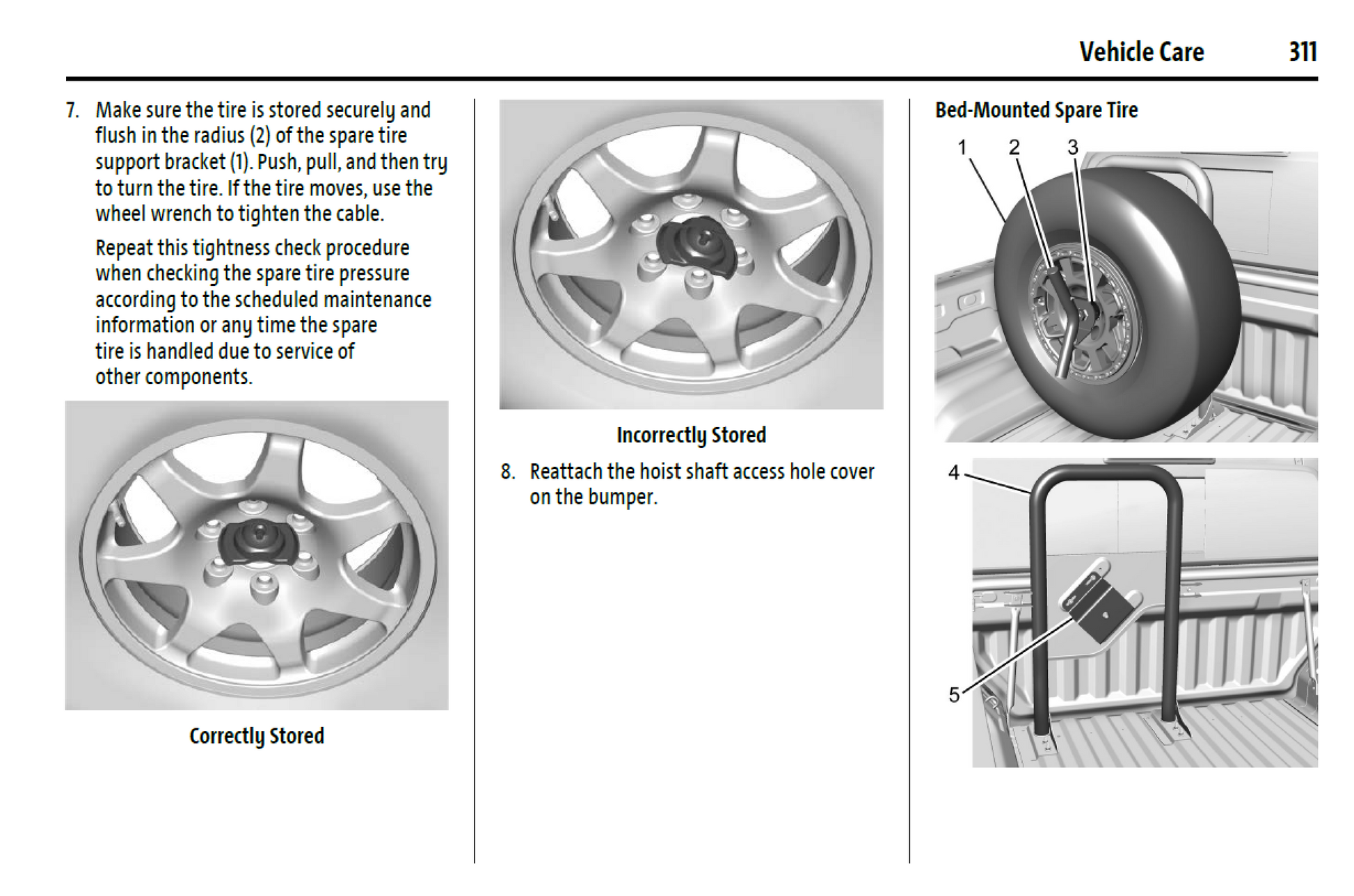 Vehicle Care 311

7. Make sure the tire is stored securely and flush in the radius (2) of the spare tire support bracket (1). Push, pull, and then try to turn the tire. If the tire moves, use the wheel wrench to tighten the cable.

Repeat this tightness check procedure when checking the spare tire pressure according to the scheduled maintenance information or any time the spare tire is handled due to service of other components.

Correctly Stored

Incorrectly Stored

8. Reattach the hoist shaft access hole cover on the bumper.

Bed-Mounted Spare Tire

1
2
3
4
5