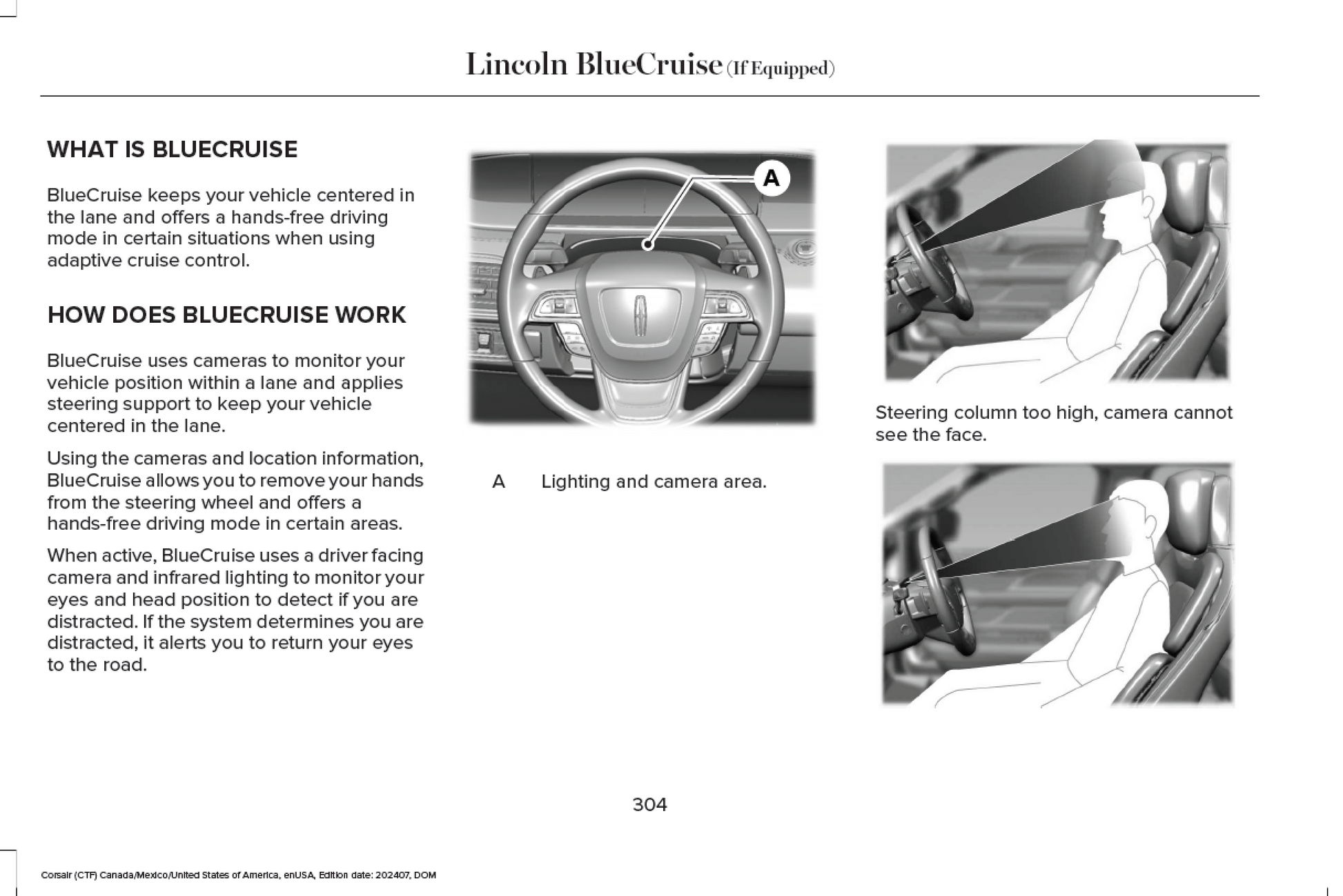 Lincoln BlueCruise (If Equipped)

WHAT IS BLUECRUISE

BlueCruise keeps your vehicle centered in the lane and offers a hands-free driving mode in certain situations when using adaptive cruise control.

HOW DOES BLUECRUISE WORK

BlueCruise uses cameras to monitor your vehicle position within a lane and applies steering support to keep your vehicle centered in the lane.

Using the cameras and location information, BlueCruise allows you to remove your hands from the steering wheel and offers a hands-free driving mode in certain areas.

When active, BlueCruise uses a driver facing camera and infrared lighting to monitor your eyes and head position to detect if you are distracted. If the system determines you are distracted, it alerts you to return your eyes to the road.

A

A Lighting and camera area.

Steering column too high, camera cannot see the face.

304

Corsair (CTF) Canada/Mexico/United States of America, enUSA, Edition date: 202407, DOM