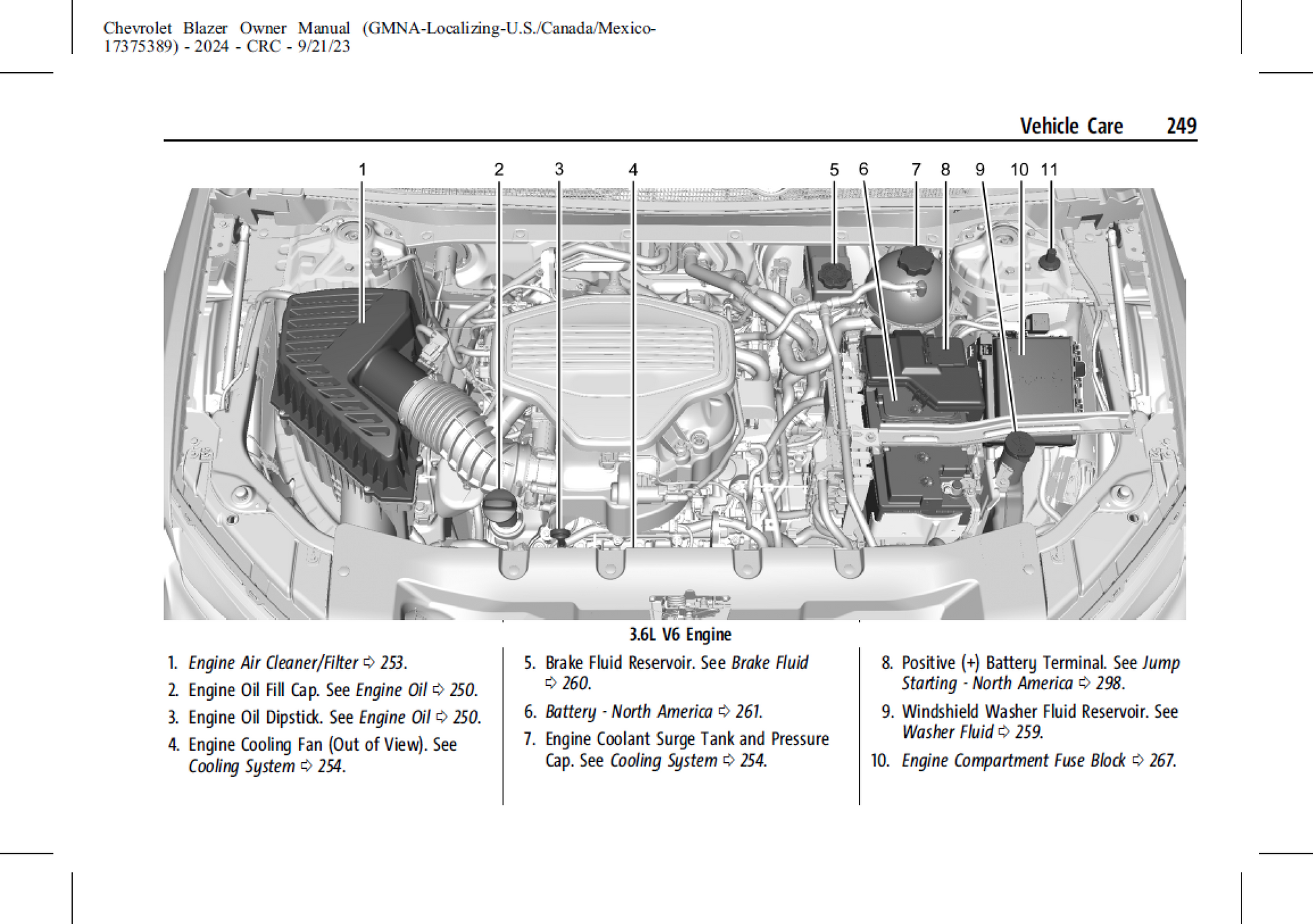 Chevrolet Blazer Owner Manual (GMNA-Localizing-U.S./Canada/Mexico-17375389) - 2024 - CRC - 9/21/23

Vehicle Care 249

1 2 3 4 5 6 7 8 9 10 11

3.6L V6 Engine

1. Engine Air Cleaner/Filter ⇨ 253.

2. Engine Oil Fill Cap. See Engine Oil ⇨ 250.

3. Engine Oil Dipstick. See Engine Oil ⇨ 250.

4. Engine Cooling Fan (Out of View). See Cooling System ⇨ 254.

5. Brake Fluid Reservoir. See Brake Fluid ⇨ 260.

6. Battery - North America ⇨ 261.

7. Engine Coolant Surge Tank and Pressure Cap. See Cooling System ⇨ 254.

8. Positive (+) Battery Terminal. See Jump Starting - North America ⇨ 298.

9. Windshield Washer Fluid Reservoir. See Washer Fluid ⇨ 259.

10. Engine Compartment Fuse Block ⇨ 267.