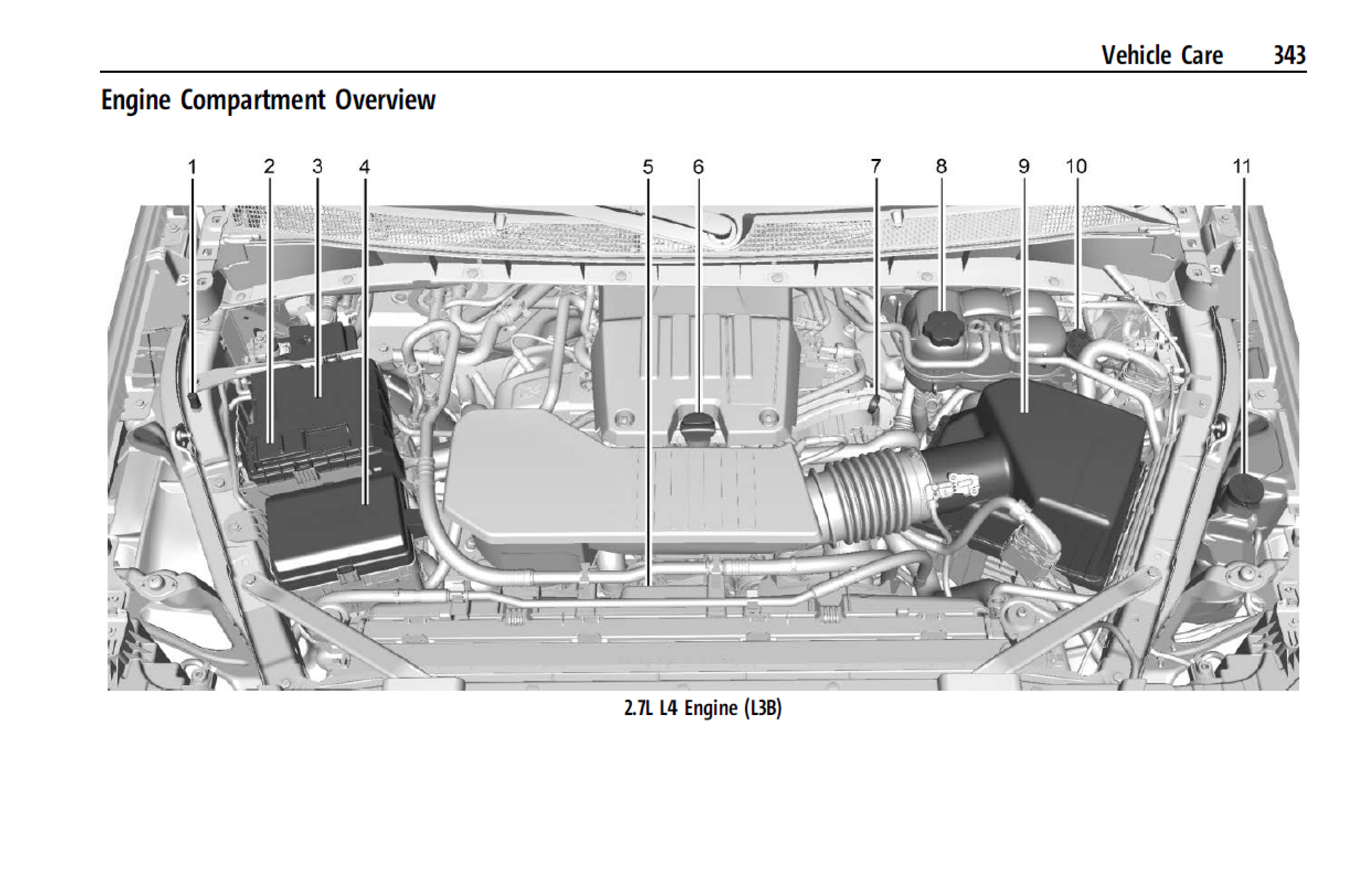 Vehicle Care 343

Engine Compartment Overview

1 2 3 4 5 6 7 8 9 10 11

2.7L L4 Engine (L3B)