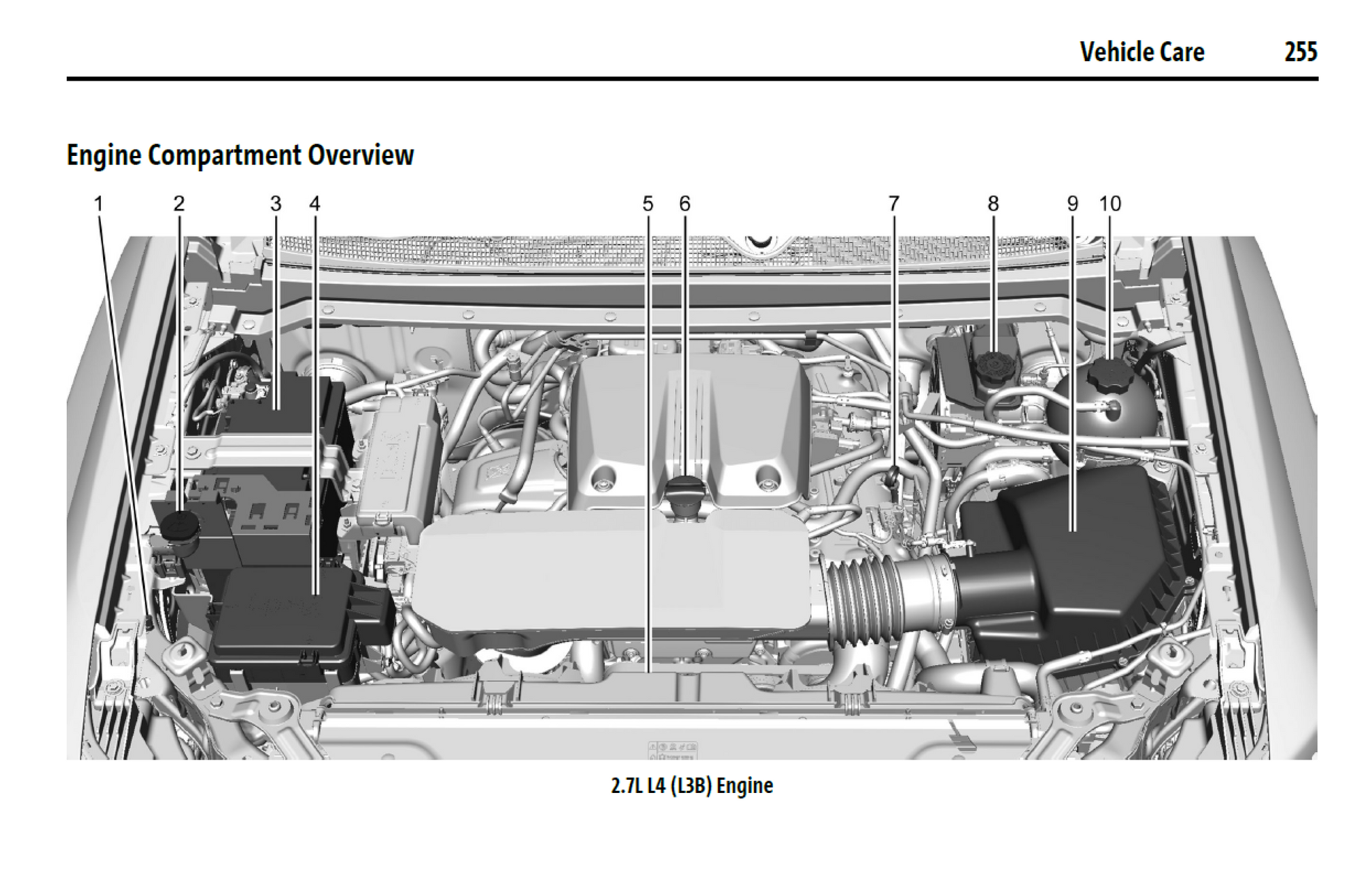 Vehicle Care 255

Engine Compartment Overview

1 2 3 4 5 6 7 8 9 10

2.7L L4 (L3B) Engine