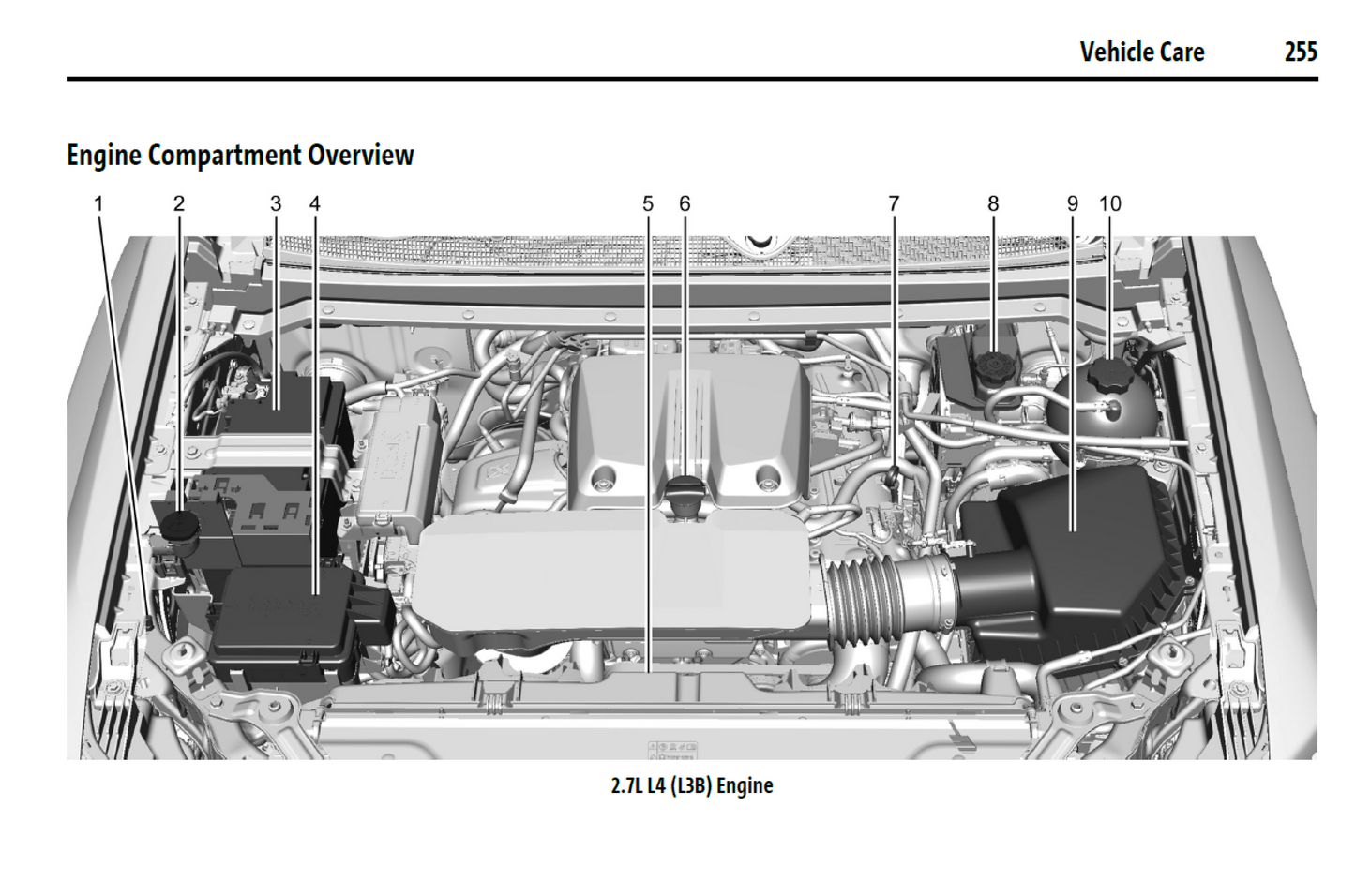 Vehicle Care 255

Engine Compartment Overview

1 2 3 4 5 6 7 8 9 10

2.7L L4 (L3B) Engine