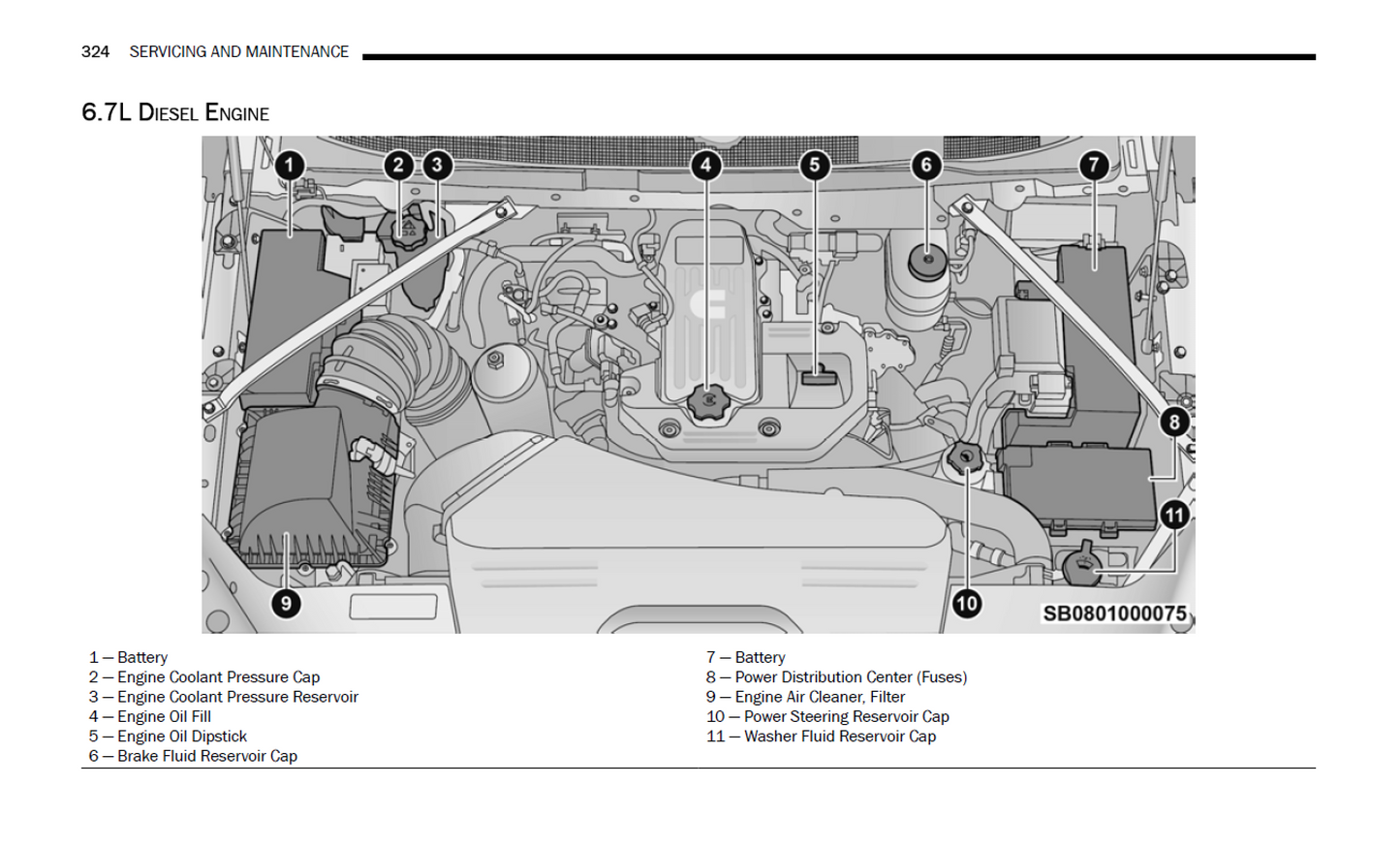 324 SERVICING AND MAINTENANCE

6.7L DIESEL ENGINE

1
2
3
4
5
6
7
8
9
10
11
SB0801000075

1 — Battery
2 — Engine Coolant Pressure Cap
3 — Engine Coolant Pressure Reservoir
4 — Engine Oil Fill
5 — Engine Oil Dipstick
6 — Brake Fluid Reservoir Cap

7 — Battery
8 — Power Distribution Center (Fuses)
9 — Engine Air Cleaner, Filter
10 — Power Steering Reservoir Cap
11 — Washer Fluid Reservoir Cap