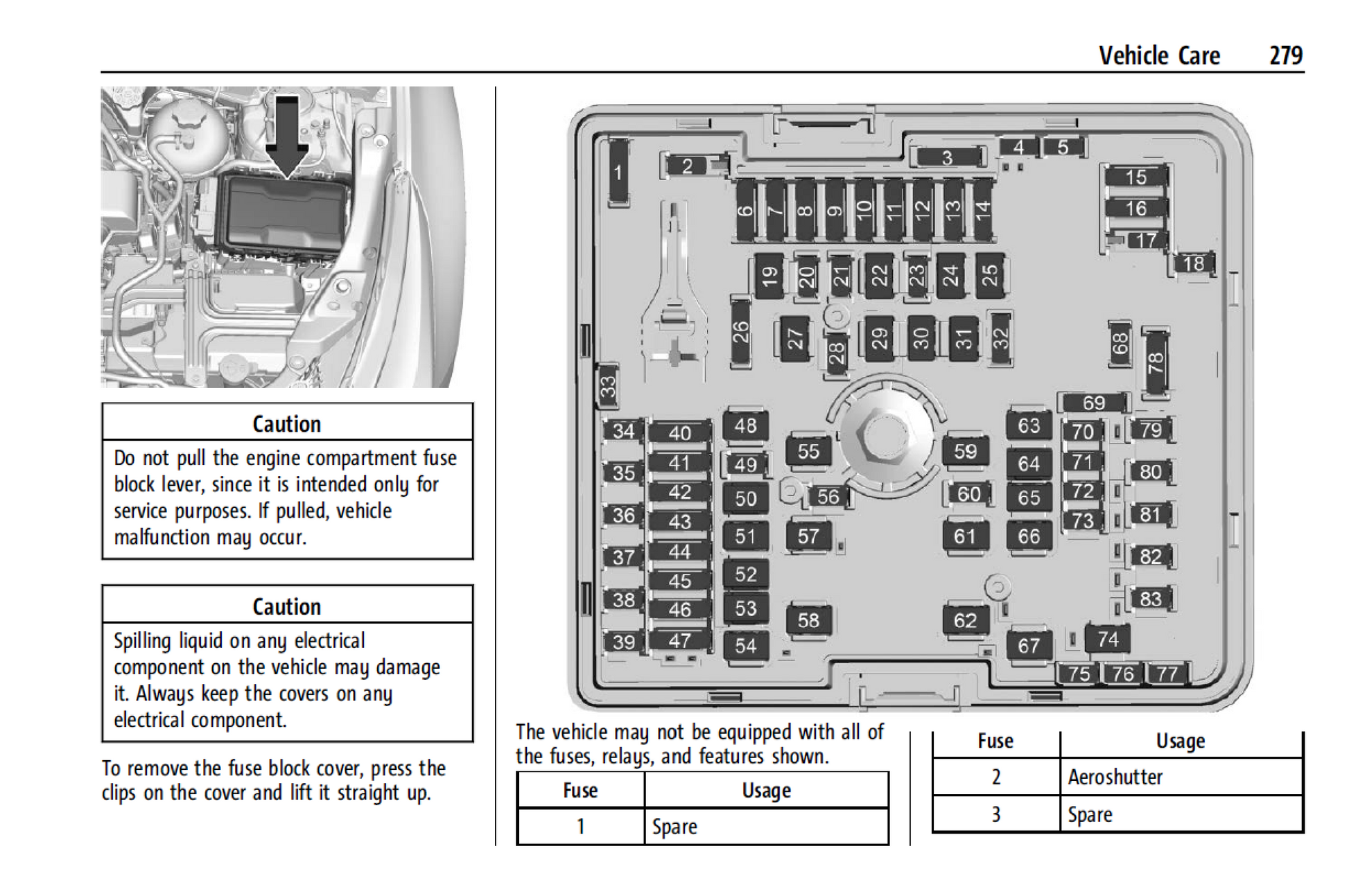 Vehicle Care 279

Caution

Do not pull the engine compartment fuse block lever, since it is intended only for service purposes. If pulled, vehicle malfunction may occur.

Caution

Spilling liquid on any electrical component on the vehicle may damage it. Always keep the covers on any electrical component.

To remove the fuse block cover, press the clips on the cover and lift it straight up.

1 2 3 4 5 6 7 8 9 10 11 12 13 14 15 16 17 18 19 20 21 22 23 24 25 26 27 28 29 30 31 32 33 34 35 36 37 38 39 40 41 42 43 44 45 46 47 48 49 50 51 52 53 54 55 56 57 58 59 60 61 62 63 64 65 66 67 68 69 70 71 72 73 74 75 76 77 78 79 80 81 82 83

The vehicle may not be equipped with all of the fuses, relays, and features shown.

| Fuse | Usage |
|---|---|
| 1 | Spare |

| Fuse | Usage |
|---|---|
| 2 | Aeroshutter |
| 3 | Spare |