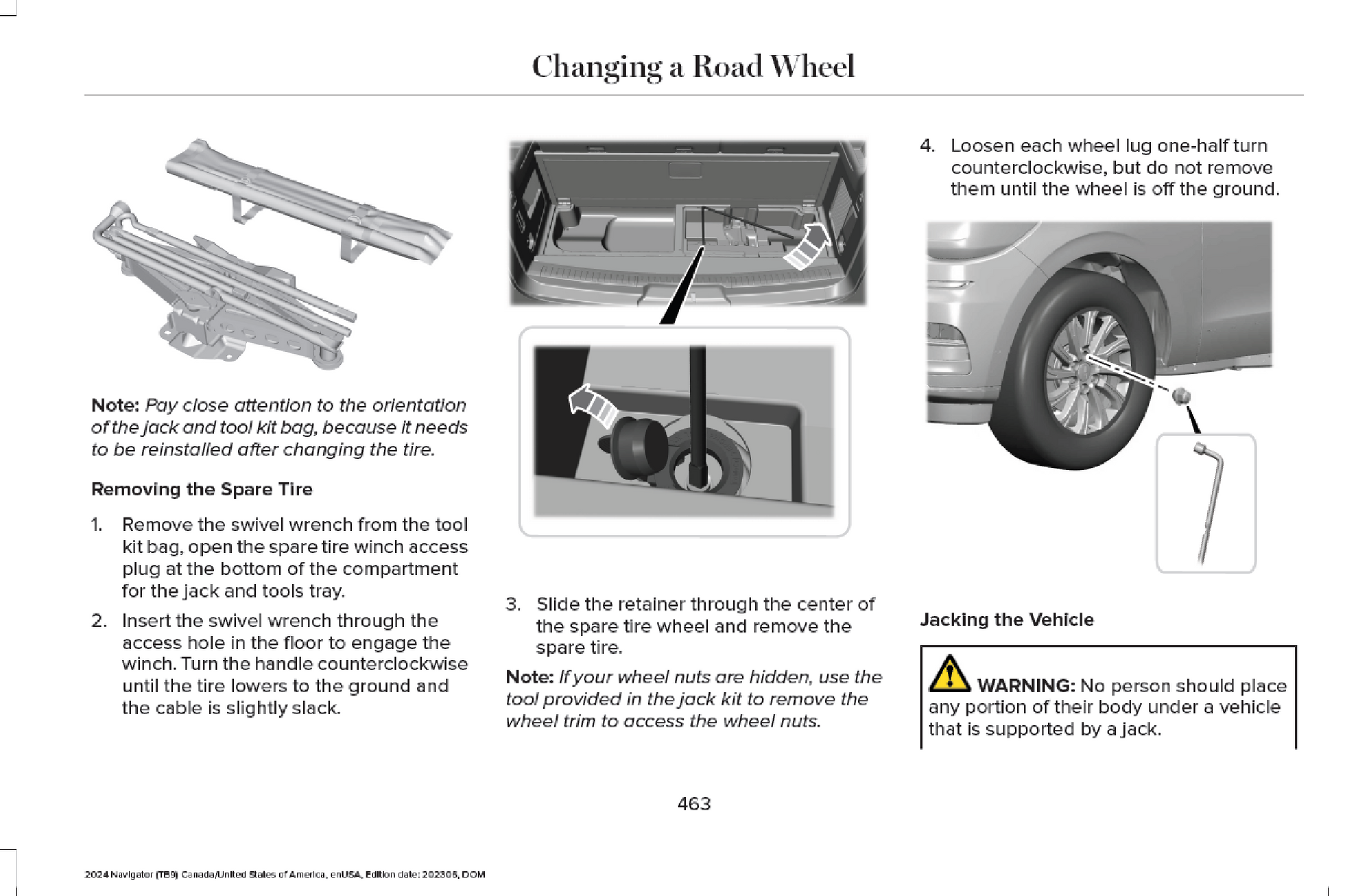 Changing a Road Wheel

Note: Pay close attention to the orientation of the jack and tool kit bag, because it needs to be reinstalled after changing the tire.

Removing the Spare Tire

1. Remove the swivel wrench from the tool kit bag, open the spare tire winch access plug at the bottom of the compartment for the jack and tools tray.

2. Insert the swivel wrench through the access hole in the floor to engage the winch. Turn the handle counterclockwise until the tire lowers to the ground and the cable is slightly slack.

3. Slide the retainer through the center of the spare tire wheel and remove the spare tire.

Note: If your wheel nuts are hidden, use the tool provided in the jack kit to remove the wheel trim to access the wheel nuts.

4. Loosen each wheel lug one-half turn counterclockwise, but do not remove them until the wheel is off the ground.

Jacking the Vehicle

WARNING: No person should place any portion of their body under a vehicle that is supported by a jack.

463

2024 Navigator (TB9) Canada/United States of America, enUSA, Edition date: 202306, DOM