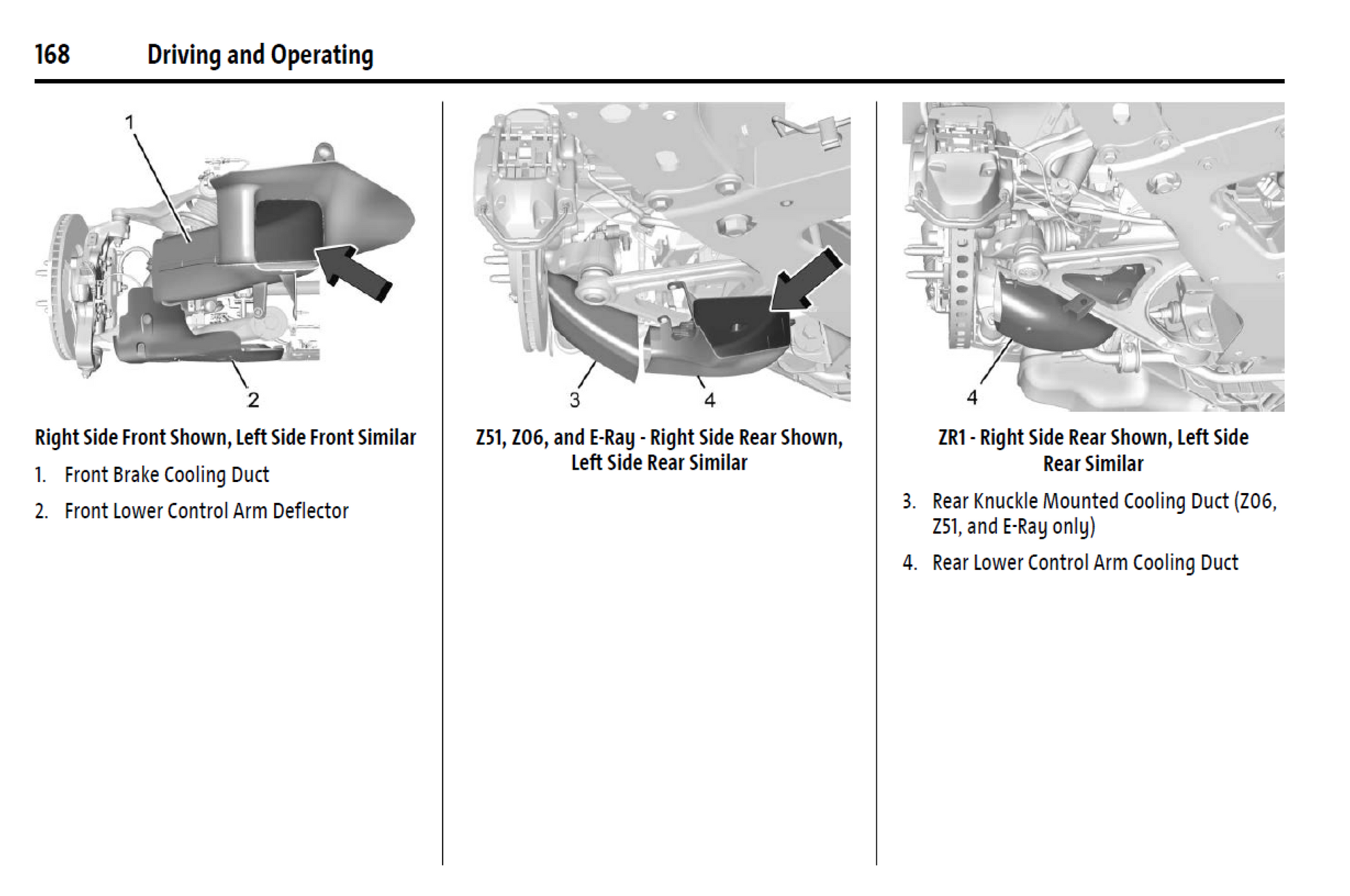 168 Driving and Operating

1

2

Right Side Front Shown, Left Side Front Similar

1. Front Brake Cooling Duct

2. Front Lower Control Arm Deflector

3

4

Z51, Z06, and E-Ray - Right Side Rear Shown, Left Side Rear Similar

4

ZR1 - Right Side Rear Shown, Left Side Rear Similar

3. Rear Knuckle Mounted Cooling Duct (Z06, Z51, and E-Ray only)

4. Rear Lower Control Arm Cooling Duct