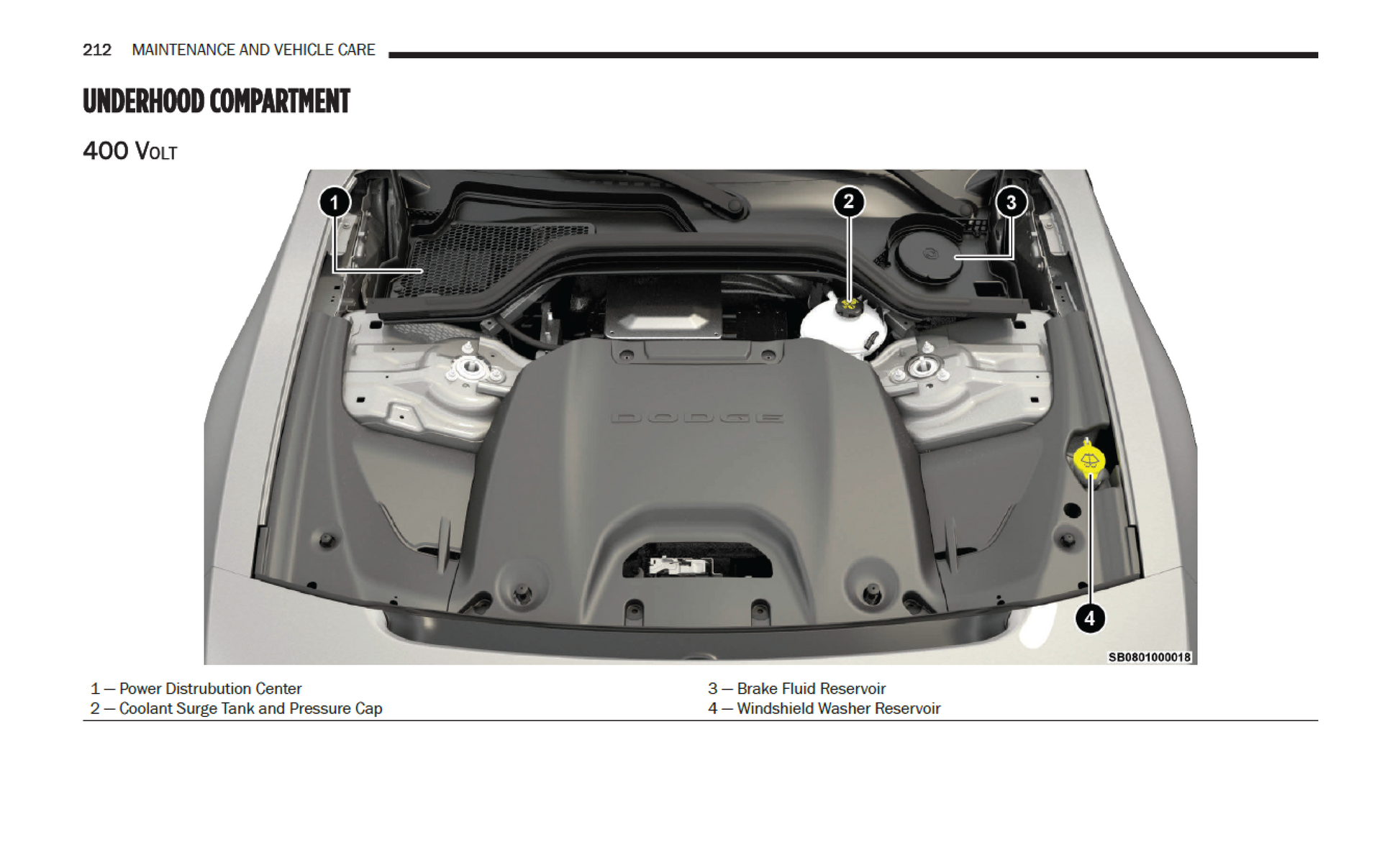 212 MAINTENANCE AND VEHICLE CARE

UNDERHOOD COMPARTMENT

400 VOLT

1

2

3

DODGE

4

SB0801000018

1 — Power Distrubution Center
2 — Coolant Surge Tank and Pressure Cap

3 — Brake Fluid Reservoir
4 — Windshield Washer Reservoir