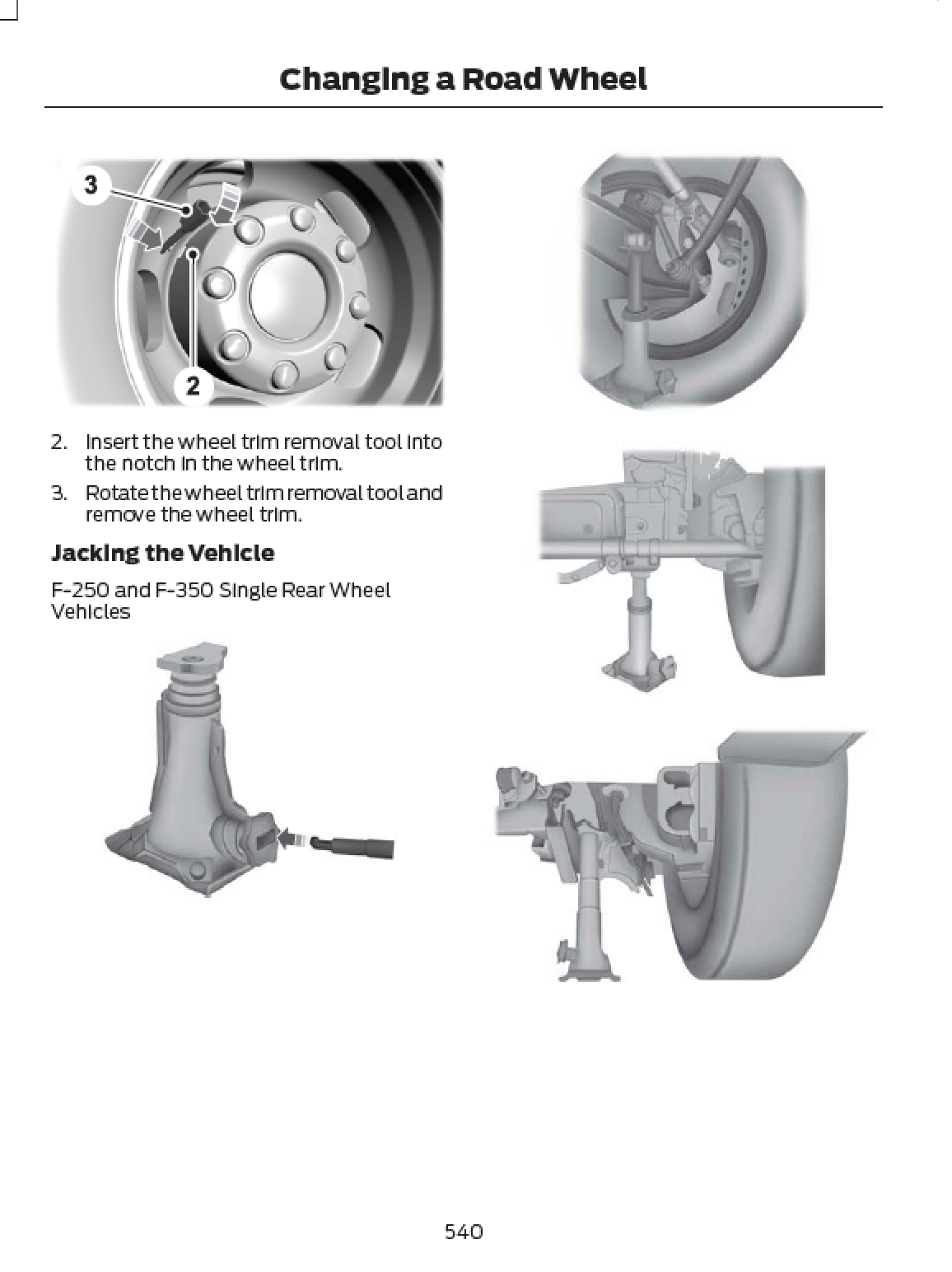 Changing a Road Wheel

3

2

2. Insert the wheel trim removal tool into the notch in the wheel trim.

3. Rotate the wheel trim removal tool and remove the wheel trim.

Jacking the Vehicle

F-250 and F-350 Single Rear Wheel Vehicles

540