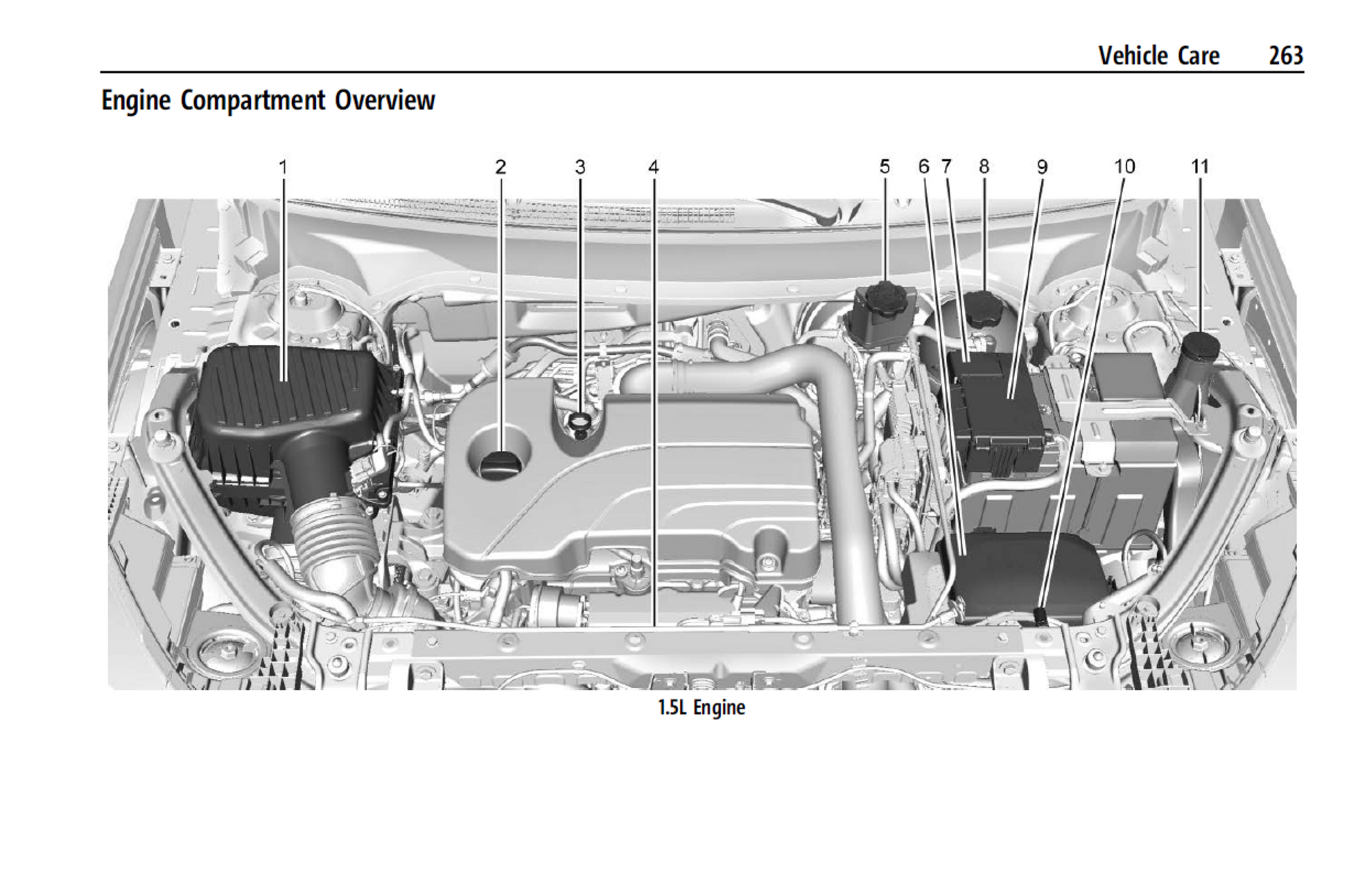 Vehicle Care 263

Engine Compartment Overview

1 2 3 4 5 6 7 8 9 10 11

1.5L Engine