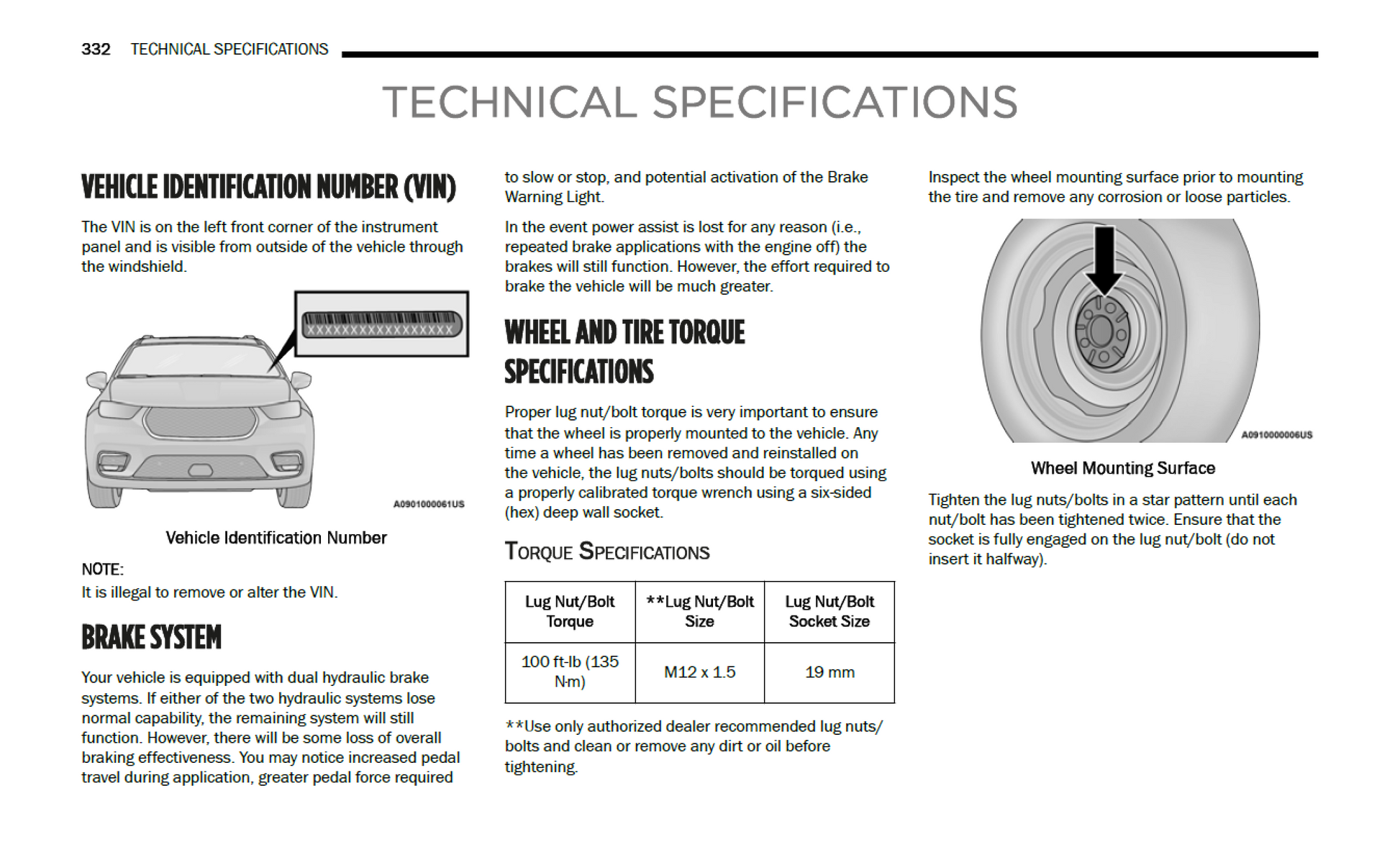 332 TECHNICAL SPECIFICATIONS

TECHNICAL SPECIFICATIONS

VEHICLE IDENTIFICATION NUMBER (VIN)

The VIN is on the left front corner of the instrument panel and is visible from outside of the vehicle through the windshield.

XXXXXXXXXXXXXXXXX

A0901000061US

Vehicle Identification Number

NOTE:
It is illegal to remove or alter the VIN.

BRAKE SYSTEM

Your vehicle is equipped with dual hydraulic brake systems. If either of the two hydraulic systems lose normal capability, the remaining system will still function. However, there will be some loss of overall braking effectiveness. You may notice increased pedal travel during application, greater pedal force required to slow or stop, and potential activation of the Brake Warning Light.

In the event power assist is lost for any reason (i.e., repeated brake applications with the engine off) the brakes will still function. However, the effort required to brake the vehicle will be much greater.

WHEEL AND TIRE TORQUE SPECIFICATIONS

Proper lug nut/bolt torque is very important to ensure that the wheel is properly mounted to the vehicle. Any time a wheel has been removed and reinstalled on the vehicle, the lug nuts/bolts should be torqued using a properly calibrated torque wrench using a six-sided (hex) deep wall socket.

TORQUE SPECIFICATIONS

| Lug Nut/Bolt Torque | **Lug Nut/Bolt Size | Lug Nut/Bolt Socket Size |
|---|---|---|
| 100 ft-lb (135 N·m) | M12 x 1.5 | 19 mm |

**Use only authorized dealer recommended lug nuts/bolts and clean or remove any dirt or oil before tightening.

Inspect the wheel mounting surface prior to mounting the tire and remove any corrosion or loose particles.

A0910000006US

Wheel Mounting Surface

Tighten the lug nuts/bolts in a star pattern until each nut/bolt has been tightened twice. Ensure that the socket is fully engaged on the lug nut/bolt (do not insert it halfway).