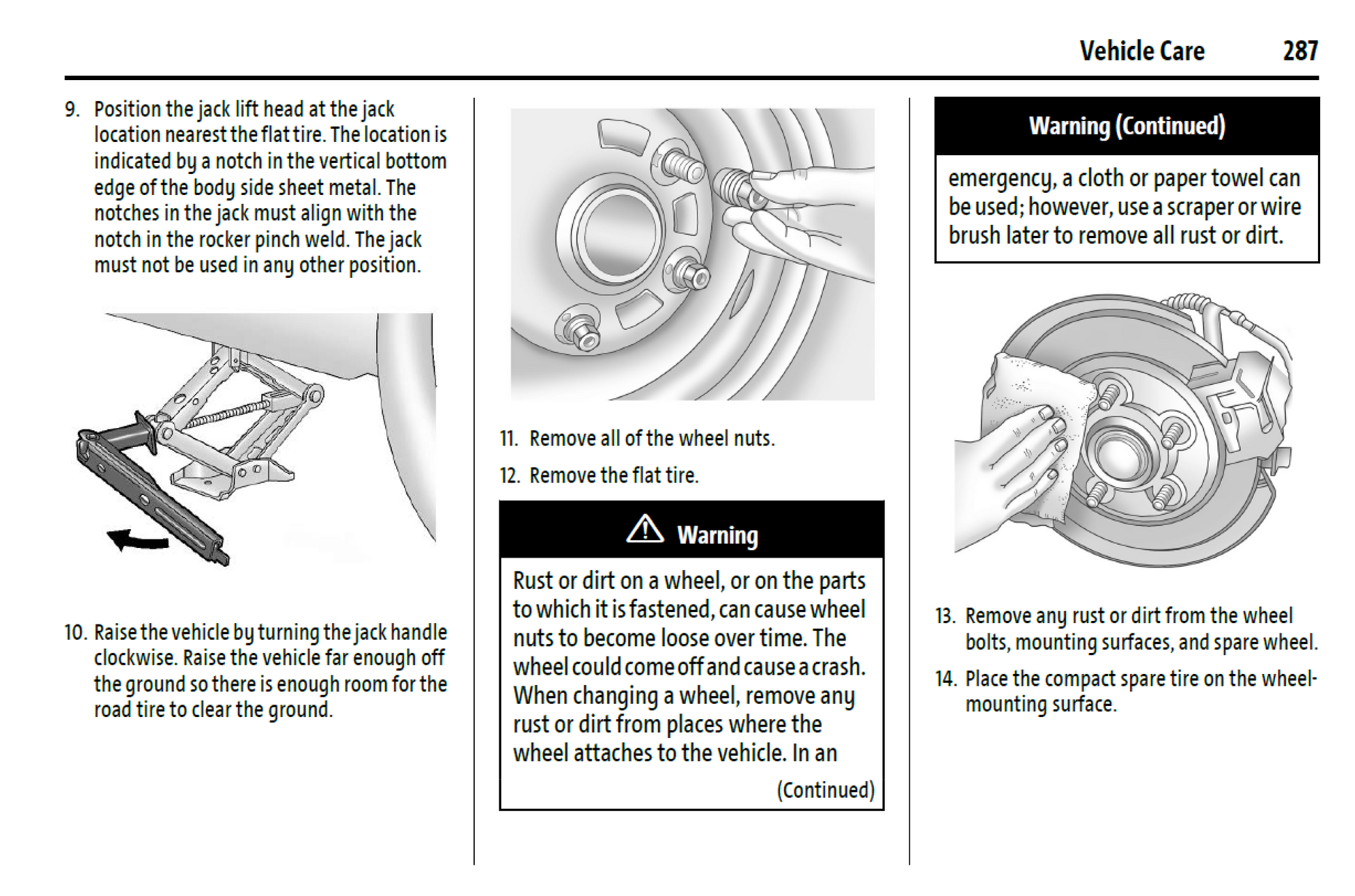 Vehicle Care 287

9. Position the jack lift head at the jack location nearest the flat tire. The location is indicated by a notch in the vertical bottom edge of the body side sheet metal. The notches in the jack must align with the notch in the rocker pinch weld. The jack must not be used in any other position.

10. Raise the vehicle by turning the jack handle clockwise. Raise the vehicle far enough off the ground so there is enough room for the road tire to clear the ground.

11. Remove all of the wheel nuts.

12. Remove the flat tire.

⚠ Warning

Rust or dirt on a wheel, or on the parts to which it is fastened, can cause wheel nuts to become loose over time. The wheel could come off and cause a crash. When changing a wheel, remove any rust or dirt from places where the wheel attaches to the vehicle. In an

(Continued)

Warning (Continued)

emergency, a cloth or paper towel can be used; however, use a scraper or wire brush later to remove all rust or dirt.

13. Remove any rust or dirt from the wheel bolts, mounting surfaces, and spare wheel.

14. Place the compact spare tire on the wheel-mounting surface.