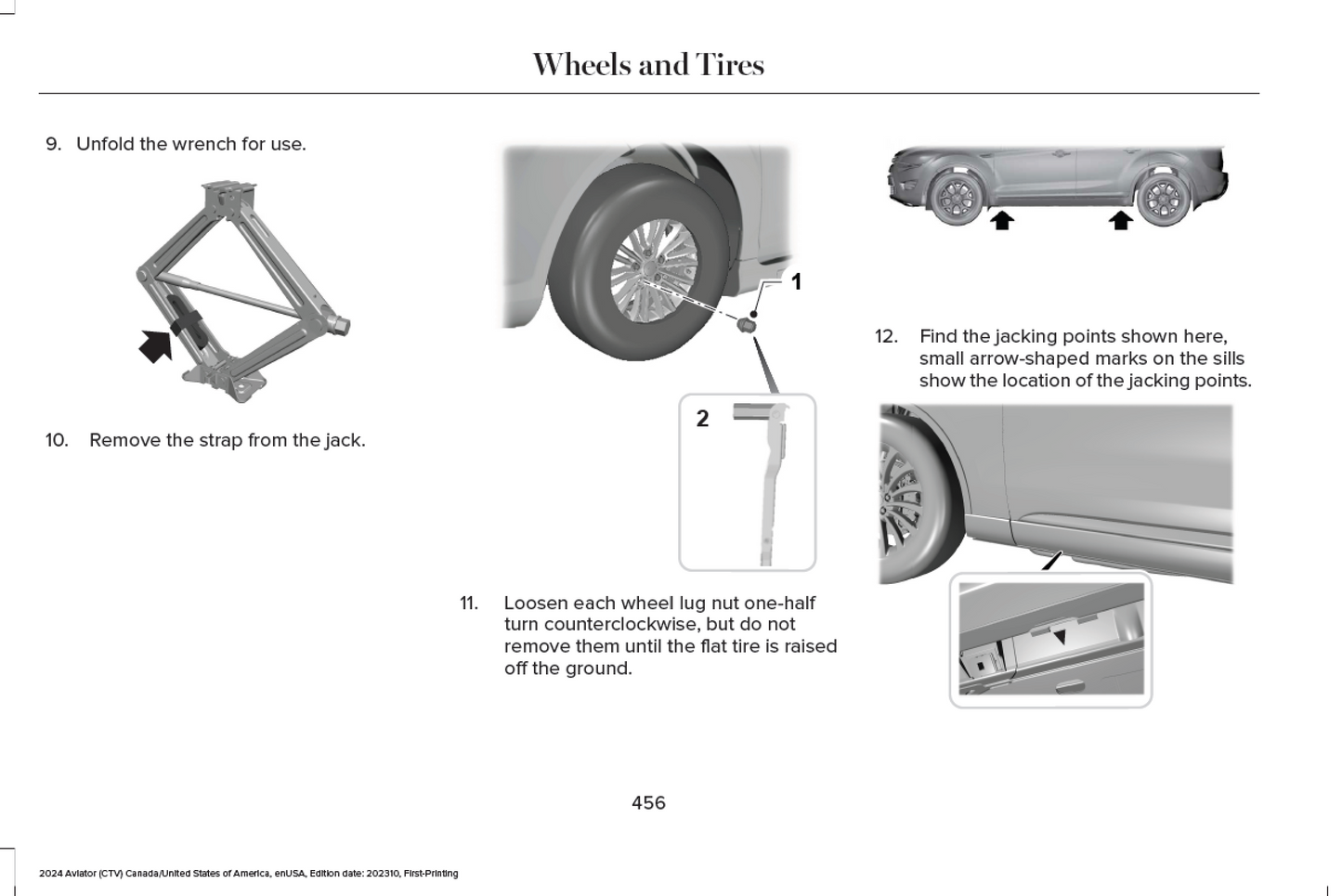 Wheels and Tires

9. Unfold the wrench for use.

10. Remove the strap from the jack.

1

2

11. Loosen each wheel lug nut one-half turn counterclockwise, but do not remove them until the flat tire is raised off the ground.

12. Find the jacking points shown here, small arrow-shaped marks on the sills show the location of the jacking points.

456

2024 Aviator (CTV) Canada/United States of America, enUSA, Edition date: 202310, First-Printing