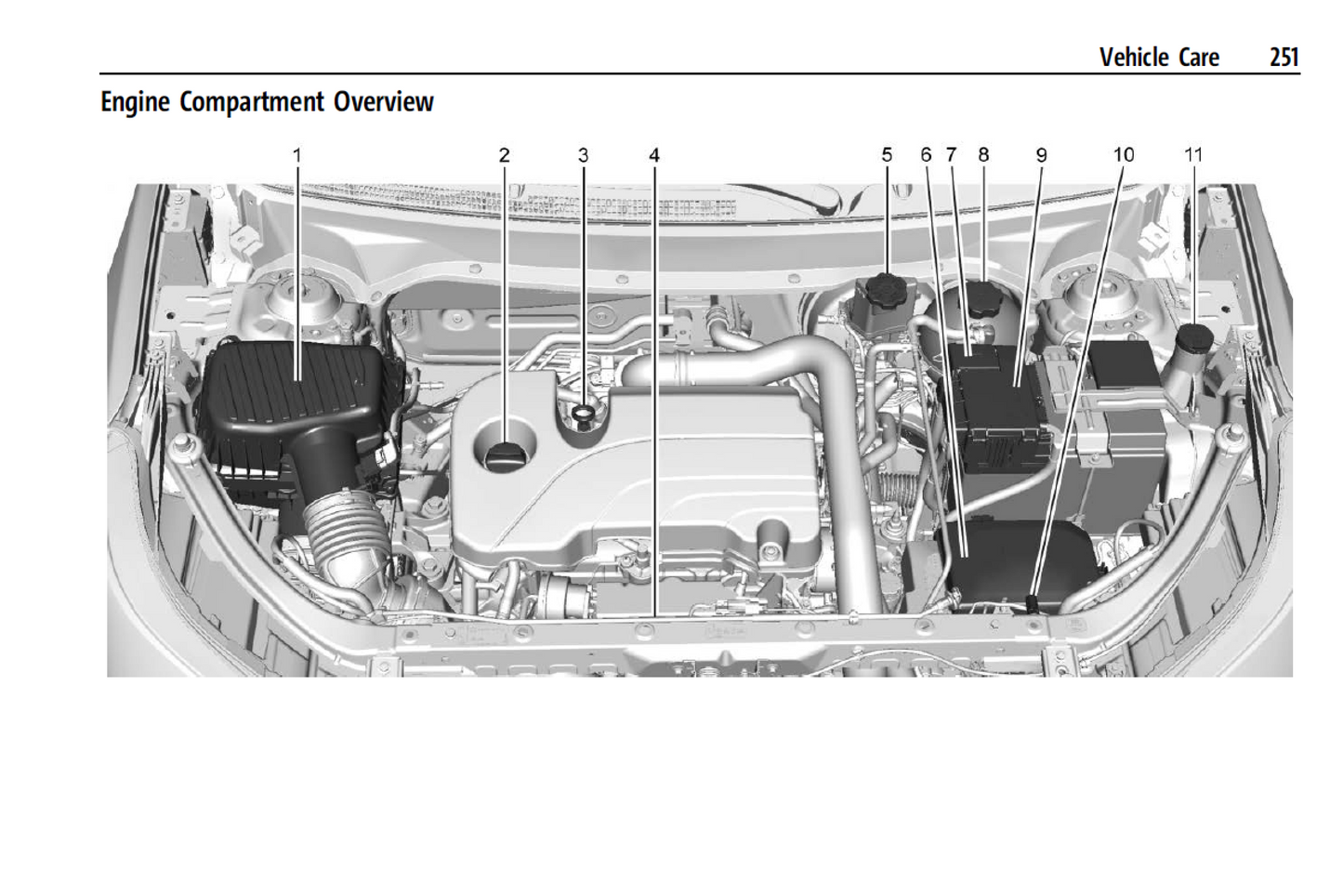 Vehicle Care 251

Engine Compartment Overview

1 2 3 4 5 6 7 8 9 10 11