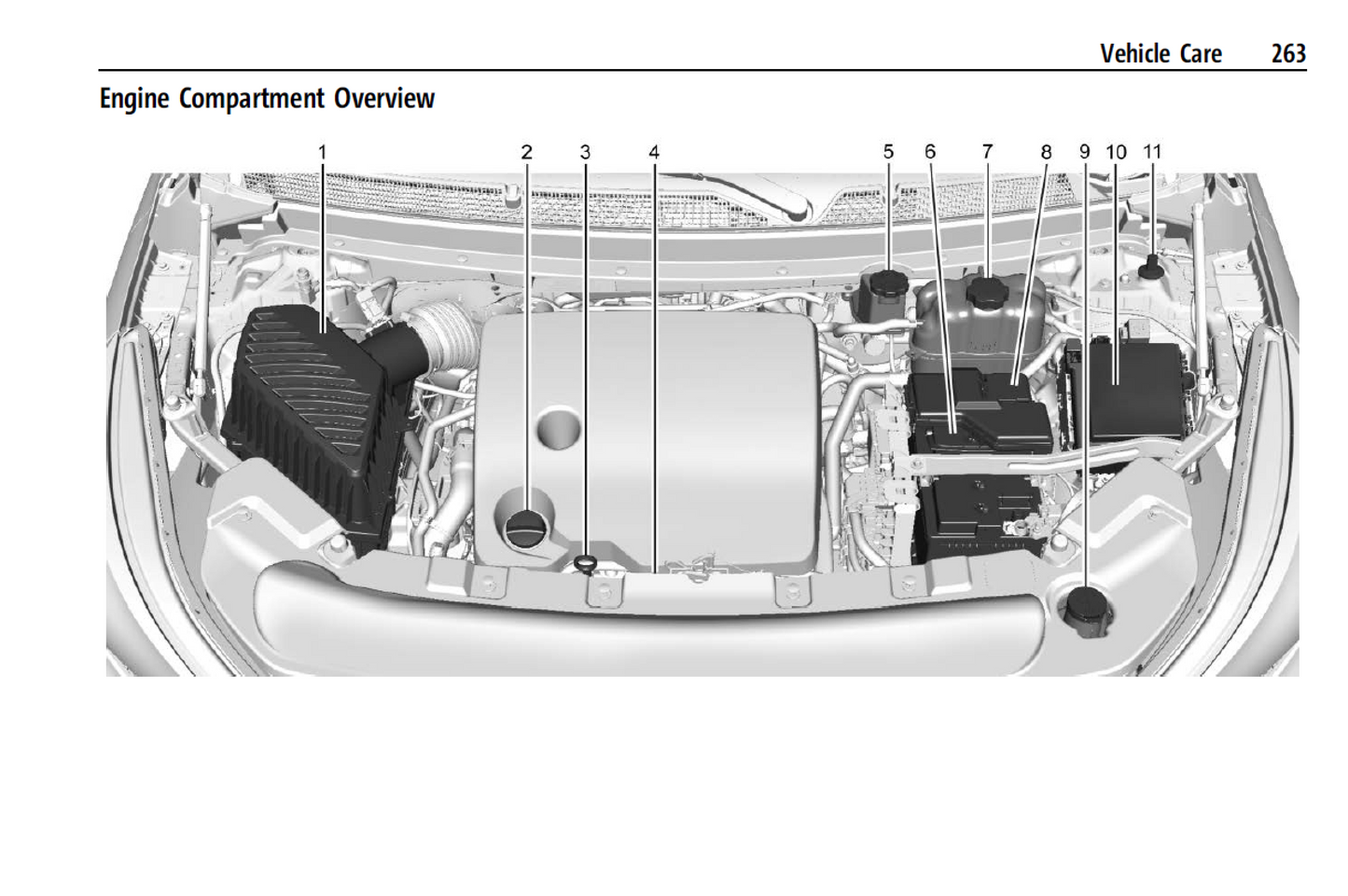 Vehicle Care 263

Engine Compartment Overview

1 2 3 4 5 6 7 8 9 10 11