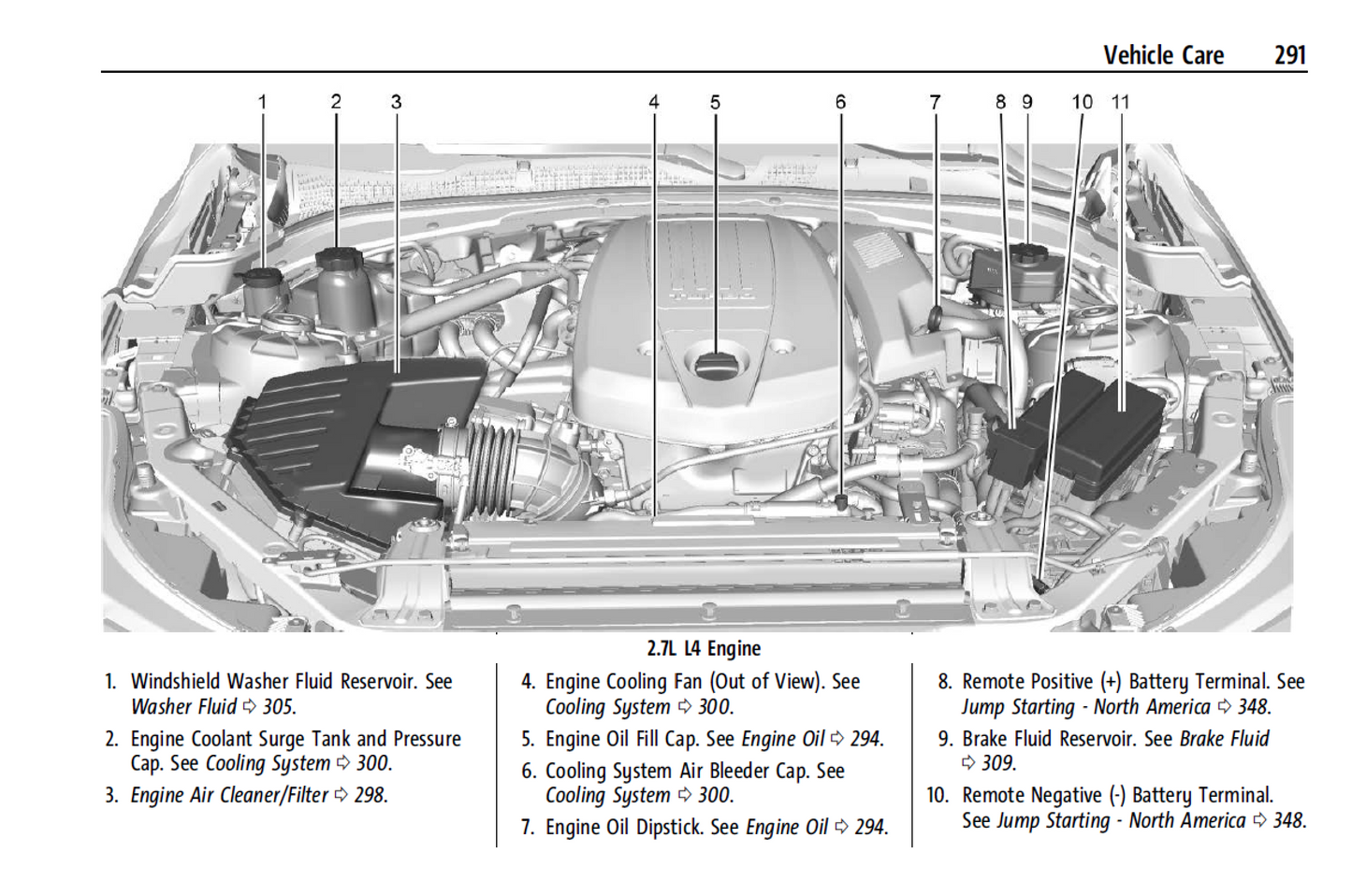 Vehicle Care 291

1 2 3 4 5 6 7 8 9 10 11

2.7L L4 Engine

1. Windshield Washer Fluid Reservoir. See Washer Fluid ⇨ 305.

2. Engine Coolant Surge Tank and Pressure Cap. See Cooling System ⇨ 300.

3. Engine Air Cleaner/Filter ⇨ 298.

4. Engine Cooling Fan (Out of View). See Cooling System ⇨ 300.

5. Engine Oil Fill Cap. See Engine Oil ⇨ 294.

6. Cooling System Air Bleeder Cap. See Cooling System ⇨ 300.

7. Engine Oil Dipstick. See Engine Oil ⇨ 294.

8. Remote Positive (+) Battery Terminal. See Jump Starting - North America ⇨ 348.

9. Brake Fluid Reservoir. See Brake Fluid ⇨ 309.

10. Remote Negative (-) Battery Terminal. See Jump Starting - North America ⇨ 348.