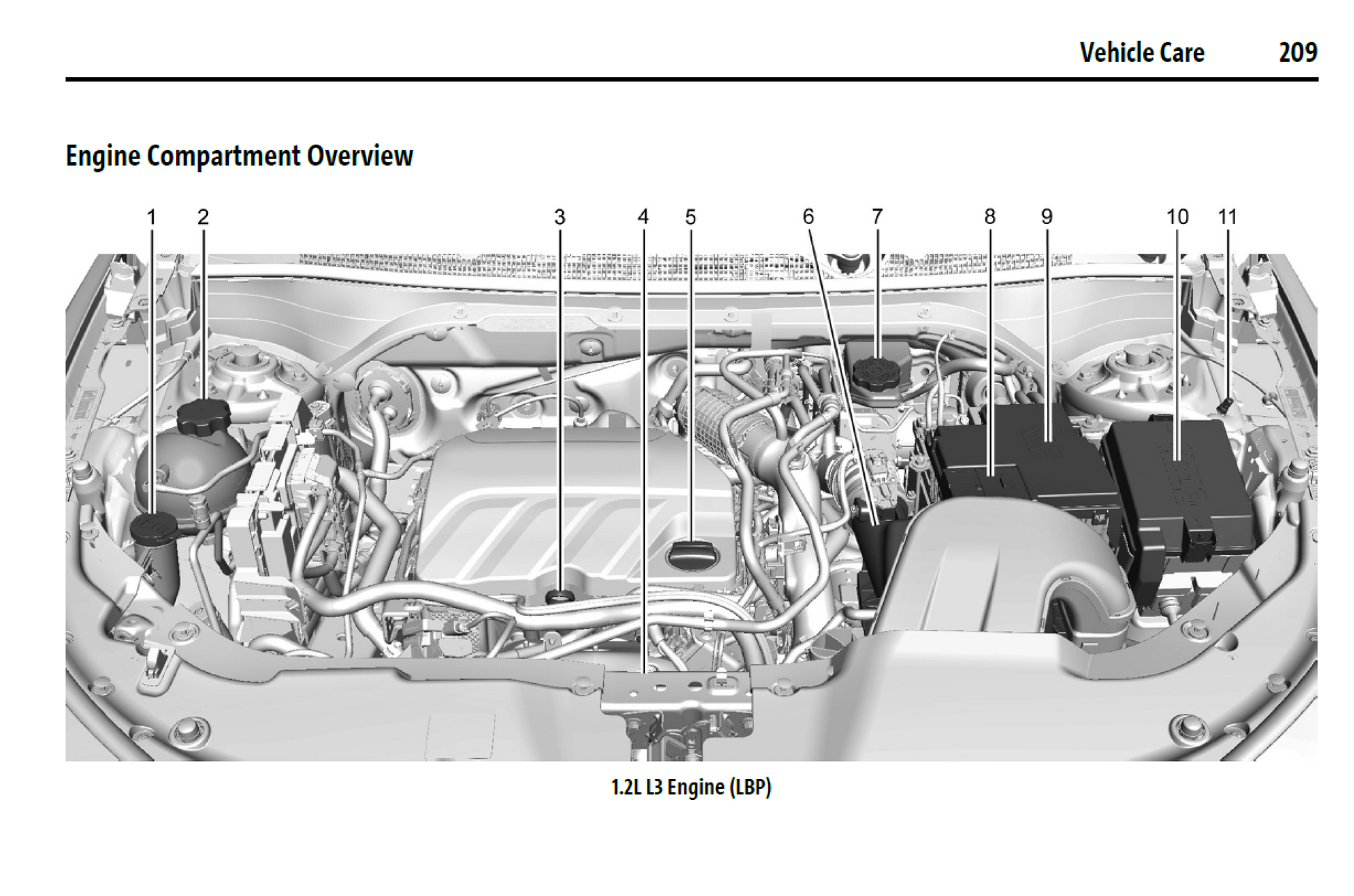 Vehicle Care 209

Engine Compartment Overview

1 2 3 4 5 6 7 8 9 10 11

1.2L L3 Engine (LBP)