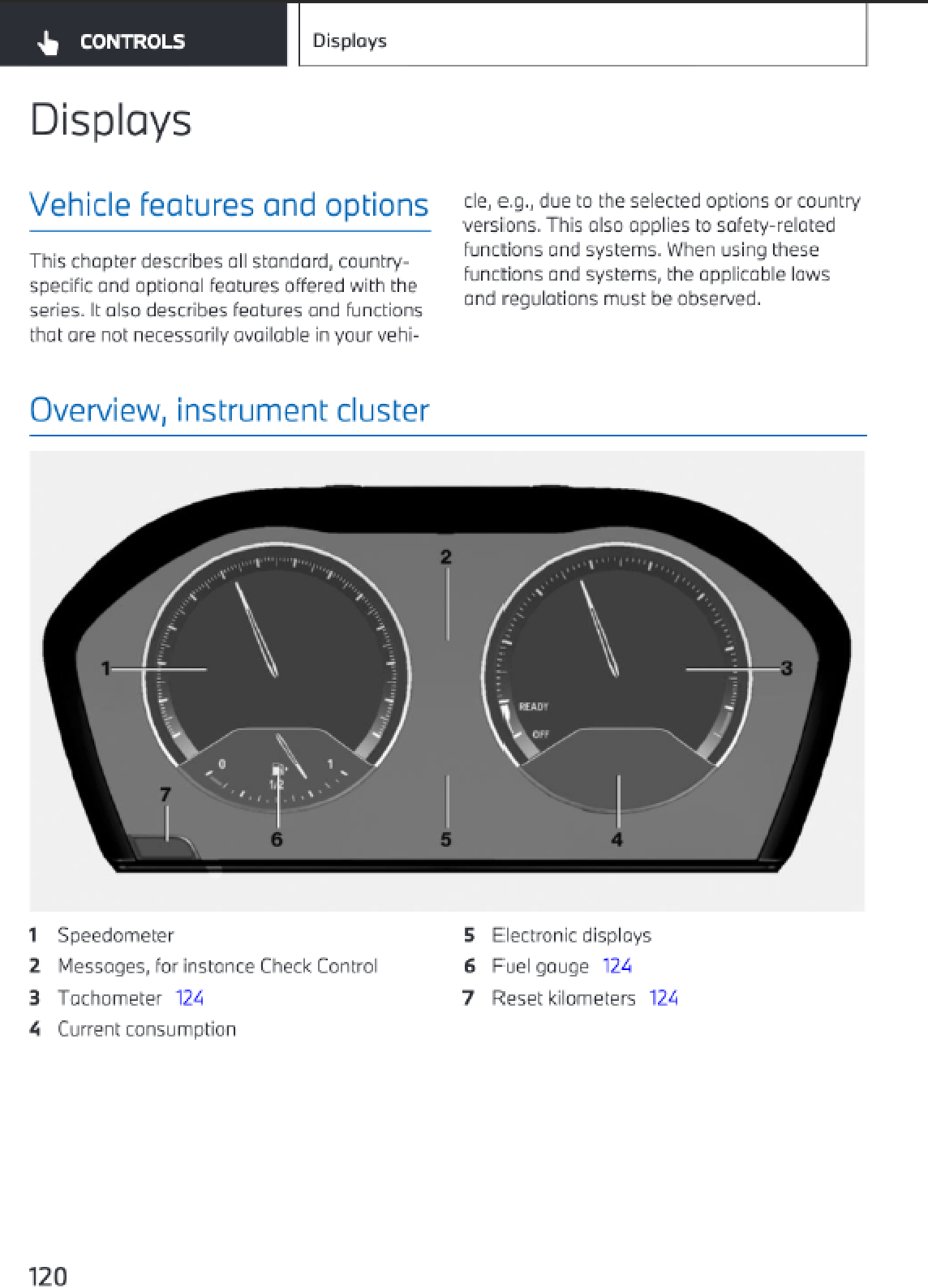 CONTROLS

Displays

Displays

Vehicle features and options

This chapter describes all standard, country-specific and optional features offered with the series. It also describes features and functions that are not necessarily available in your vehicle, e.g., due to the selected options or country versions. This also applies to safety-related functions and systems. When using these functions and systems, the applicable laws and regulations must be observed.

Overview, instrument cluster

2

1

3

READY

OFF

0

1

1/2

7

6

5

4

1 Speedometer
2 Messages, for instance Check Control
3 Tachometer 124
4 Current consumption
5 Electronic displays
6 Fuel gauge 124
7 Reset kilometers 124

120