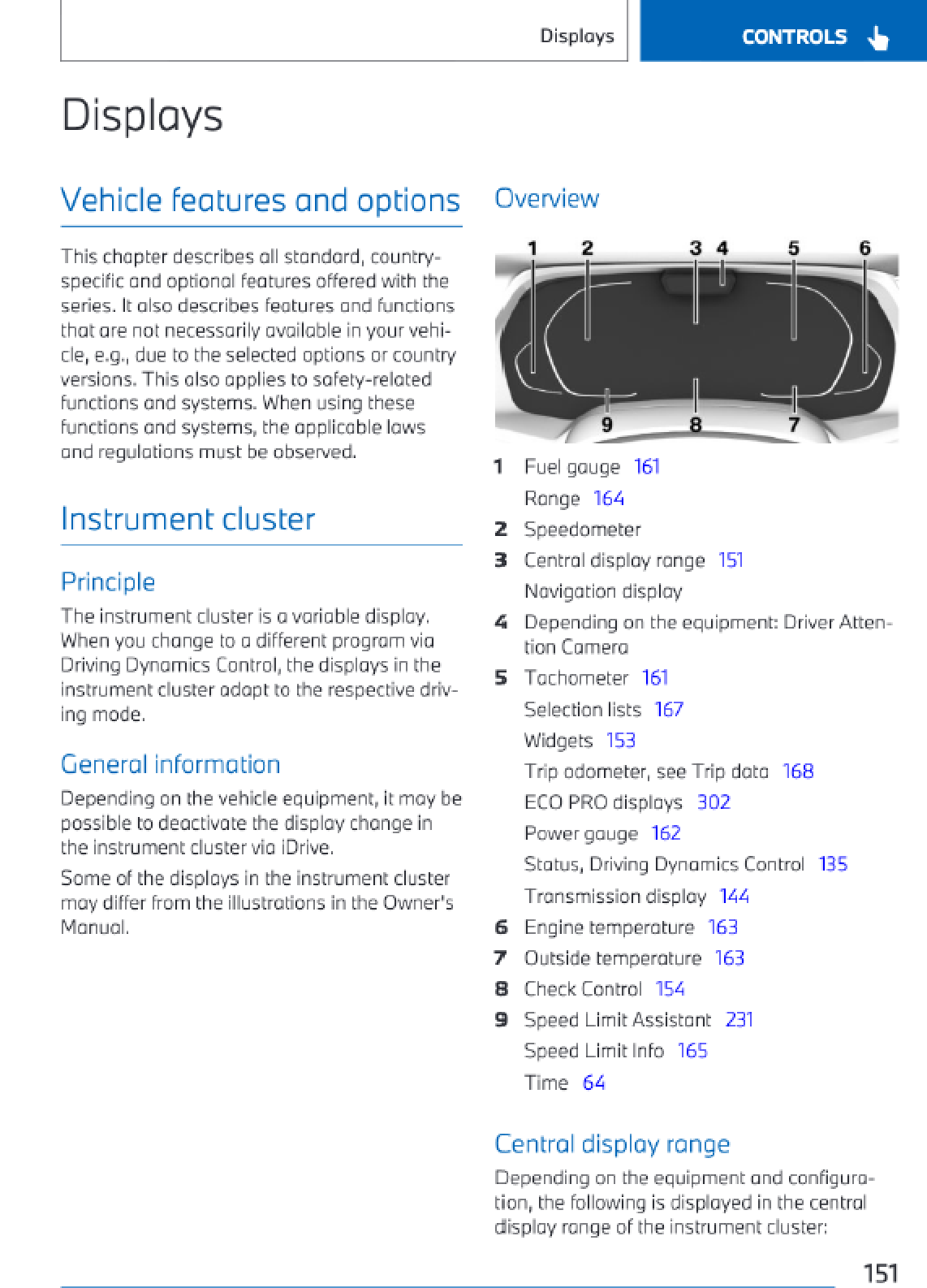 Displays

CONTROLS

Displays

Vehicle features and options

This chapter describes all standard, country-specific and optional features offered with the series. It also describes features and functions that are not necessarily available in your vehicle, e.g., due to the selected options or country versions. This also applies to safety-related functions and systems. When using these functions and systems, the applicable laws and regulations must be observed.

Instrument cluster

Principle

The instrument cluster is a variable display. When you change to a different program via Driving Dynamics Control, the displays in the instrument cluster adapt to the respective driving mode.

General information

Depending on the vehicle equipment, it may be possible to deactivate the display change in the instrument cluster via iDrive.

Some of the displays in the instrument cluster may differ from the illustrations in the Owner's Manual.

Overview

1 2 3 4 5 6

9 8 7

1 Fuel gauge 161
Range 164
2 Speedometer
3 Central display range 151
Navigation display
4 Depending on the equipment: Driver Attention Camera
5 Tachometer 161
Selection lists 167
Widgets 153
Trip odometer, see Trip data 168
ECO PRO displays 302
Power gauge 162
Status, Driving Dynamics Control 135
Transmission display 144
6 Engine temperature 163
7 Outside temperature 163
8 Check Control 154
9 Speed Limit Assistant 231
Speed Limit Info 165
Time 64

Central display range

Depending on the equipment and configuration, the following is displayed in the central display range of the instrument cluster:

151